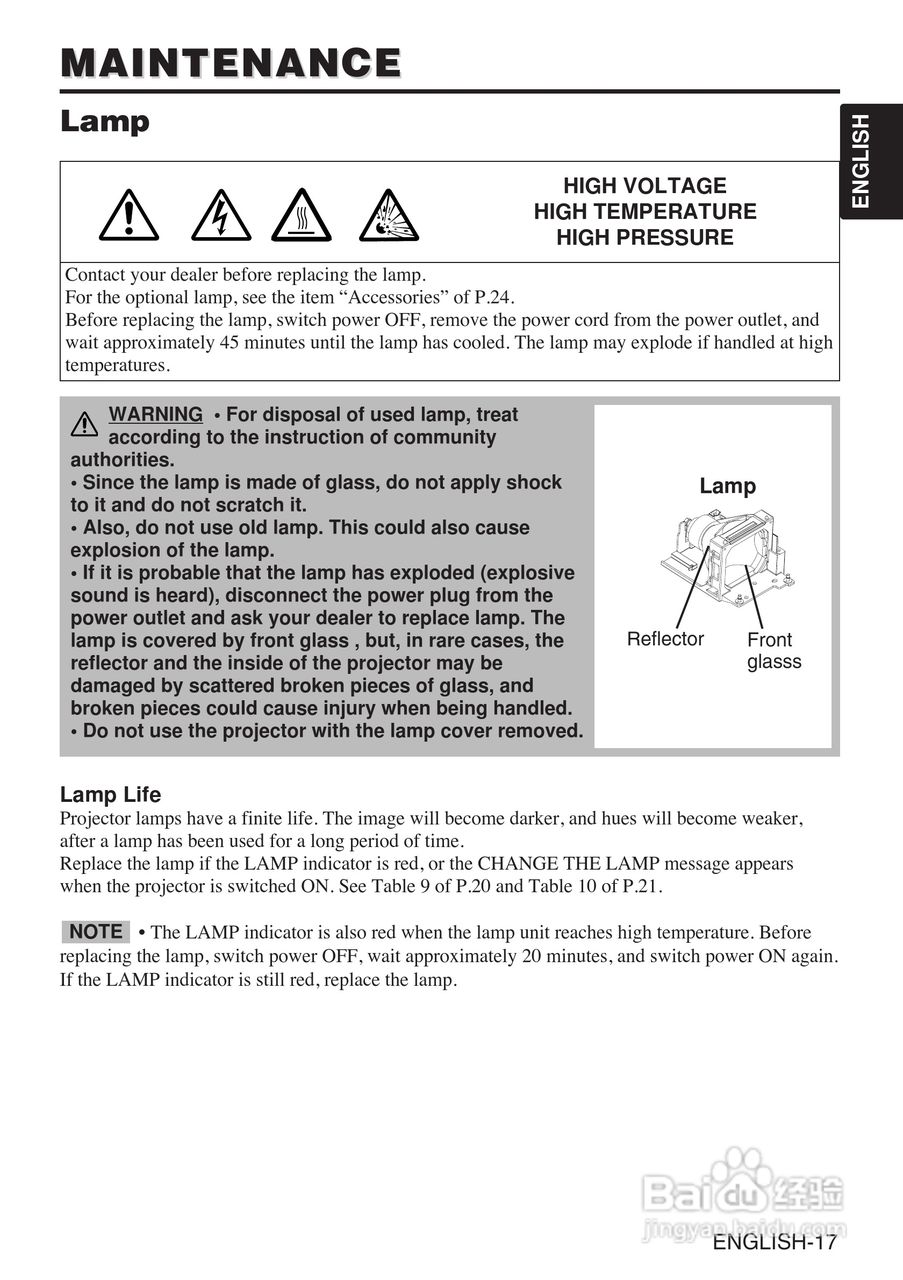 MAINTENANCE

Lamp

ENGLISH

HIGH VOLTAGE
HIGH TEMPERATURE
HIGH PRESSURE

Contact your dealer before replacing the lamp.
For the optional lamp, see the item “Accessories” of P.24.
Before replacing the lamp, switch power OFF, remove the power cord from the power outlet, and wait approximately 45 minutes until the lamp has cooled. The lamp may explode if handled at high temperatures.

WARNING • For disposal of used lamp, treat according to the instruction of community authorities.
• Since the lamp is made of glass, do not apply shock to it and do not scratch it.
• Also, do not use old lamp. This could also cause explosion of the lamp.
• If it is probable that the lamp has exploded (explosive sound is heard), disconnect the power plug from the power outlet and ask your dealer to replace lamp. The lamp is covered by front glass , but, in rare cases, the reflector and the inside of the projector may be damaged by scattered broken pieces of glass, and broken pieces could cause injury when being handled.
• Do not use the projector with the lamp cover removed.

Lamp

Reflector

Front glasss

Lamp Life
Projector lamps have a finite life. The image will become darker, and hues will become weaker, after a lamp has been used for a long period of time.
Replace the lamp if the LAMP indicator is red, or the CHANGE THE LAMP message appears when the projector is switched ON. See Table 9 of P.20 and Table 10 of P.21.

NOTE • The LAMP indicator is also red when the lamp unit reaches high temperature. Before replacing the lamp, switch power OFF, wait approximately 20 minutes, and switch power ON again. If the LAMP indicator is still red, replace the lamp.

Baidu 经验
jingyan.baidu.com

ENGLISH-17