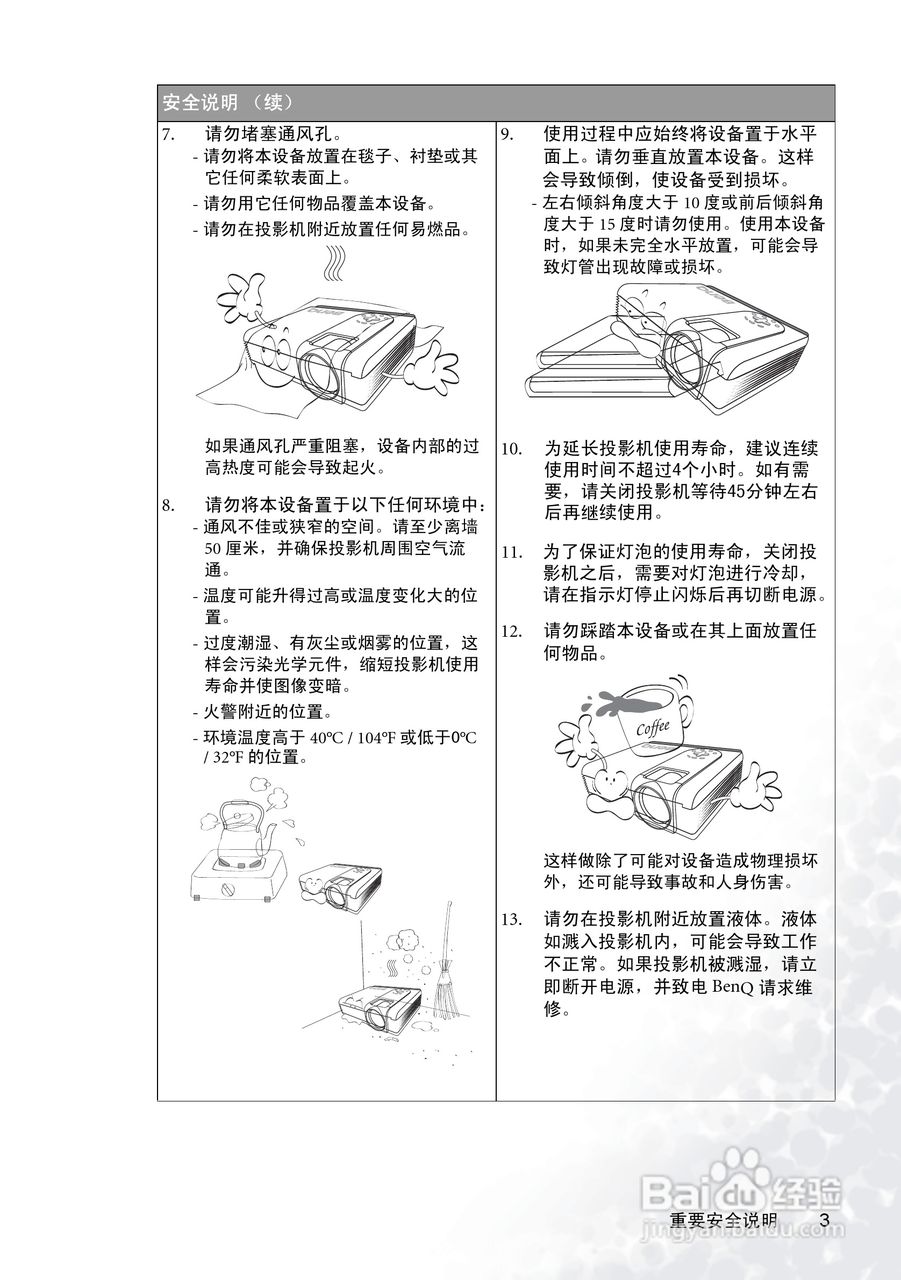 安全说明 （续）

7. 请勿堵塞通风孔。
- 请勿将本设备放置在毯子、衬垫或其它任何柔软表面上。
- 请勿用它任何物品覆盖本设备。
- 请勿在投影机附近放置任何易燃品。

如果通风孔严重阻塞，设备内部的过高热度可能会导致起火。

8. 请勿将本设备置于以下任何环境中：
- 通风不佳或狭窄的空间。请至少离墙 50 厘米，并确保投影机周围空气流通。
- 温度可能升得过高或温度变化大的位置。
- 过度潮湿、有灰尘或烟雾的位置，这样会污染光学元件，缩短投影机使用寿命并使图像变暗。
- 火警附近的位置。
- 环境温度高于 40°C / 104°F 或低于0°C / 32°F 的位置。

9. 使用过程中应始终将设备置于水平面上。请勿垂直放置本设备。这样会导致倾倒，使设备受到损坏。
- 左右倾斜角度大于 10 度或前后倾斜角度大于 15 度时请勿使用。使用本设备时，如果未完全水平放置，可能会导致灯管出现故障或损坏。

10. 为延长投影机使用寿命，建议连续使用时间不超过4个小时。如有需要，请关闭投影机等待45分钟左右后再继续使用。

11. 为了保证灯泡的使用寿命，关闭投影机之后，需要对灯泡进行冷却，请在指示灯停止闪烁后再切断电源。

12. 请勿踩踏本设备或在其上面放置任何物品。

Coffee

这样做除了可能对设备造成物理损坏外，还可能导致事故和人身伤害。

13. 请勿在投影机附近放置液体。液体如溅入投影机内，可能会导致工作不正常。如果投影机被溅湿，请立即断开电源，并致电 BenQ 请求维修。

Baidu 经验
jingyan.baidu.com

重要安全说明 3