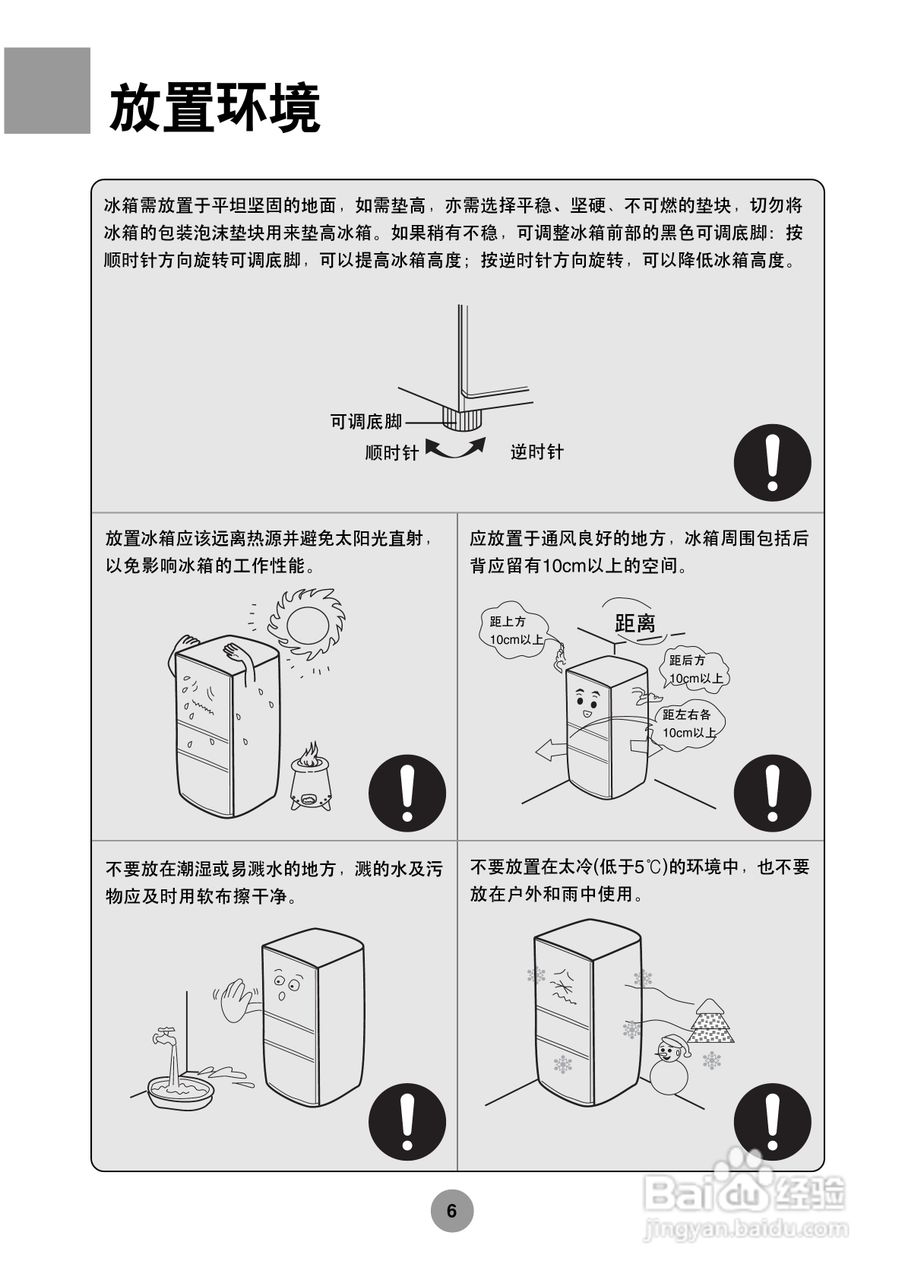 放置环境

冰箱需放置于平坦坚固的地面，如需垫高，亦需选择平稳、坚硬、不可燃的垫块，切勿将冰箱的包装泡沫垫块用来垫高冰箱。如果稍有不稳，可调整冰箱前部的黑色可调底脚：按顺时针方向旋转可调底脚，可以提高冰箱高度；按逆时针方向旋转，可以降低冰箱高度。

可调底脚
顺时针
逆时针

放置冰箱应该远离热源并避免太阳光直射，以免影响冰箱的工作性能。

应放置于通风良好的地方，冰箱周围包括后背应留有10cm以上的空间。

距离
距上方 10cm以上
距后方 10cm以上
距左右各 10cm以上

不要放在潮湿或易溅水的地方，溅的水及污物应及时用软布擦干净。

不要放置在太冷(低于5℃)的环境中，也不要放在户外和雨中使用。

6

Baidu经验
jingyan.baidu.com