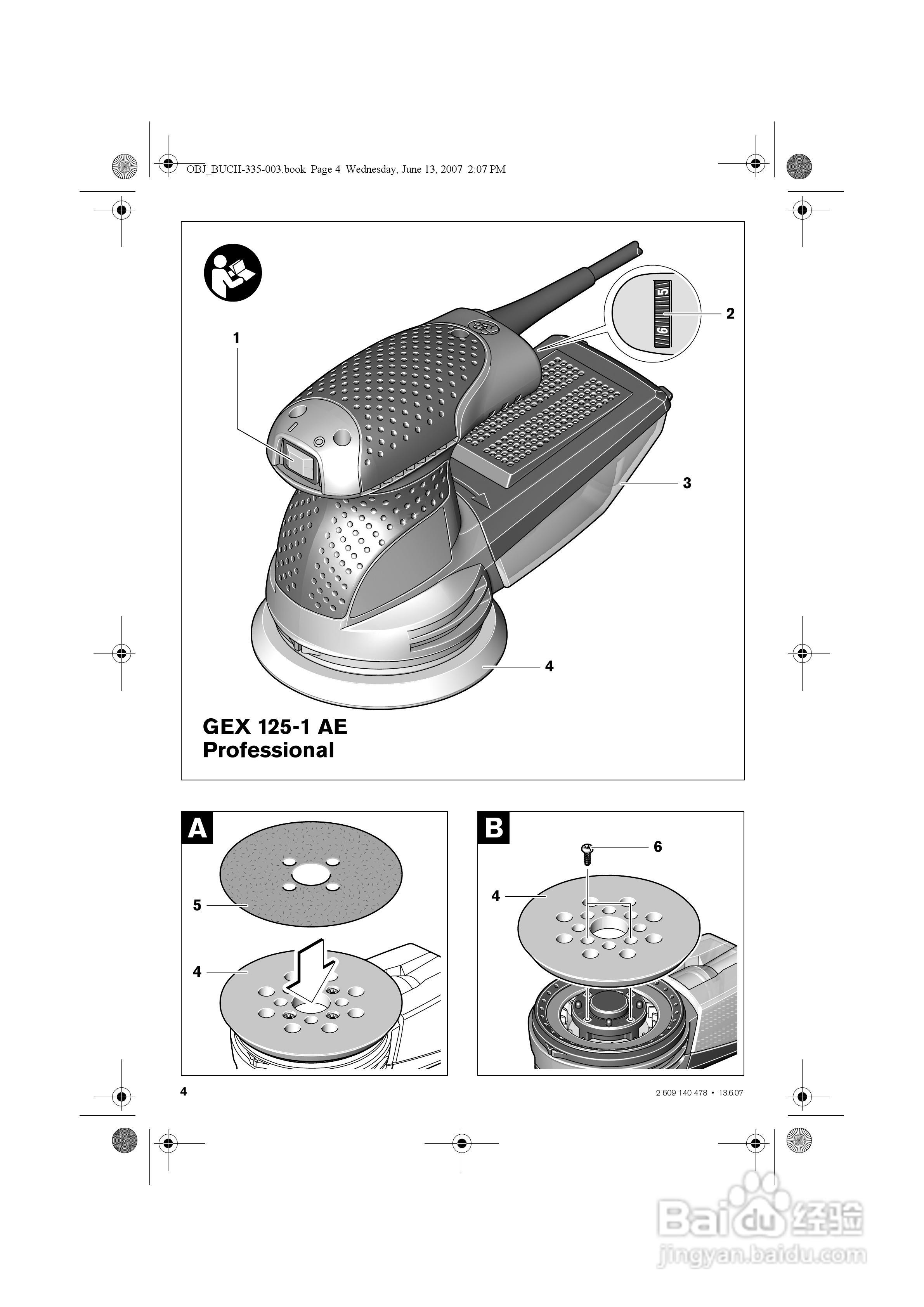 OBJ_BUCH-335-003.book Page 4 Wednesday, June 13, 2007 2:07 PM

1

2

5

6

3

4

GEX 125-1 AE
Professional

A

5

4

B

6

4

4

2 609 140 478 • 13.6.07

Baidu 经验
jingyan.baidu.com