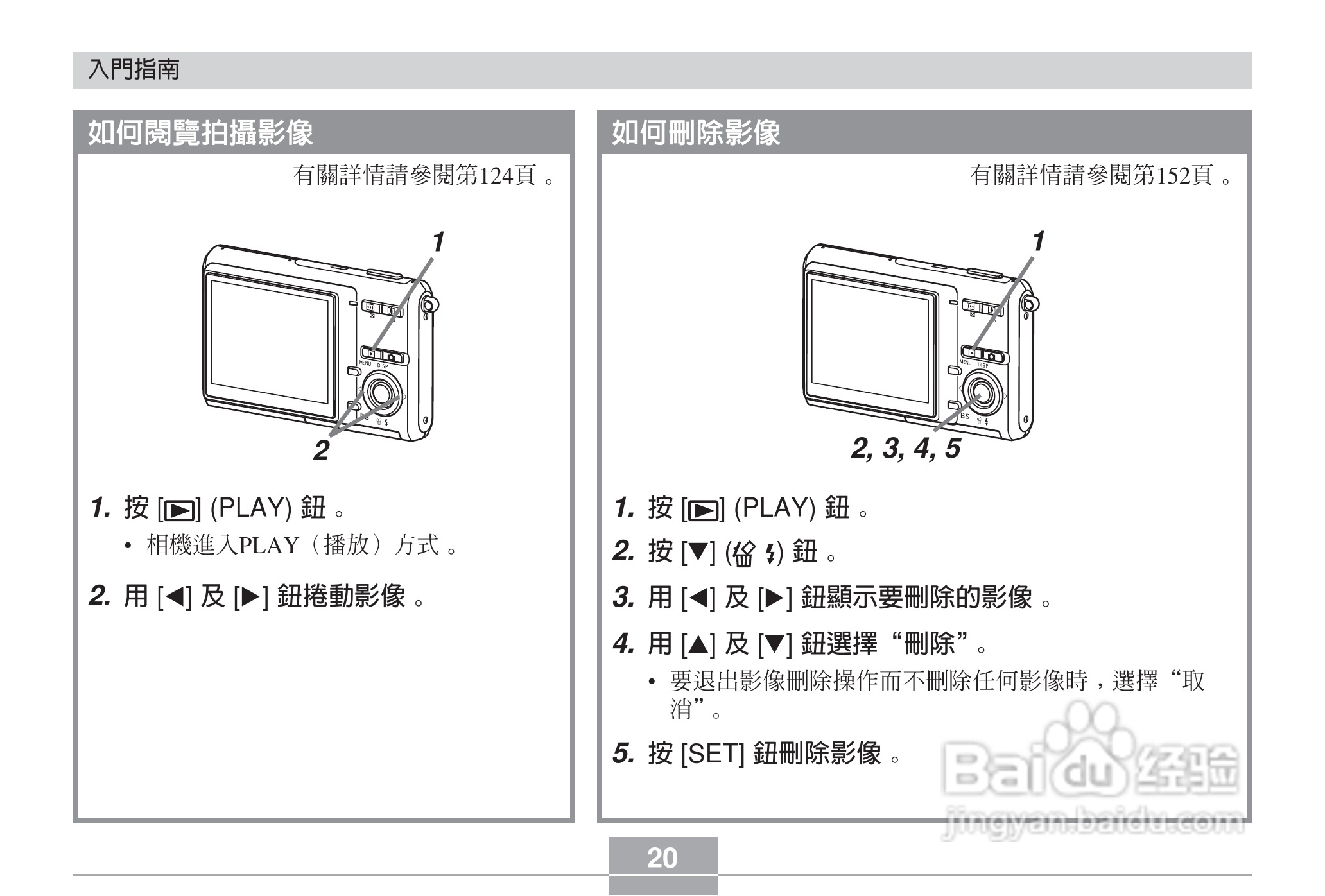 入門指南

如何閱覽拍攝影像

有關詳情請參閱第124頁。

1

MENU DISP

BS

2

1. 按 [▶] (PLAY) 鈕。

• 相機進入PLAY（播放）方式。

2. 用 [◀] 及 [▶] 鈕捲動影像。

如何刪除影像

有關詳情請參閱第152頁。

1

MENU DISP

BS

2, 3, 4, 5

1. 按 [▶] (PLAY) 鈕。

2. 按 [▼] (🗑 ⚡) 鈕。

3. 用 [◀] 及 [▶] 鈕顯示要刪除的影像。

4. 用 [▲] 及 [▼] 鈕選擇“刪除”。

• 要退出影像刪除操作而不刪除任何影像時，選擇“取消”。

5. 按 [SET] 鈕刪除影像。

Baidu 经验
jingyan.baidu.com

20