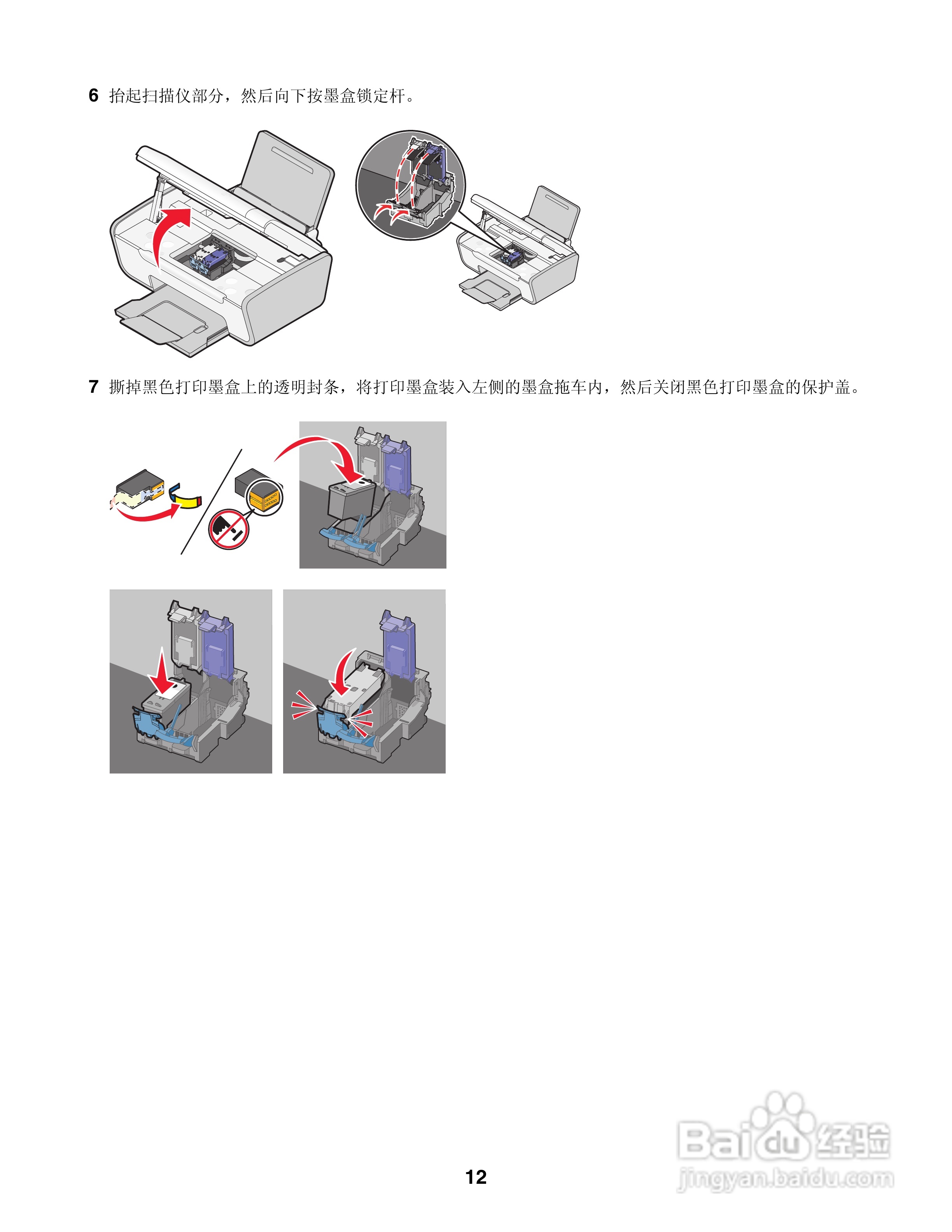 6 抬起扫描仪部分，然后向下按墨盒锁定杆。

7 撕掉黑色打印墨盒上的透明封条，将打印墨盒装入左侧的墨盒拖车内，然后关闭黑色打印墨盒的保护盖。

12

Baidu经验
jingyan.baidu.com