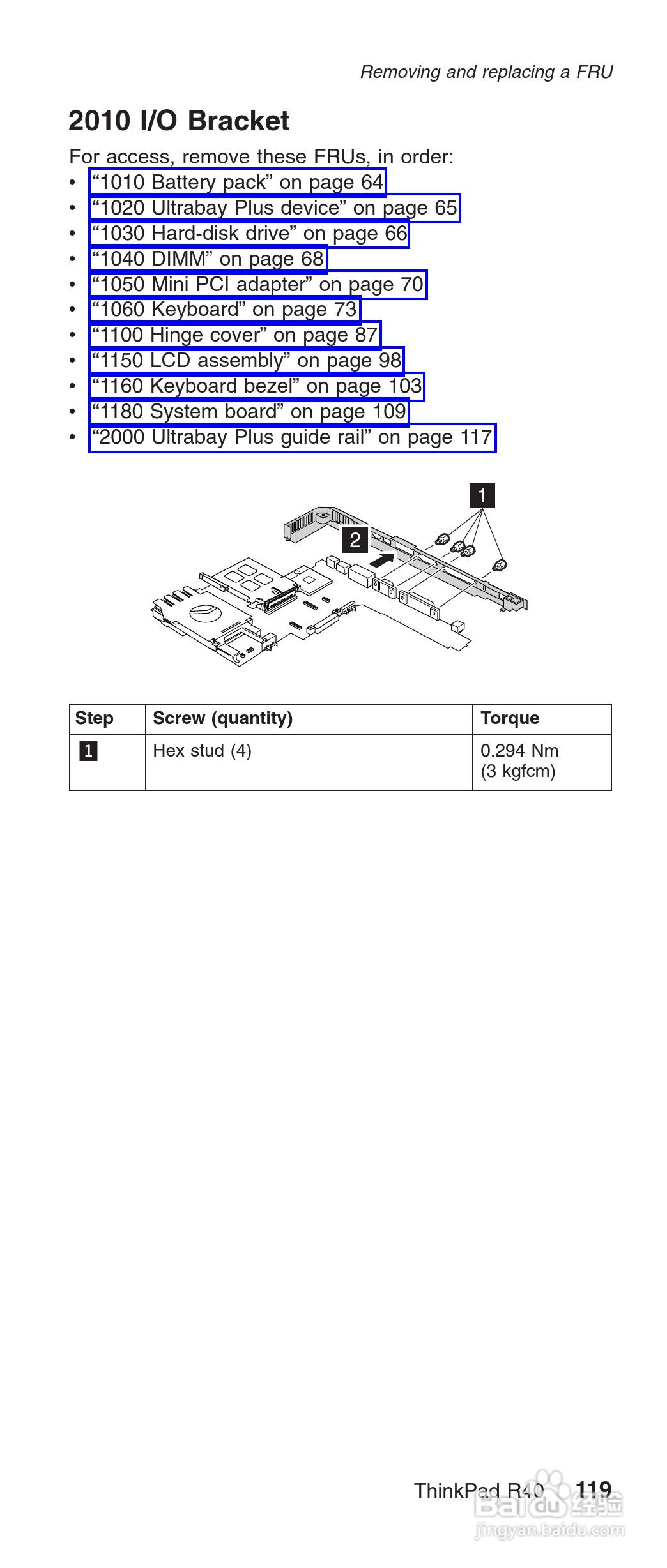 Removing and replacing a FRU

2010 I/O Bracket

For access, remove these FRUs, in order:
• “1010 Battery pack” on page 64
• “1020 Ultrabay Plus device” on page 65
• “1030 Hard-disk drive” on page 66
• “1040 DIMM” on page 68
• “1050 Mini PCI adapter” on page 70
• “1060 Keyboard” on page 73
• “1100 Hinge cover” on page 87
• “1150 LCD assembly” on page 98
• “1160 Keyboard bezel” on page 103
• “1180 System board” on page 109
• “2000 Ultrabay Plus guide rail” on page 117

1
2

| Step | Screw (quantity) | Torque |
|---|---|---|
| 1 | Hex stud (4) | 0.294 Nm (3 kgfcm) |

ThinkPad R40 119

Baidu 经验
jingyan.baidu.com