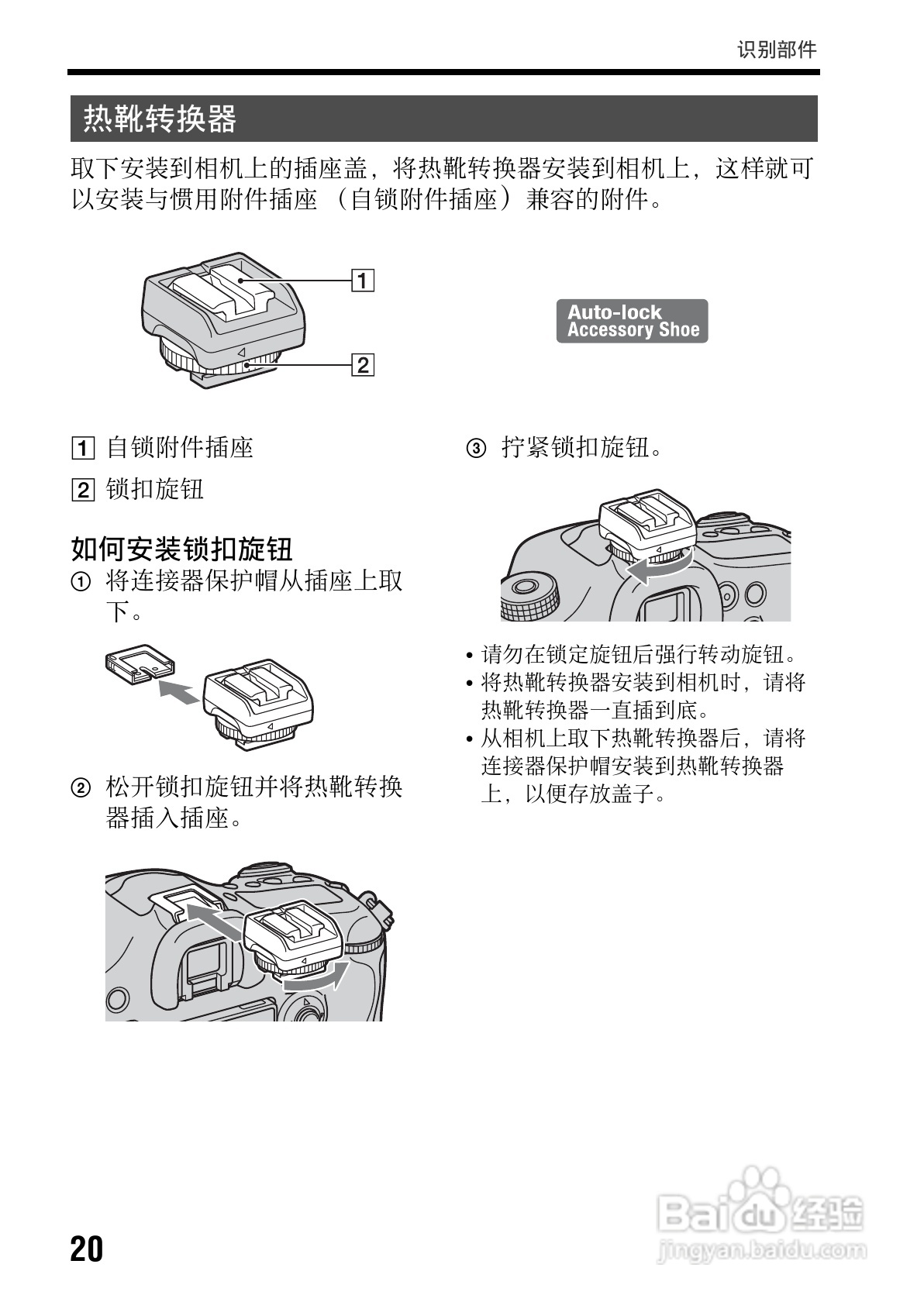 识别部件

热靴转换器

取下安装到相机上的插座盖，将热靴转换器安装到相机上，这样就可以安装与惯用附件插座 （自锁附件插座）兼容的附件。

1

2

Auto-lock Accessory Shoe

1 自锁附件插座

2 锁扣旋钮

如何安装锁扣旋钮

① 将连接器保护帽从插座上取下。

② 松开锁扣旋钮并将热靴转换器插入插座。

③ 拧紧锁扣旋钮。

• 请勿在锁定旋钮后强行转动旋钮。
• 将热靴转换器安装到相机时，请将热靴转换器一直插到底。
• 从相机上取下热靴转换器后，请将连接器保护帽安装到热靴转换器上，以便存放盖子。

20

Baidu 经验
jingyan.baidu.com