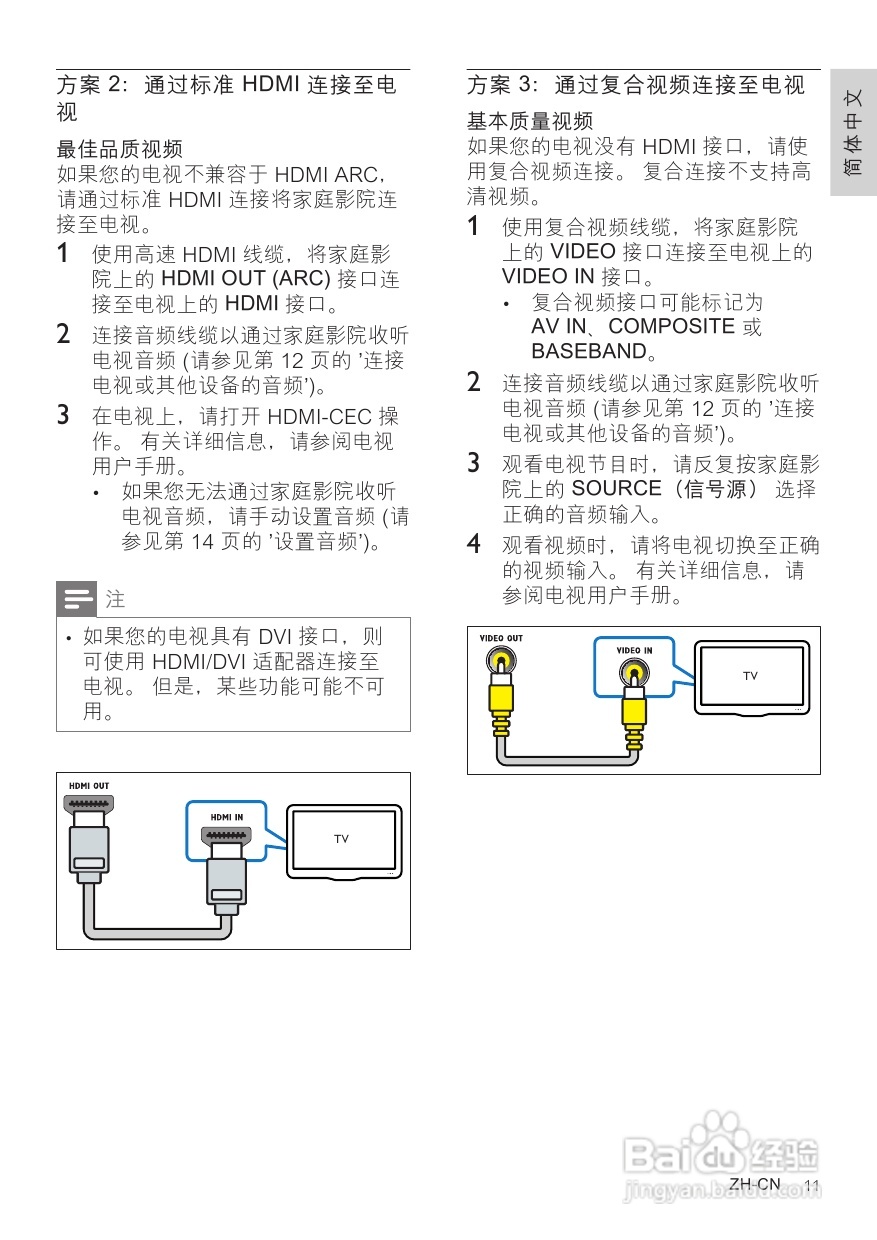 方案 2：通过标准 HDMI 连接至电视

最佳品质视频
如果您的电视不兼容于 HDMI ARC，请通过标准 HDMI 连接将家庭影院连接至电视。

1 使用高速 HDMI 线缆，将家庭影院上的 HDMI OUT (ARC) 接口连接至电视上的 HDMI 接口。

2 连接音频线缆以通过家庭影院收听电视音频 (请参见第 12 页的 '连接电视或其他设备的音频')。

3 在电视上，请打开 HDMI-CEC 操作。 有关详细信息，请参阅电视用户手册。
• 如果您无法通过家庭影院收听电视音频，请手动设置音频 (请参见第 14 页的 '设置音频')。

注

• 如果您的电视具有 DVI 接口，则可使用 HDMI/DVI 适配器连接至电视。 但是，某些功能可能不可用。

HDMI OUT
HDMI IN
TV

方案 3：通过复合视频连接至电视

基本质量视频
如果您的电视没有 HDMI 接口，请使用复合视频连接。 复合连接不支持高清视频。

1 使用复合视频线缆，将家庭影院上的 VIDEO 接口连接至电视上的 VIDEO IN 接口。
• 复合视频接口可能标记为 AV IN、COMPOSITE 或 BASEBAND。

2 连接音频线缆以通过家庭影院收听电视音频 (请参见第 12 页的 '连接电视或其他设备的音频')。

3 观看电视节目时，请反复按家庭影院上的 SOURCE（信号源） 选择正确的音频输入。

4 观看视频时，请将电视切换至正确的视频输入。 有关详细信息，请参阅电视用户手册。

VIDEO OUT
VIDEO IN
TV

简体中文

Baidu 经验
jingyan.baidu.com

ZH-CN 11