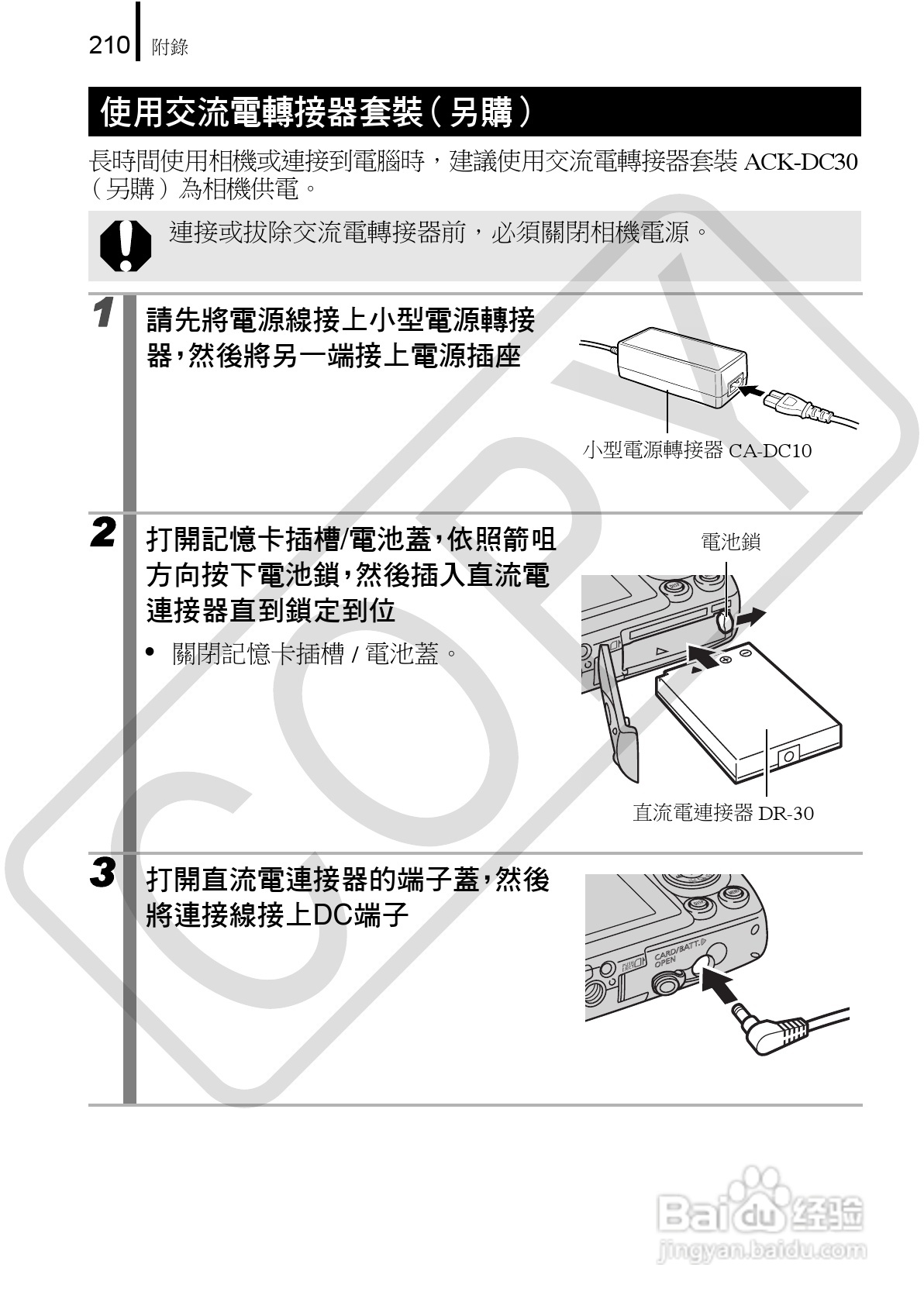 210 附錄

使用交流電轉接器套裝(另購)

長時間使用相機或連接到電腦時,建議使用交流電轉接器套裝 ACK-DC30(另購)為相機供電。

連接或拔除交流電轉接器前,必須關閉相機電源。

1 請先將電源線接上小型電源轉接器,然後將另一端接上電源插座

小型電源轉接器 CA-DC10

2 打開記憶卡插槽/電池蓋,依照箭咀方向按下電池鎖,然後插入直流電連接器直到鎖定到位

• 關閉記憶卡插槽 / 電池蓋。

電池鎖

直流電連接器 DR-30

3 打開直流電連接器的端子蓋,然後將連接線接上DC端子

CARD/BATT. OPEN

COPY

Baidu 经验
jingyan.baidu.com