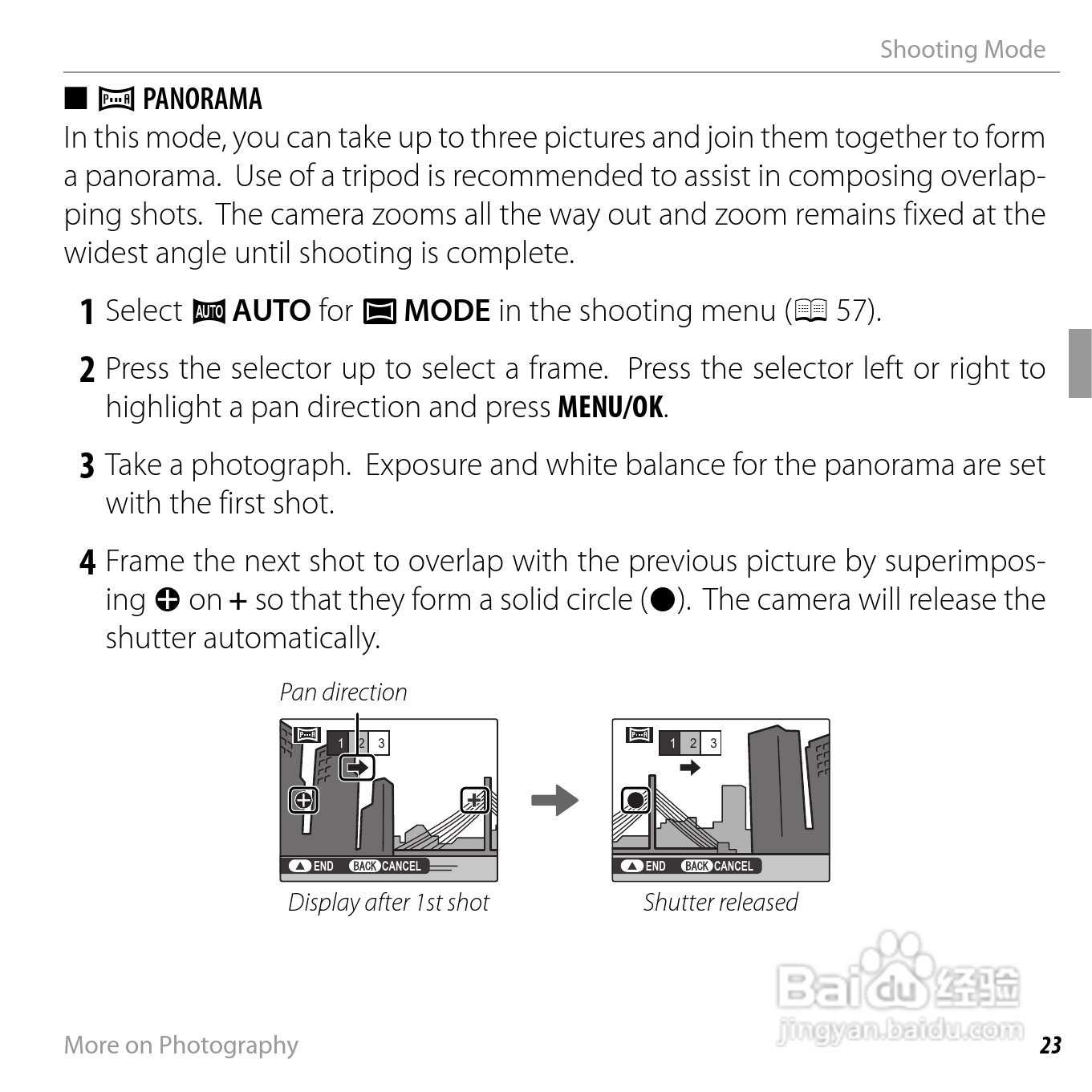 Shooting Mode

■ PANORAMA

In this mode, you can take up to three pictures and join them together to form a panorama. Use of a tripod is recommended to assist in composing overlapping shots. The camera zooms all the way out and zoom remains fixed at the widest angle until shooting is complete.

1 Select AUTO for MODE in the shooting menu (57).

2 Press the selector up to select a frame. Press the selector left or right to highlight a pan direction and press MENU/OK.

3 Take a photograph. Exposure and white balance for the panorama are set with the first shot.

4 Frame the next shot to overlap with the previous picture by superimposing ⊕ on + so that they form a solid circle (●). The camera will release the shutter automatically.

Pan direction

1 2 3

END BACK CANCEL

Display after 1st shot

1 2 3

END BACK CANCEL

Shutter released

Baidu 经验
jingyan.baidu.com

More on Photography

23