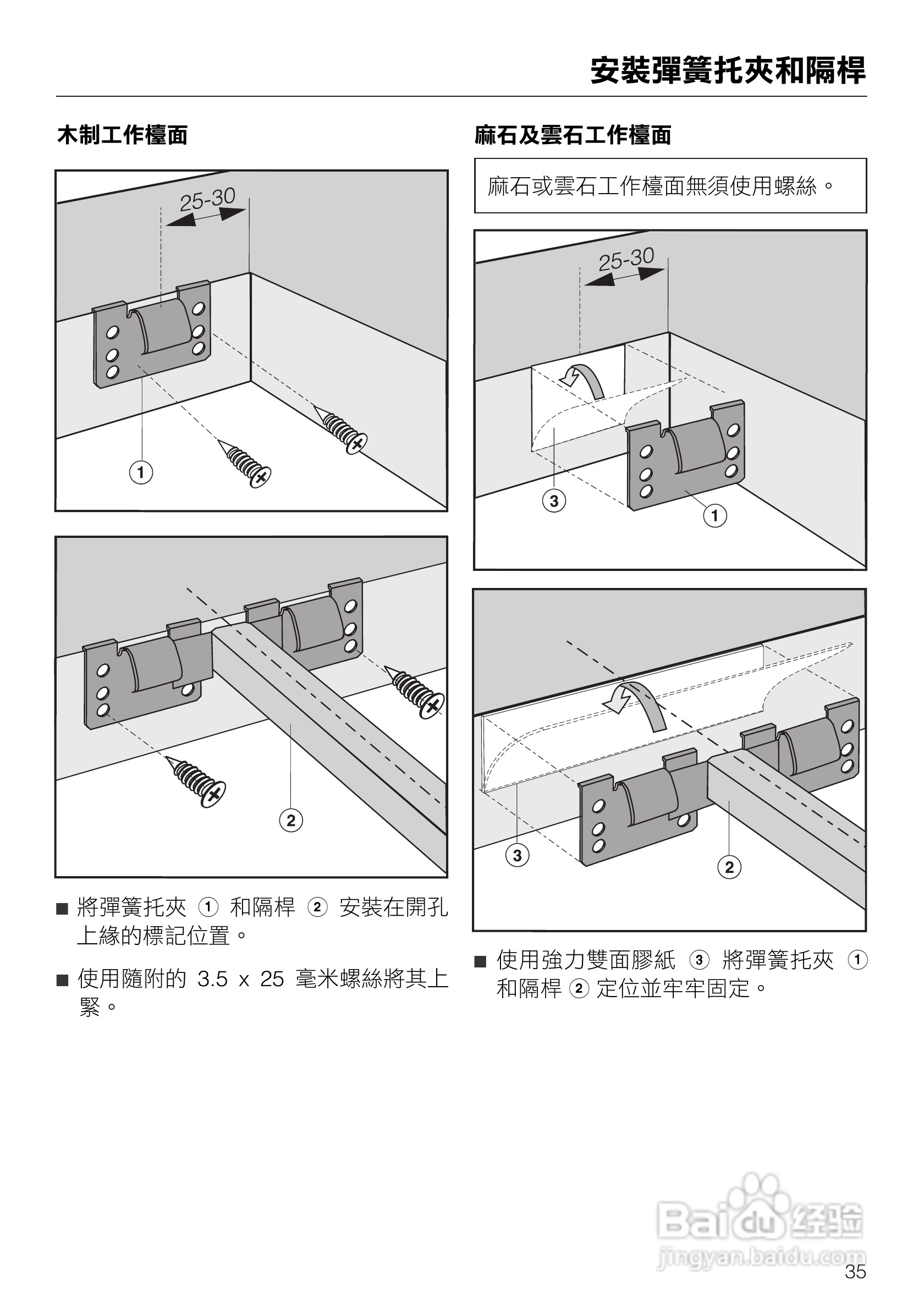 安裝彈簧托夾和隔桿

木制工作檯面

25-30

①

②

■ 將彈簧托夾 ① 和隔桿 ② 安裝在開孔上緣的標記位置。

■ 使用隨附的 3.5 x 25 毫米螺絲將其上緊。

麻石及雲石工作檯面

麻石或雲石工作檯面無須使用螺絲。

25-30

③

①

③

②

■ 使用強力雙面膠紙 ③ 將彈簧托夾 ① 和隔桿 ② 定位並牢牢固定。

Baidu 经验
jingyan.baidu.com

35