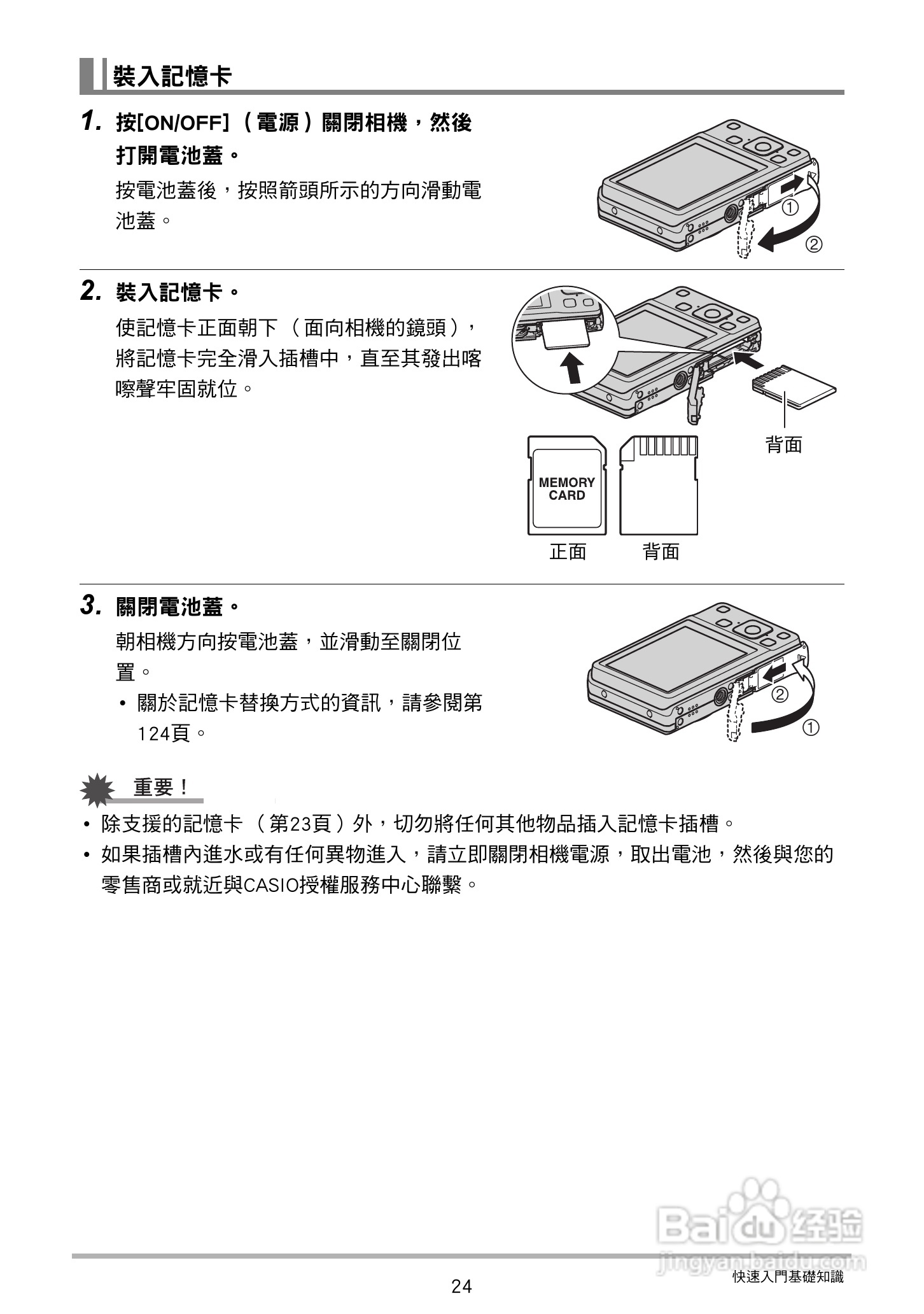 裝入記憶卡

1. 按[ON/OFF]（電源）關閉相機，然後打開電池蓋。

按電池蓋後，按照箭頭所示的方向滑動電池蓋。

①
②

2. 裝入記憶卡。

使記憶卡正面朝下（面向相機的鏡頭），將記憶卡完全滑入插槽中，直至其發出喀嚓聲牢固就位。

背面

MEMORY CARD

正面　背面

3. 關閉電池蓋。

朝相機方向按電池蓋，並滑動至關閉位置。

• 關於記憶卡替換方式的資訊，請參閱第124頁。

②
①

重要！

• 除支援的記憶卡（第23頁）外，切勿將任何其他物品插入記憶卡插槽。
• 如果插槽內進水或有任何異物進入，請立即關閉相機電源，取出電池，然後與您的零售商或就近與CASIO授權服務中心聯繫。

Baidu 经验
jingyan.baidu.com

24

快速入門基礎知識