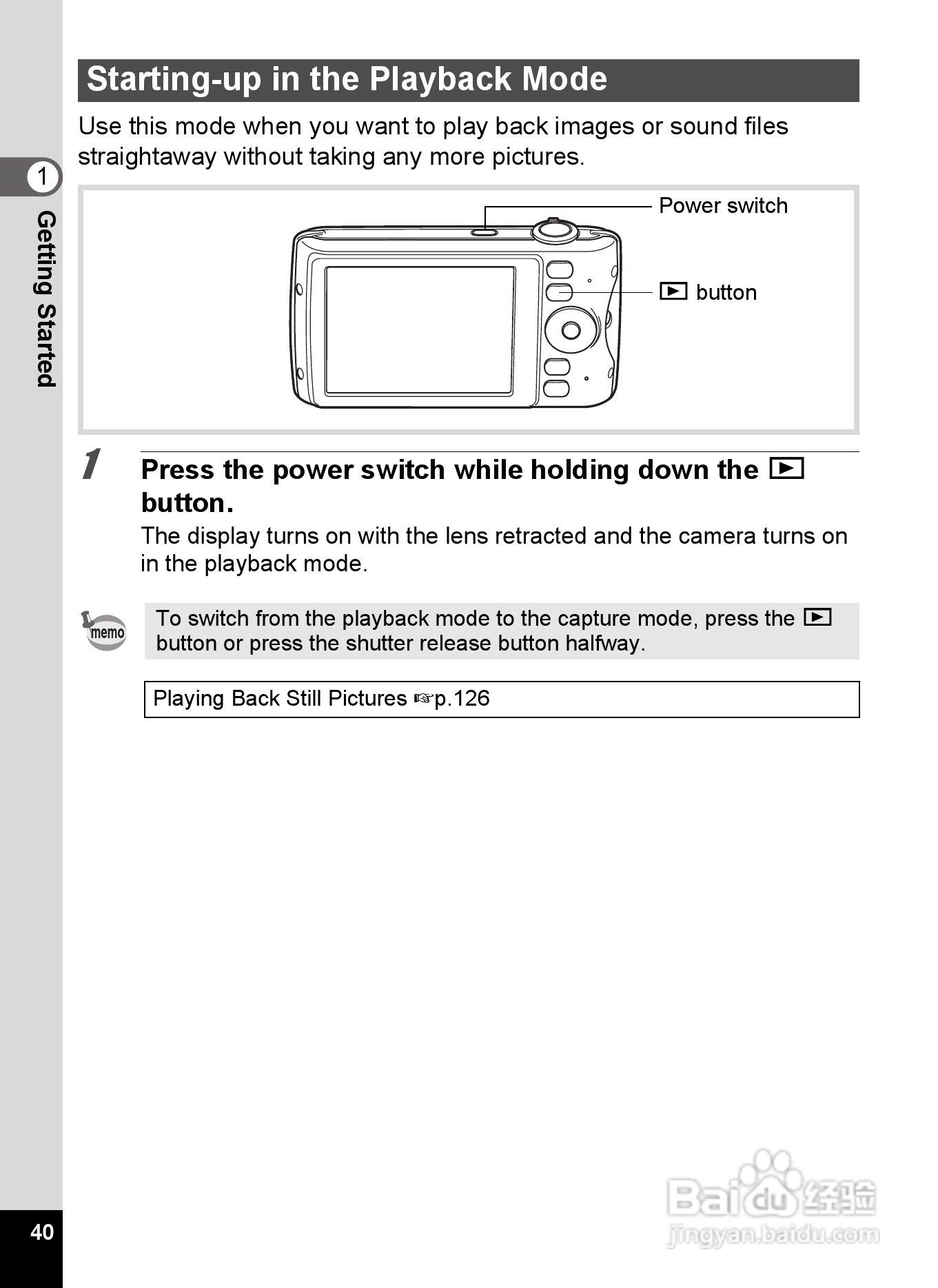 Starting-up in the Playback Mode

Use this mode when you want to play back images or sound files straightaway without taking any more pictures.

1
Getting Started

Power switch

▶ button

1 Press the power switch while holding down the ▶ button.

The display turns on with the lens retracted and the camera turns on in the playback mode.

memo

To switch from the playback mode to the capture mode, press the ▶ button or press the shutter release button halfway.

Playing Back Still Pictures ☞p.126

40

Baidu 经验
jingyan.baidu.com