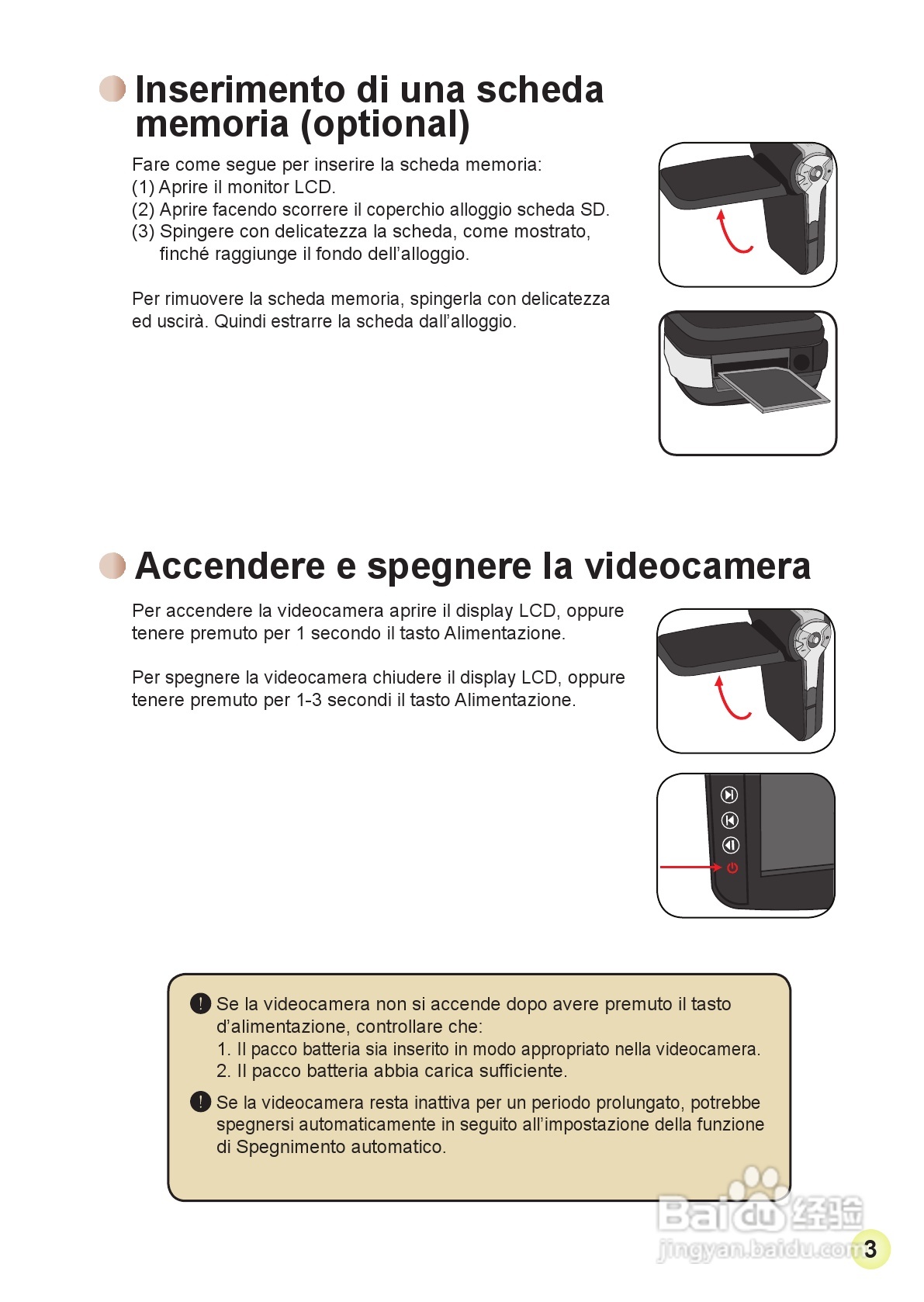 Inserimento di una scheda memoria (optional)

Fare come segue per inserire la scheda memoria:
(1) Aprire il monitor LCD.
(2) Aprire facendo scorrere il coperchio alloggio scheda SD.
(3) Spingere con delicatezza la scheda, come mostrato, finché raggiunge il fondo dell'alloggio.

Per rimuovere la scheda memoria, spingerla con delicatezza ed uscirà. Quindi estrarre la scheda dall'alloggio.

Accendere e spegnere la videocamera

Per accendere la videocamera aprire il display LCD, oppure tenere premuto per 1 secondo il tasto Alimentazione.

Per spegnere la videocamera chiudere il display LCD, oppure tenere premuto per 1-3 secondi il tasto Alimentazione.

Se la videocamera non si accende dopo avere premuto il tasto d'alimentazione, controllare che:
1. Il pacco batteria sia inserito in modo appropriato nella videocamera.
2. Il pacco batteria abbia carica sufficiente.

Se la videocamera resta inattiva per un periodo prolungato, potrebbe spegnersi automaticamente in seguito all'impostazione della funzione di Spegnimento automatico.

Baidu 经验
jingyan.baidu.com

3