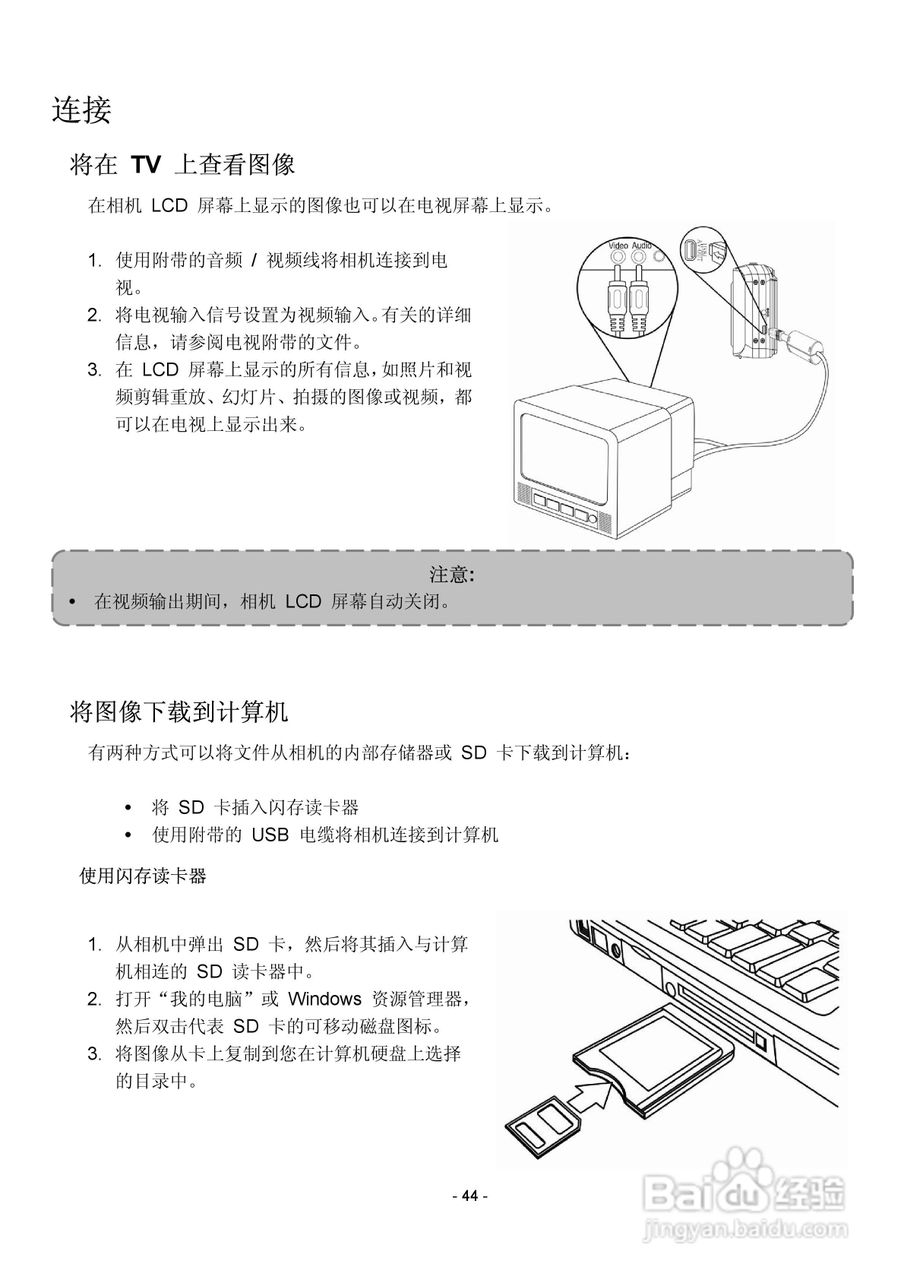 连接

将在 TV 上查看图像

在相机 LCD 屏幕上显示的图像也可以在电视屏幕上显示。

1. 使用附带的音频 / 视频线将相机连接到电视。
2. 将电视输入信号设置为视频输入。有关的详细信息，请参阅电视附带的文件。
3. 在 LCD 屏幕上显示的所有信息，如照片和视频剪辑重放、幻灯片、拍摄的图像或视频，都可以在电视上显示出来。

Video Audio

注意:
• 在视频输出期间，相机 LCD 屏幕自动关闭。

将图像下载到计算机

有两种方式可以将文件从相机的内部存储器或 SD 卡下载到计算机：

• 将 SD 卡插入闪存读卡器
• 使用附带的 USB 电缆将相机连接到计算机

使用闪存读卡器

1. 从相机中弹出 SD 卡，然后将其插入与计算机相连的 SD 读卡器中。
2. 打开“我的电脑”或 Windows 资源管理器，然后双击代表 SD 卡的可移动磁盘图标。
3. 将图像从卡上复制到您在计算机硬盘上选择的目录中。

- 44 -

Baidu 经验
jingyan.baidu.com