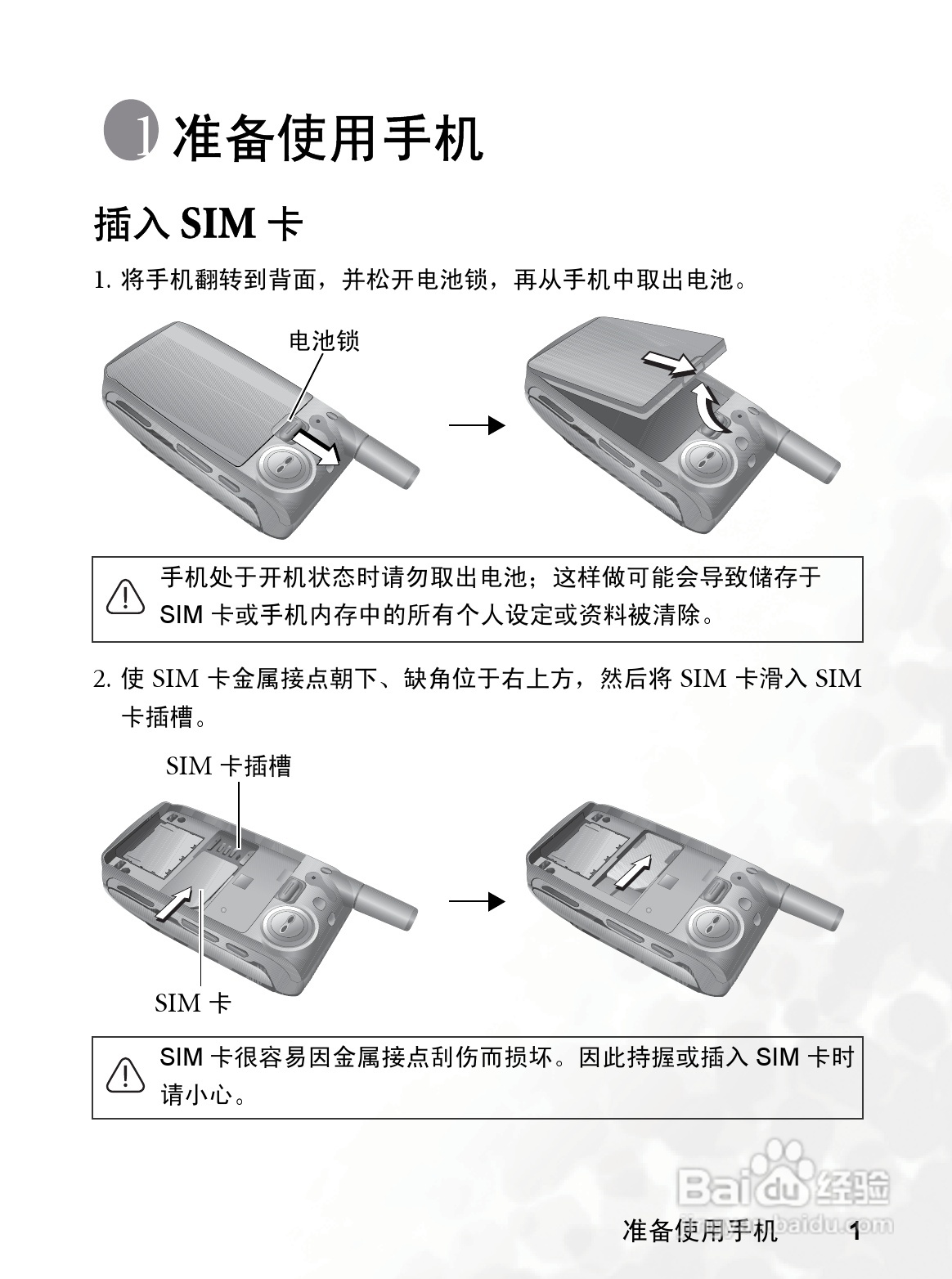 1 准备使用手机

插入 SIM 卡

1. 将手机翻转到背面，并松开电池锁，再从手机中取出电池。

电池锁

手机处于开机状态时请勿取出电池；这样做可能会导致储存于 SIM 卡或手机内存中的所有个人设定或资料被清除。

2. 使 SIM 卡金属接点朝下、缺角位于右上方，然后将 SIM 卡滑入 SIM 卡插槽。

SIM 卡插槽

SIM 卡

SIM 卡很容易因金属接点刮伤而损坏。因此持握或插入 SIM 卡时请小心。

Baidu 经验
jingyan.baidu.com

准备使用手机 1