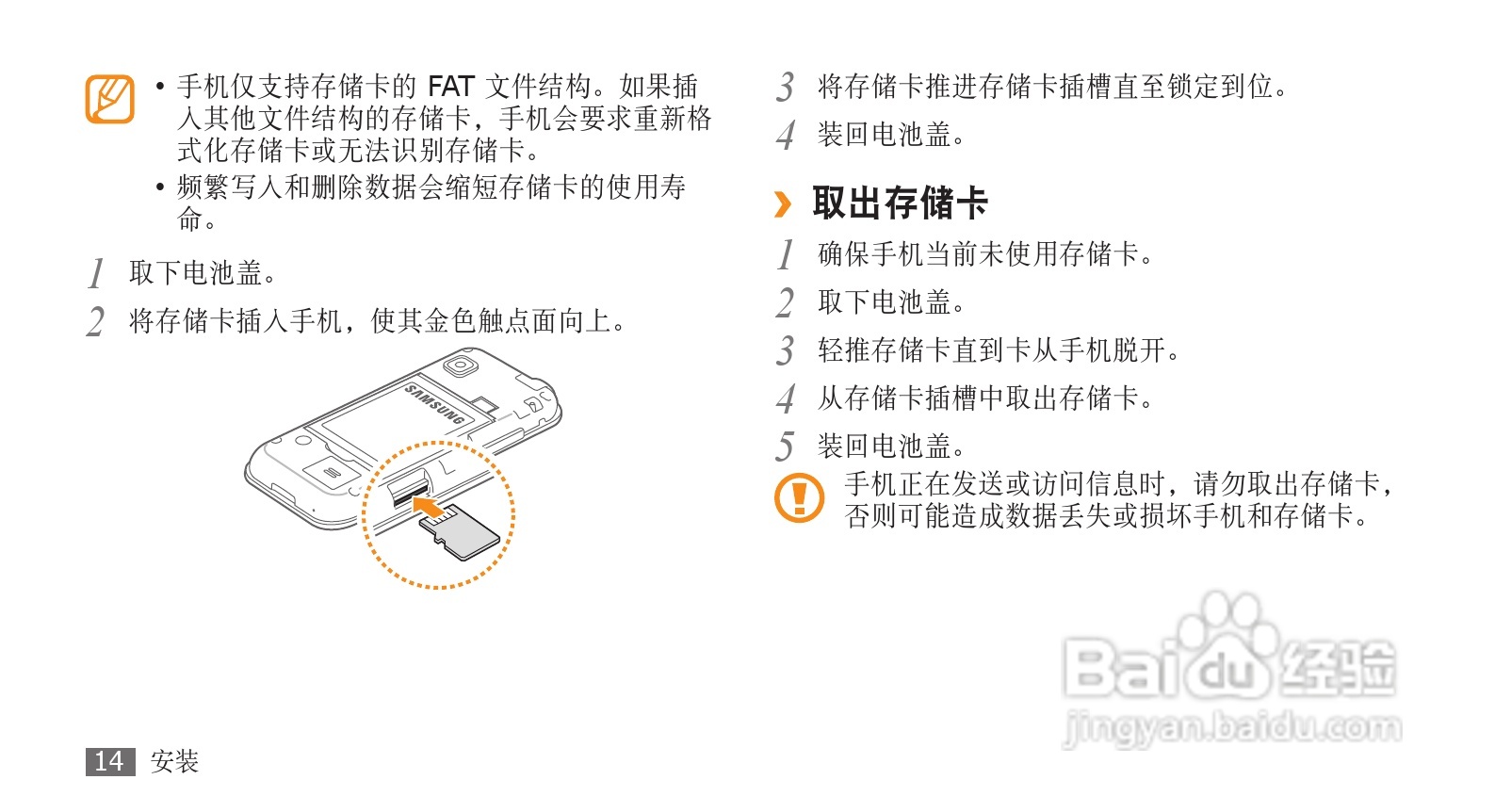 • 手机仅支持存储卡的 FAT 文件结构。如果插入其他文件结构的存储卡，手机会要求重新格式化存储卡或无法识别存储卡。

• 频繁写入和删除数据会缩短存储卡的使用寿命。

1 取下电池盖。

2 将存储卡插入手机，使其金色触点面向上。

SAMSUNG

3 将存储卡推进存储卡插槽直至锁定到位。

4 装回电池盖。

› 取出存储卡

1 确保手机当前未使用存储卡。

2 取下电池盖。

3 轻推存储卡直到卡从手机脱开。

4 从存储卡插槽中取出存储卡。

5 装回电池盖。

手机正在发送或访问信息时，请勿取出存储卡，否则可能造成数据丢失或损坏手机和存储卡。

Baidu 经验
jingyan.baidu.com

14 安装