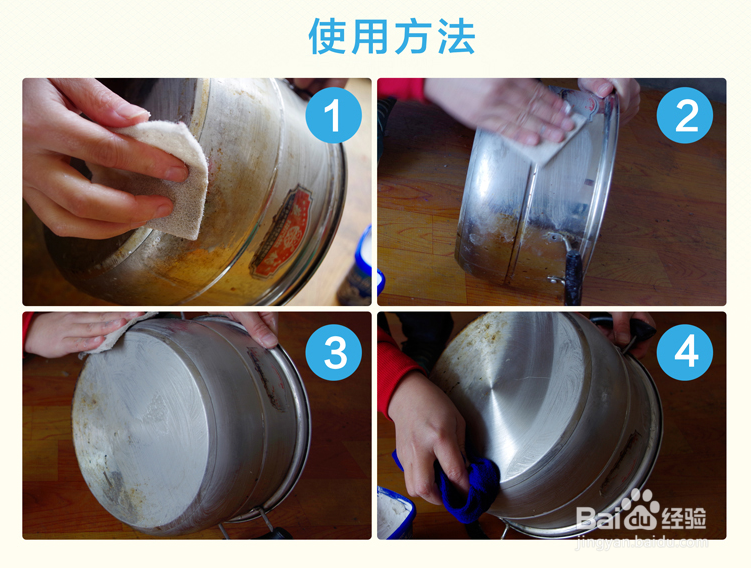 使用方法

1

2

3

4

Baidu经验
jingyan.baidu.com