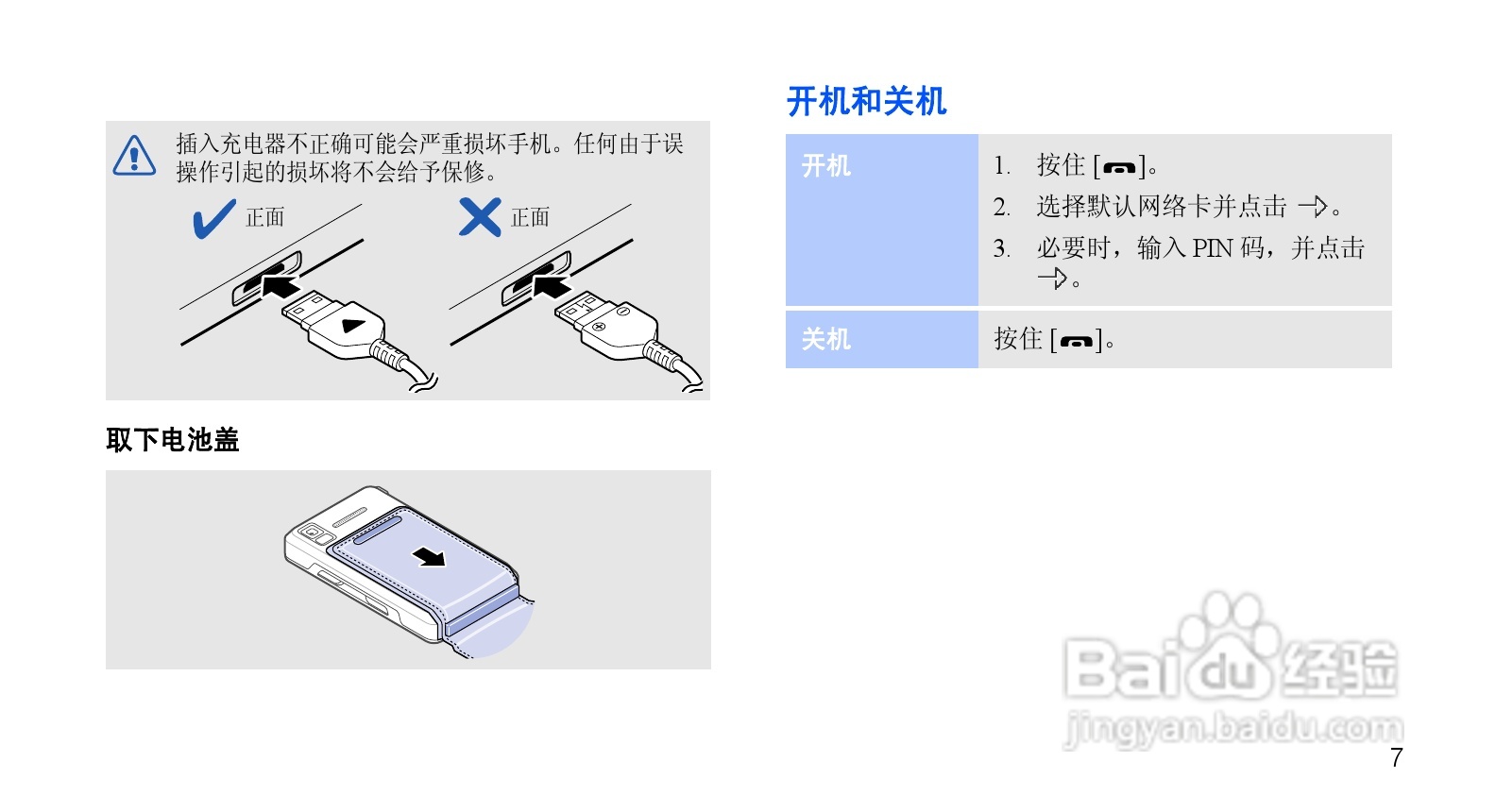 插入充电器不正确可能会严重损坏手机。任何由于误操作引起的损坏将不会给予保修。

正面

正面

取下电池盖

开机和关机

| 开机 | 1. 按住 [ ]。 2. 选择默认网络卡并点击 →。 3. 必要时，输入 PIN 码，并点击 →。 |
|---|---|
| 关机 | 按住 [ ]。 |

Baidu 经验
jingyan.baidu.com

7