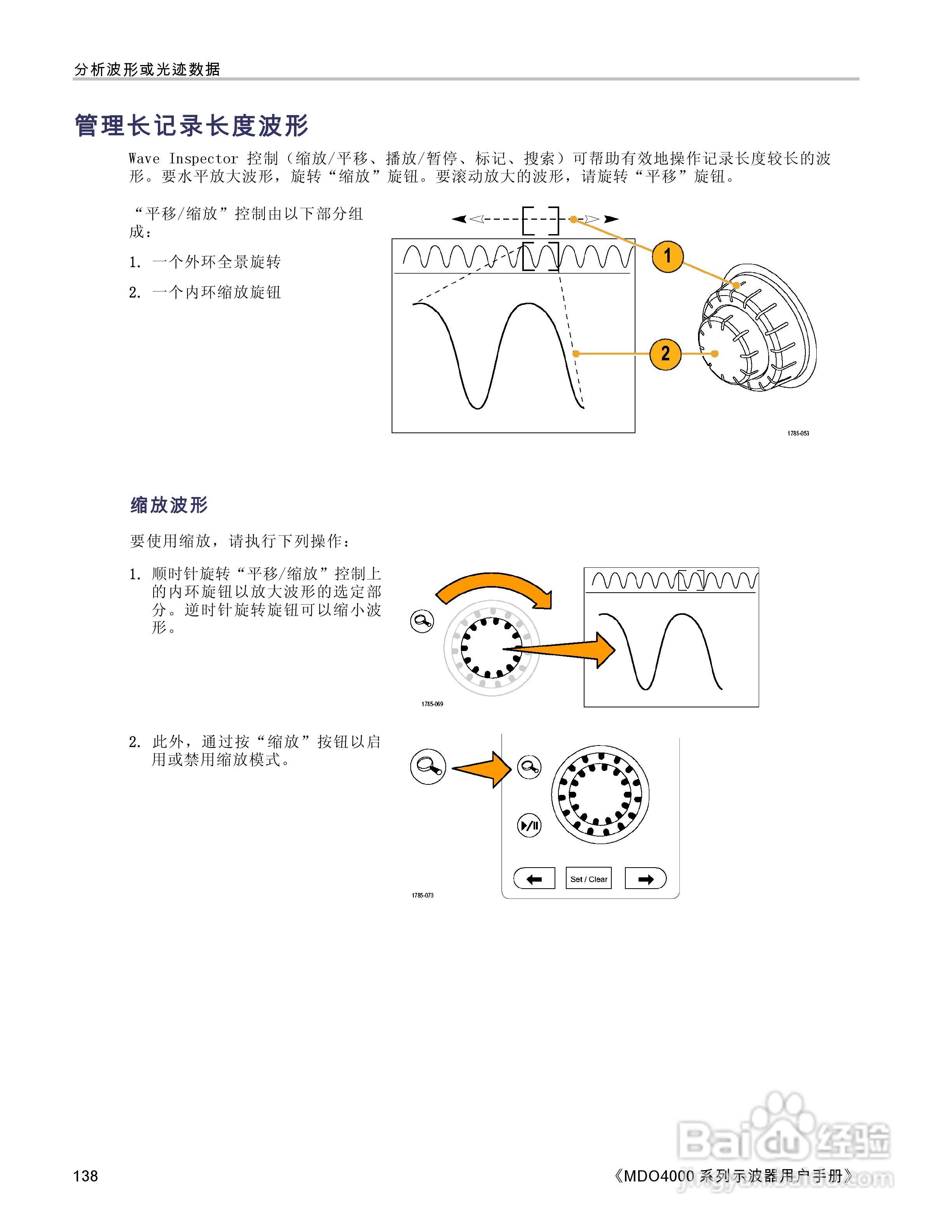 分析波形或光迹数据

管理长记录长度波形

Wave Inspector 控制（缩放/平移、播放/暂停、标记、搜索）可帮助有效地操作记录长度较长的波形。要水平放大波形，旋转“缩放”旋钮。要滚动放大的波形，请旋转“平移”旋钮。

“平移/缩放”控制由以下部分组成：

1. 一个外环全景旋转

2. 一个内环缩放旋钮

1

2

1785-053

缩放波形

要使用缩放，请执行下列操作：

1. 顺时针旋转“平移/缩放”控制上的内环旋钮以放大波形的选定部分。逆时针旋转旋钮可以缩小波形。

1785-069

2. 此外，通过按“缩放”按钮以启用或禁用缩放模式。

Set / Clear

1785-070

138

《MDO4000 系列示波器用户手册》

Baidu 经验
jingyan.baidu.com