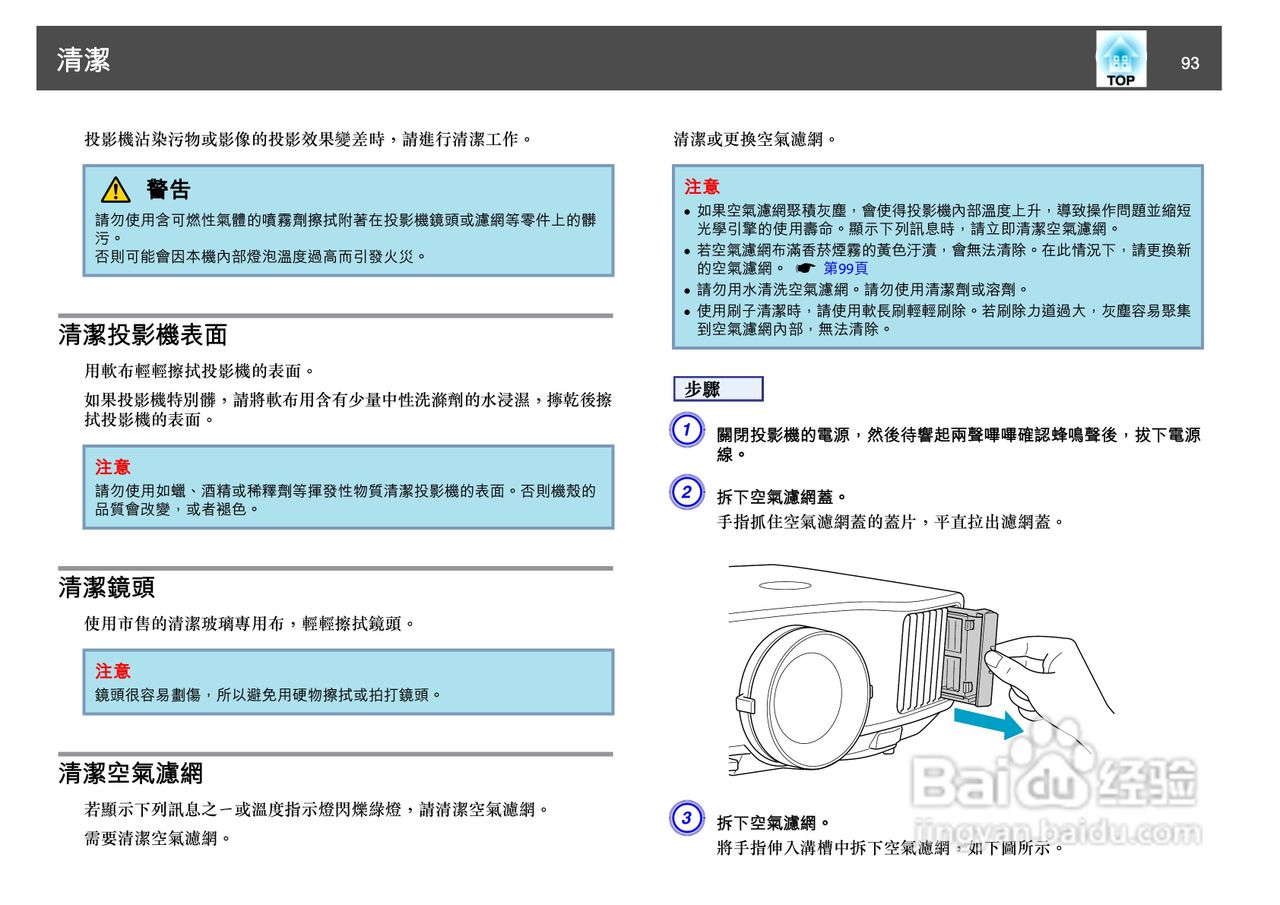 清潔

TOP

93

投影機沾染污物或影像的投影效果變差時，請進行清潔工作。

警告

請勿使用含可燃性氣體的噴霧劑擦拭附著在投影機鏡頭或濾網等零件上的髒污。
否則可能會因本機內部燈泡溫度過高而引發火災。

清潔投影機表面

用軟布輕輕擦拭投影機的表面。

如果投影機特別髒，請將軟布用含有少量中性洗滌劑的水浸濕，擰乾後擦拭投影機的表面。

注意

請勿使用如蠟、酒精或稀釋劑等揮發性物質清潔投影機的表面。否則機殼的品質會改變，或者褪色。

清潔鏡頭

使用市售的清潔玻璃專用布，輕輕擦拭鏡頭。

注意

鏡頭很容易劃傷，所以避免用硬物擦拭或拍打鏡頭。

清潔空氣濾網

若顯示下列訊息之一或溫度指示燈閃爍綠燈，請清潔空氣濾網。

需要清潔空氣濾網。

清潔或更換空氣濾網。

注意

• 如果空氣濾網聚積灰塵，會使得投影機內部溫度上升，導致操作問題並縮短光學引擎的使用壽命。顯示下列訊息時，請立即清潔空氣濾網。
• 若空氣濾網布滿香菸煙霧的黃色汙漬，會無法清除。在此情況下，請更換新的空氣濾網。 ☛ 第99頁
• 請勿用水清洗空氣濾網。請勿使用清潔劑或溶劑。
• 使用刷子清潔時，請使用軟長刷輕輕刷除。若刷除力道過大，灰塵容易聚集到空氣濾網內部，無法清除。

步驟

1 關閉投影機的電源，然後待響起兩聲嗶嗶確認蜂鳴聲後，拔下電源線。

2 拆下空氣濾網蓋。
手指抓住空氣濾網蓋的蓋片，平直拉出濾網蓋。

Baidu 经验
jingyan.baidu.com

3 拆下空氣濾網。
將手指伸入溝槽中拆下空氣濾網，如下圖所示。