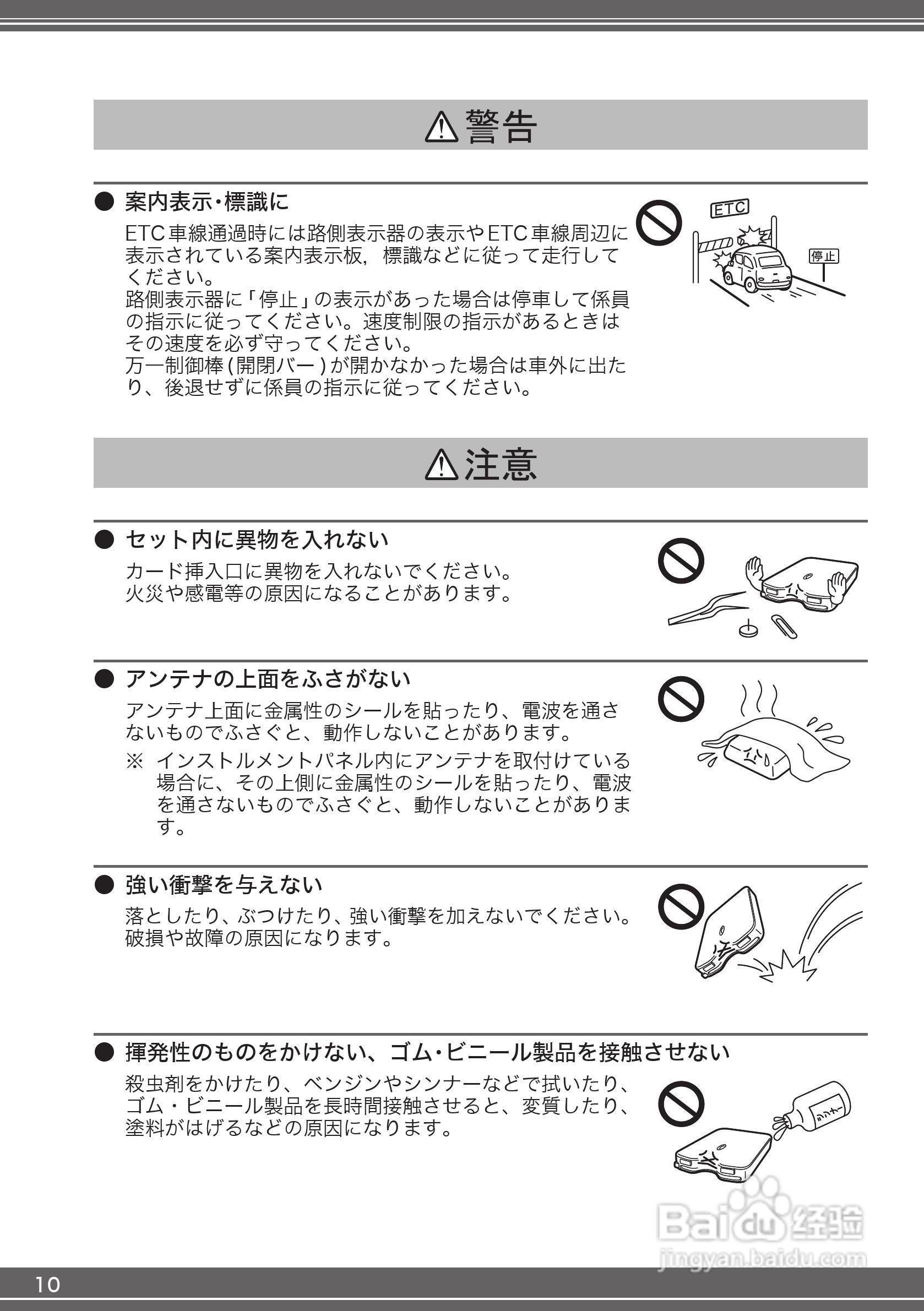 ⚠警告

● 案内表示･標識に

ETC車線通過時には路側表示器の表示やETC車線周辺に表示されている案内表示板，標識などに従って走行してください。
路側表示器に「停止」の表示があった場合は停車して係員の指示に従ってください。速度制限の指示があるときはその速度を必ず守ってください。
万一制御棒(開閉バー)が開かなかった場合は車外に出たり、後退せずに係員の指示に従ってください。

ETC

停止

⚠注意

● セット内に異物を入れない

カード挿入口に異物を入れないでください。
火災や感電等の原因になることがあります。

● アンテナの上面をふさがない

アンテナ上面に金属性のシールを貼ったり、電波を通さないものでふさぐと、動作しないことがあります。

※ インストルメントパネル内にアンテナを取付けている場合に、その上側に金属性のシールを貼ったり、電波を通さないものでふさぐと、動作しないことがあります。

● 強い衝撃を与えない

落としたり、ぶつけたり、強い衝撃を加えないでください。
破損や故障の原因になります。

● 揮発性のものをかけない、ゴム･ビニール製品を接触させない

殺虫剤をかけたり、ベンジンやシンナーなどで拭いたり、ゴム・ビニール製品を長時間接触させると、変質したり、塗料がはげるなどの原因になります。

シンナー

Baidu经验
jingyan.baidu.com

10