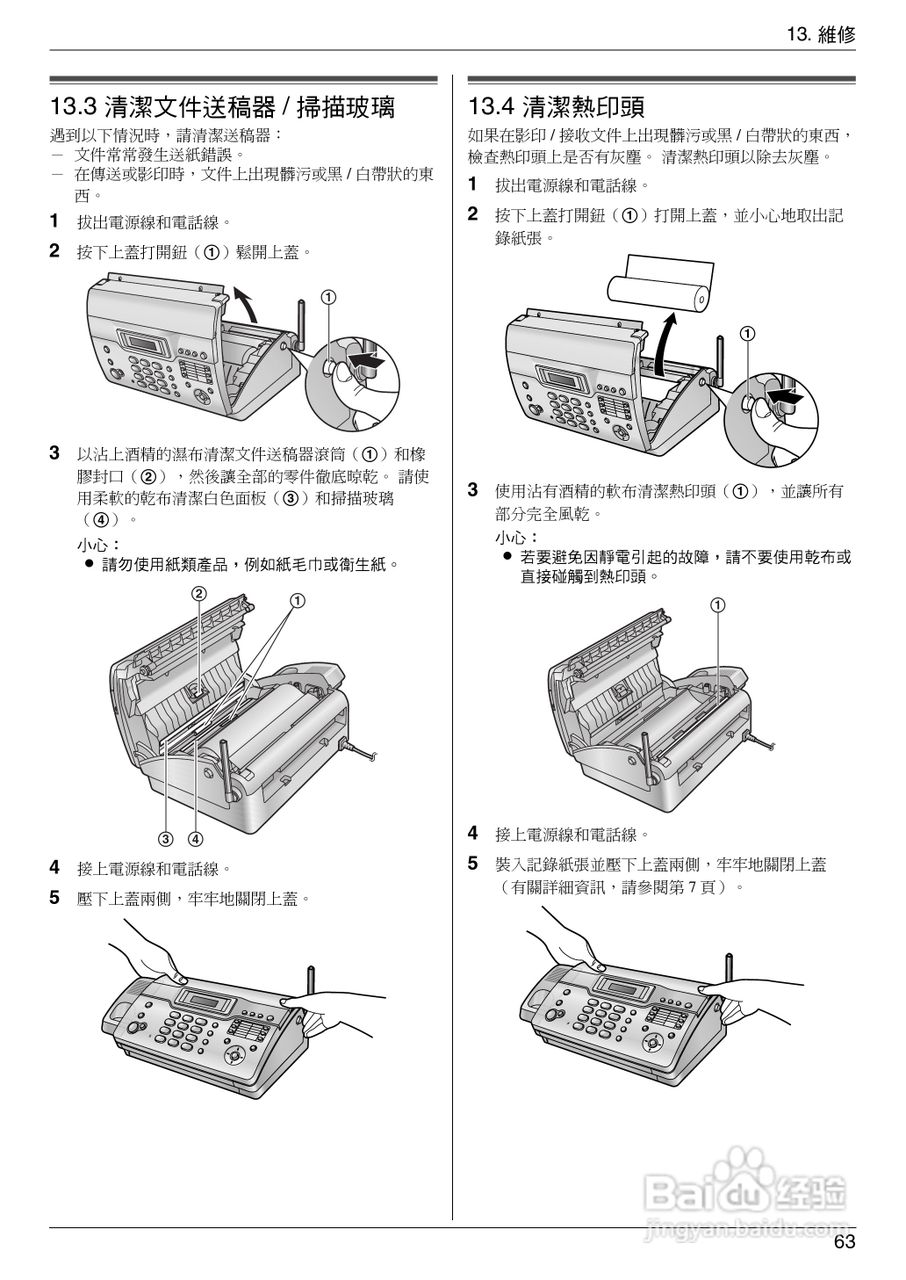 13. 維修

13.3 清潔文件送稿器 / 掃描玻璃

遇到以下情況時，請清潔送稿器：
– 文件常常發生送紙錯誤。
– 在傳送或影印時，文件上出現髒污或黑 / 白帶狀的東西。

1 拔出電源線和電話線。

2 按下上蓋打開鈕（①）鬆開上蓋。

①

3 以沾上酒精的濕布清潔文件送稿器滾筒（①）和橡膠封口（②），然後讓全部的零件徹底晾乾。 請使用柔軟的乾布清潔白色面板（③）和掃描玻璃（④）。

小心：
● 請勿使用紙類產品，例如紙毛巾或衛生紙。

②
①
③ ④

4 接上電源線和電話線。

5 壓下上蓋兩側，牢牢地關閉上蓋。

13.4 清潔熱印頭

如果在影印 / 接收文件上出現髒污或黑 / 白帶狀的東西，檢查熱印頭上是否有灰塵。 清潔熱印頭以除去灰塵。

1 拔出電源線和電話線。

2 按下上蓋打開鈕（①）打開上蓋，並小心地取出記錄紙張。

①

3 使用沾有酒精的軟布清潔熱印頭（①），並讓所有部分完全風乾。

小心：
● 若要避免因靜電引起的故障，請不要使用乾布或直接碰觸到熱印頭。

①

4 接上電源線和電話線。

5 裝入記錄紙張並壓下上蓋兩側，牢牢地關閉上蓋（有關詳細資訊，請參閱第 7 頁）。

Baidu 经验
jingyan.baidu.com

63