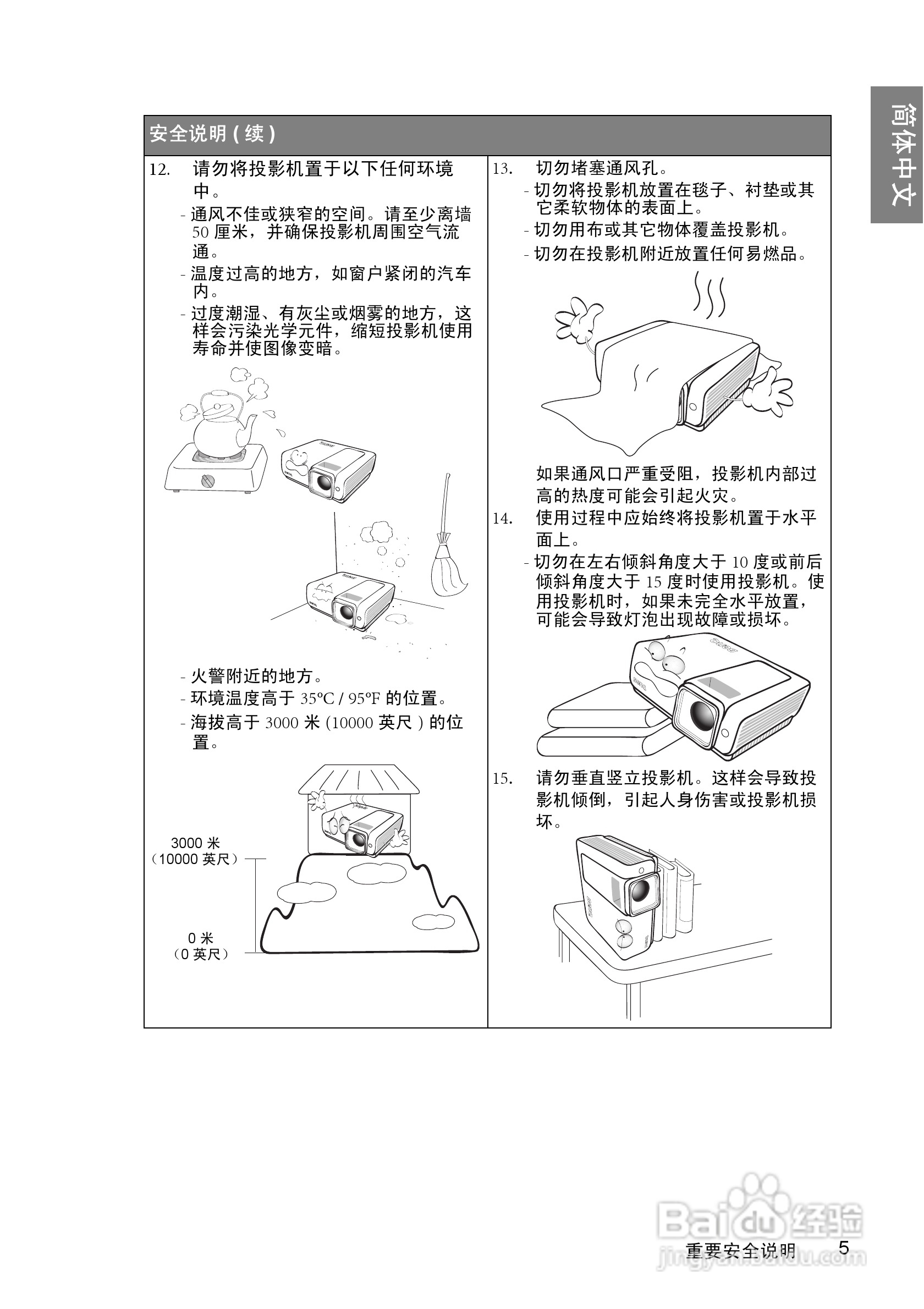 简体中文

安全说明 ( 续 )

12. 请勿将投影机置于以下任何环境中。

- 通风不佳或狭窄的空间。请至少离墙 50 厘米，并确保投影机周围空气流通。
- 温度过高的地方，如窗户紧闭的汽车内。
- 过度潮湿、有灰尘或烟雾的地方，这样会污染光学元件，缩短投影机使用寿命并使图像变暗。

- 火警附近的地方。
- 环境温度高于 35°C / 95°F 的位置。
- 海拔高于 3000 米 (10000 英尺 ) 的位置。

3000 米 （10000 英尺）

0 米 （0 英尺）

13. 切勿堵塞通风孔。

- 切勿将投影机放置在毯子、衬垫或其它柔软物体的表面上。
- 切勿用布或其它物体覆盖投影机。
- 切勿在投影机附近放置任何易燃品。

如果通风口严重受阻，投影机内部过高的热度可能会引起火灾。

14. 使用过程中应始终将投影机置于水平面上。

- 切勿在左右倾斜角度大于 10 度或前后倾斜角度大于 15 度时使用投影机。使用投影机时，如果未完全水平放置，可能会导致灯泡出现故障或损坏。

15. 请勿垂直竖立投影机。这样会导致投影机倾倒，引起人身伤害或投影机损坏。

Baidu 经验
jingyan.baidu.com

重要安全说明 5