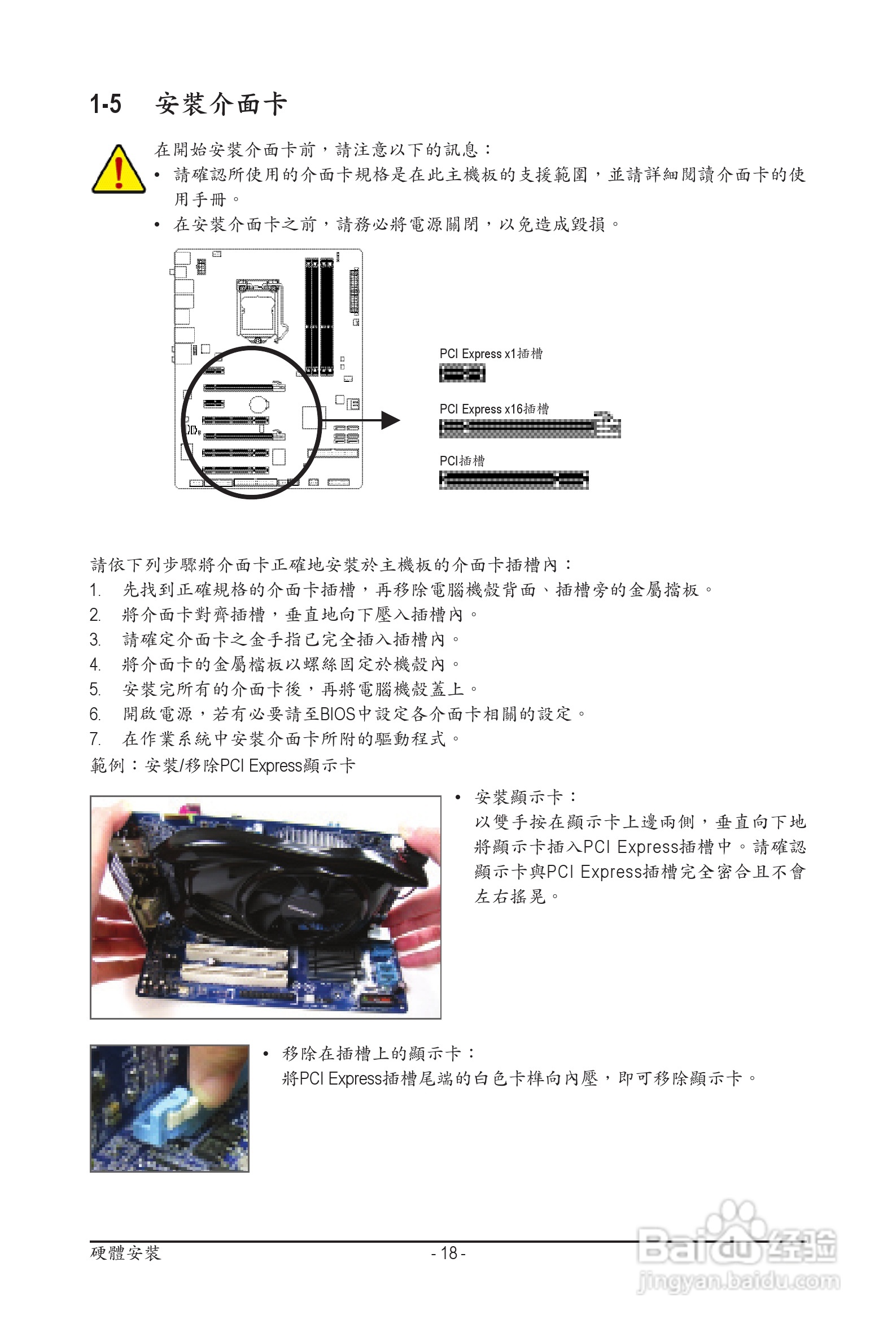 1-5 安裝介面卡

在開始安裝介面卡前，請注意以下的訊息：
• 請確認所使用的介面卡規格是在此主機板的支援範圍，並請詳細閱讀介面卡的使用手冊。
• 在安裝介面卡之前，請務必將電源關閉，以免造成毀損。

PCI Express x1插槽

PCI Express x16插槽

PCI插槽

請依下列步驟將介面卡正確地安裝於主機板的介面卡插槽內：
1. 先找到正確規格的介面卡插槽，再移除電腦機殼背面、插槽旁的金屬擋板。
2. 將介面卡對齊插槽，垂直地向下壓入插槽內。
3. 請確定介面卡之金手指已完全插入插槽內。
4. 將介面卡的金屬檔板以螺絲固定於機殼內。
5. 安裝完所有的介面卡後，再將電腦機殼蓋上。
6. 開啟電源，若有必要請至BIOS中設定各介面卡相關的設定。
7. 在作業系統中安裝介面卡所附的驅動程式。
範例：安裝/移除PCI Express顯示卡

• 安裝顯示卡：
以雙手按在顯示卡上邊兩側，垂直向下地將顯示卡插入PCI Express插槽中。請確認顯示卡與PCI Express插槽完全密合且不會左右搖晃。

• 移除在插槽上的顯示卡：
將PCI Express插槽尾端的白色卡榫向內壓，即可移除顯示卡。

硬體安裝 - 18 -

Baidu经验
jingyan.baidu.com