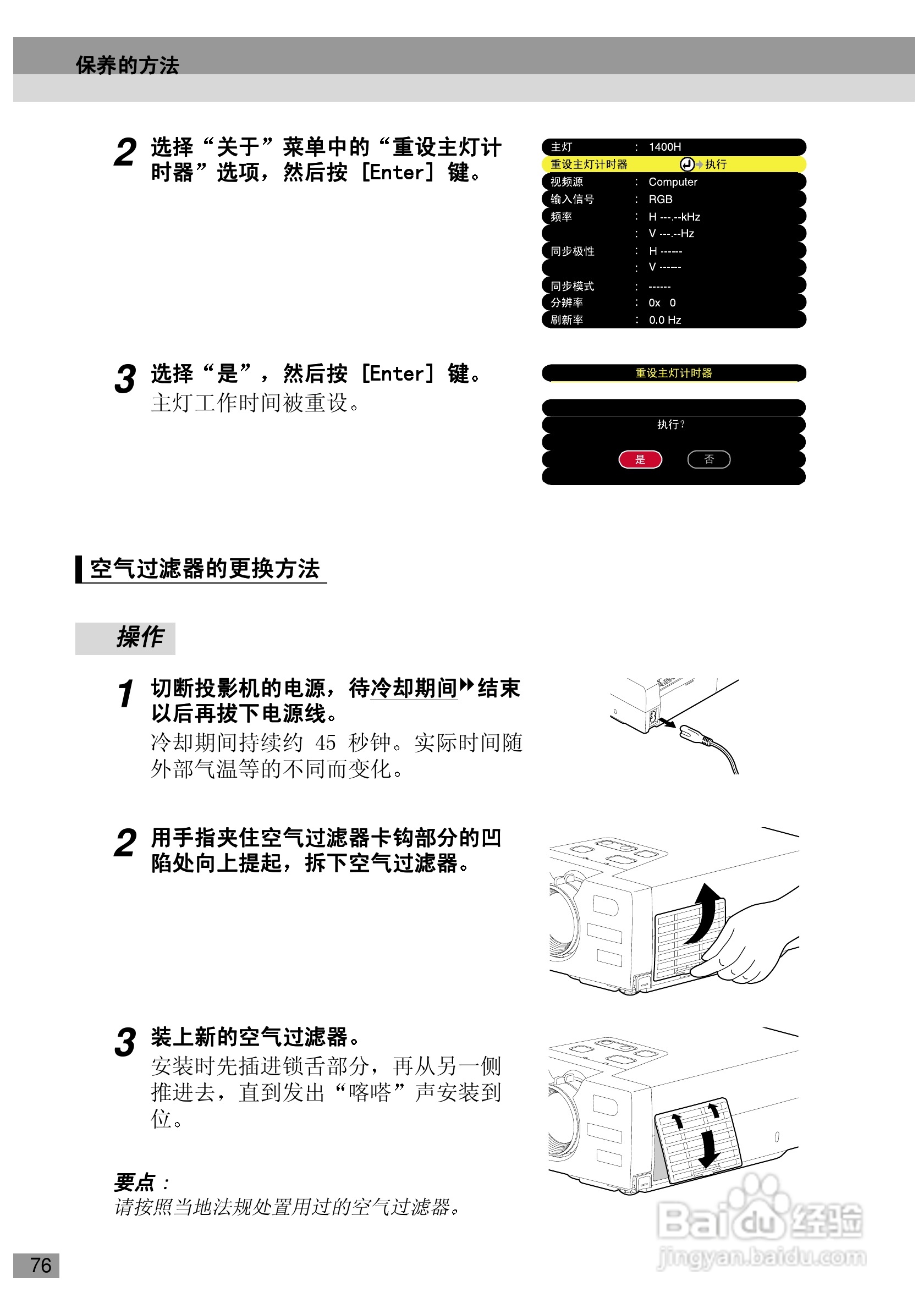 保养的方法

2 选择“关于”菜单中的“重设主灯计时器”选项，然后按 [Enter] 键。

| 主灯 | : | 1400H |
|---|---|---|
| 重设主灯计时器 | | 执行 |
| 视频源 | : | Computer |
| 输入信号 | : | RGB |
| 频率 | : | H ---.--kHz |
| | : | V ---.--Hz |
| 同步极性 | : | H ------ |
| | : | V ------ |
| 同步模式 | : | ------ |
| 分辨率 | : | 0x 0 |
| 刷新率 | : | 0.0 Hz |

3 选择“是”，然后按 [Enter] 键。
主灯工作时间被重设。

重设主灯计时器
执行？
是 否

空气过滤器的更换方法

操作

1 切断投影机的电源，待冷却期间结束以后再拔下电源线。
冷却期间持续约 45 秒钟。实际时间随外部气温等的不同而变化。

2 用手指夹住空气过滤器卡钩部分的凹陷处向上提起，拆下空气过滤器。

3 装上新的空气过滤器。
安装时先插进锁舌部分，再从另一侧推进去，直到发出“喀嗒”声安装到位。

要点：
请按照当地法规处置用过的空气过滤器。

76

Baidu经验
jingyan.baidu.com