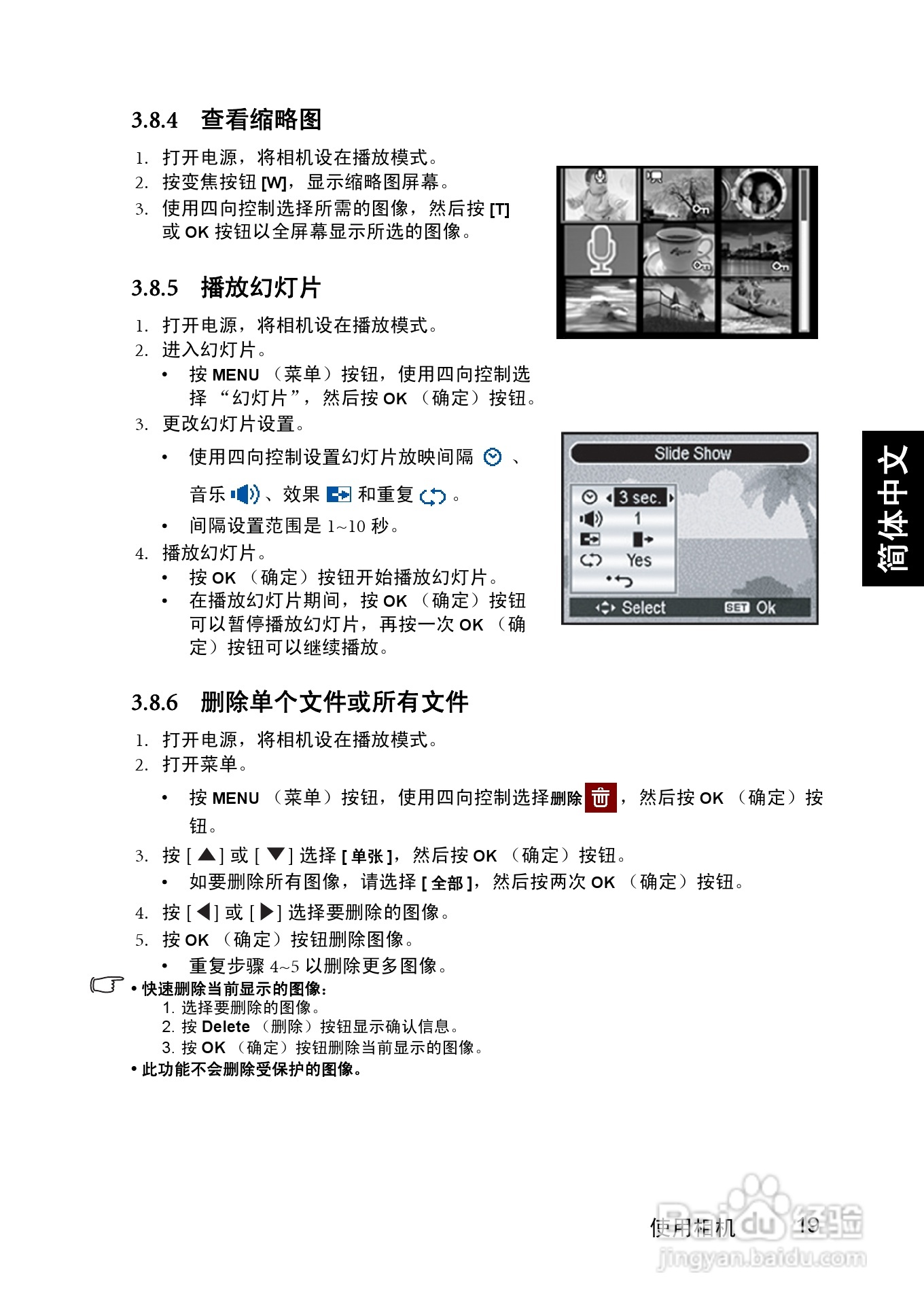 3.8.4 查看缩略图

1. 打开电源，将相机设在播放模式。
2. 按变焦按钮 [W]，显示缩略图屏幕。
3. 使用四向控制选择所需的图像，然后按 [T] 或 OK 按钮以全屏幕显示所选的图像。

3.8.5 播放幻灯片

1. 打开电源，将相机设在播放模式。
2. 进入幻灯片。
• 按 MENU （菜单）按钮，使用四向控制选择 “幻灯片”，然后按 OK （确定）按钮。
3. 更改幻灯片设置。
• 使用四向控制设置幻灯片放映间隔 、音乐 、效果 和重复 。
• 间隔设置范围是 1~10 秒。
4. 播放幻灯片。
• 按 OK （确定）按钮开始播放幻灯片。
• 在播放幻灯片期间，按 OK （确定）按钮可以暂停播放幻灯片，再按一次 OK （确定）按钮可以继续播放。

Slide Show
3 sec.
1
Yes
Select
SET Ok

简体中文

3.8.6 删除单个文件或所有文件

1. 打开电源，将相机设在播放模式。
2. 打开菜单。
• 按 MENU （菜单）按钮，使用四向控制选择删除 ，然后按 OK （确定）按钮。
3. 按 [ ▲ ] 或 [ ▼ ] 选择 [ 单张 ]，然后按 OK （确定）按钮。
• 如要删除所有图像，请选择 [ 全部 ]，然后按两次 OK （确定）按钮。
4. 按 [ ◀ ] 或 [ ▶ ] 选择要删除的图像。
5. 按 OK （确定）按钮删除图像。
• 重复步骤 4~5 以删除更多图像。

• 快速删除当前显示的图像：
1. 选择要删除的图像。
2. 按 Delete （删除）按钮显示确认信息。
3. 按 OK （确定）按钮删除当前显示的图像。
• 此功能不会删除受保护的图像。

使用相机 19

Baidu 经验
jingyan.baidu.com