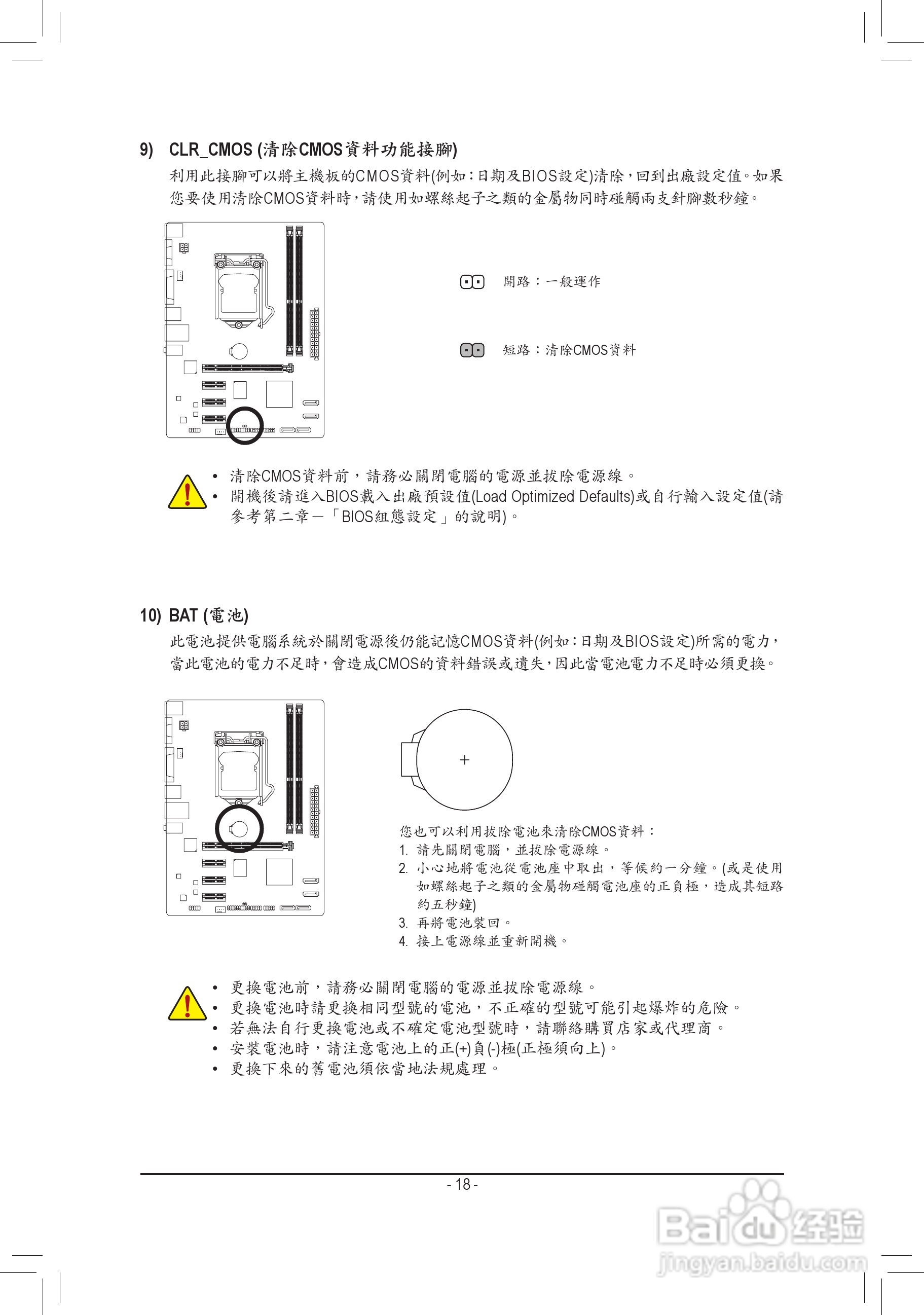 9) CLR_CMOS (清除CMOS資料功能接腳)

利用此接腳可以將主機板的CMOS資料(例如：日期及BIOS設定)清除，回到出廠設定值。如果您要使用清除CMOS資料時，請使用如螺絲起子之類的金屬物同時碰觸兩支針腳數秒鐘。

開路：一般運作

短路：清除CMOS資料

• 清除CMOS資料前，請務必關閉電腦的電源並拔除電源線。
• 開機後請進入BIOS載入出廠預設值(Load Optimized Defaults)或自行輸入設定值(請參考第二章－「BIOS組態設定」的說明)。

10) BAT (電池)

此電池提供電腦系統於關閉電源後仍能記憶CMOS資料(例如：日期及BIOS設定)所需的電力，當此電池的電力不足時，會造成CMOS的資料錯誤或遺失，因此當電池電力不足時必須更換。

+

您也可以利用拔除電池來清除CMOS資料：
1. 請先關閉電腦，並拔除電源線。
2. 小心地將電池從電池座中取出，等候約一分鐘。(或是使用如螺絲起子之類的金屬物碰觸電池座的正負極，造成其短路約五秒鐘)
3. 再將電池裝回。
4. 接上電源線並重新開機。

• 更換電池前，請務必關閉電腦的電源並拔除電源線。
• 更換電池時請更換相同型號的電池，不正確的型號可能引起爆炸的危險。
• 若無法自行更換電池或不確定電池型號時，請聯絡購買店家或代理商。
• 安裝電池時，請注意電池上的正(+)負(-)極(正極須向上)。
• 更換下來的舊電池須依當地法規處理。

- 18 -

Baidu经验
jingyan.baidu.com