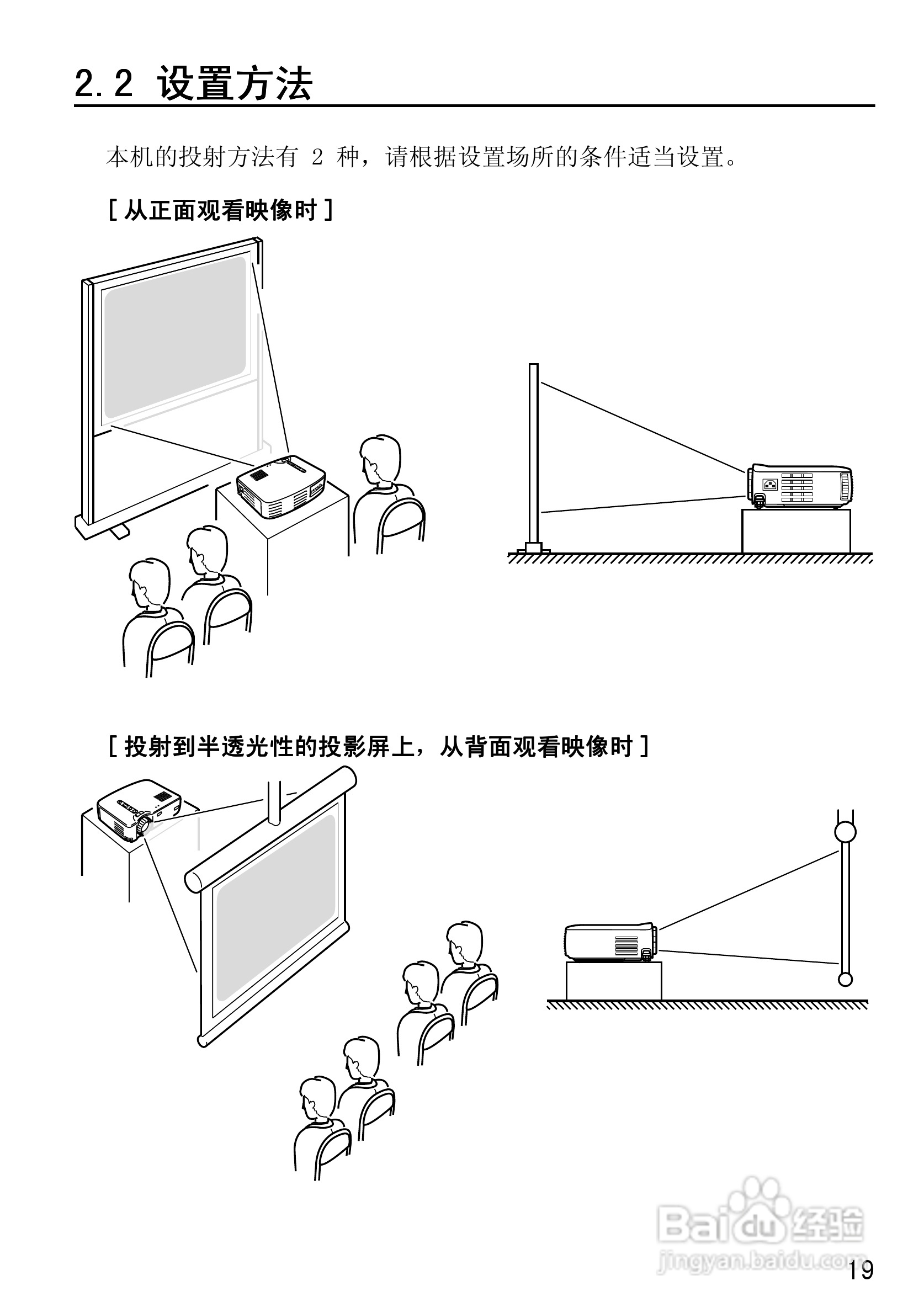 2.2 设置方法

本机的投射方法有 2 种，请根据设置场所的条件适当设置。

[ 从正面观看映像时 ]

[ 投射到半透光性的投影屏上，从背面观看映像时 ]

Baidu 经验
jingyan.baidu.com

19