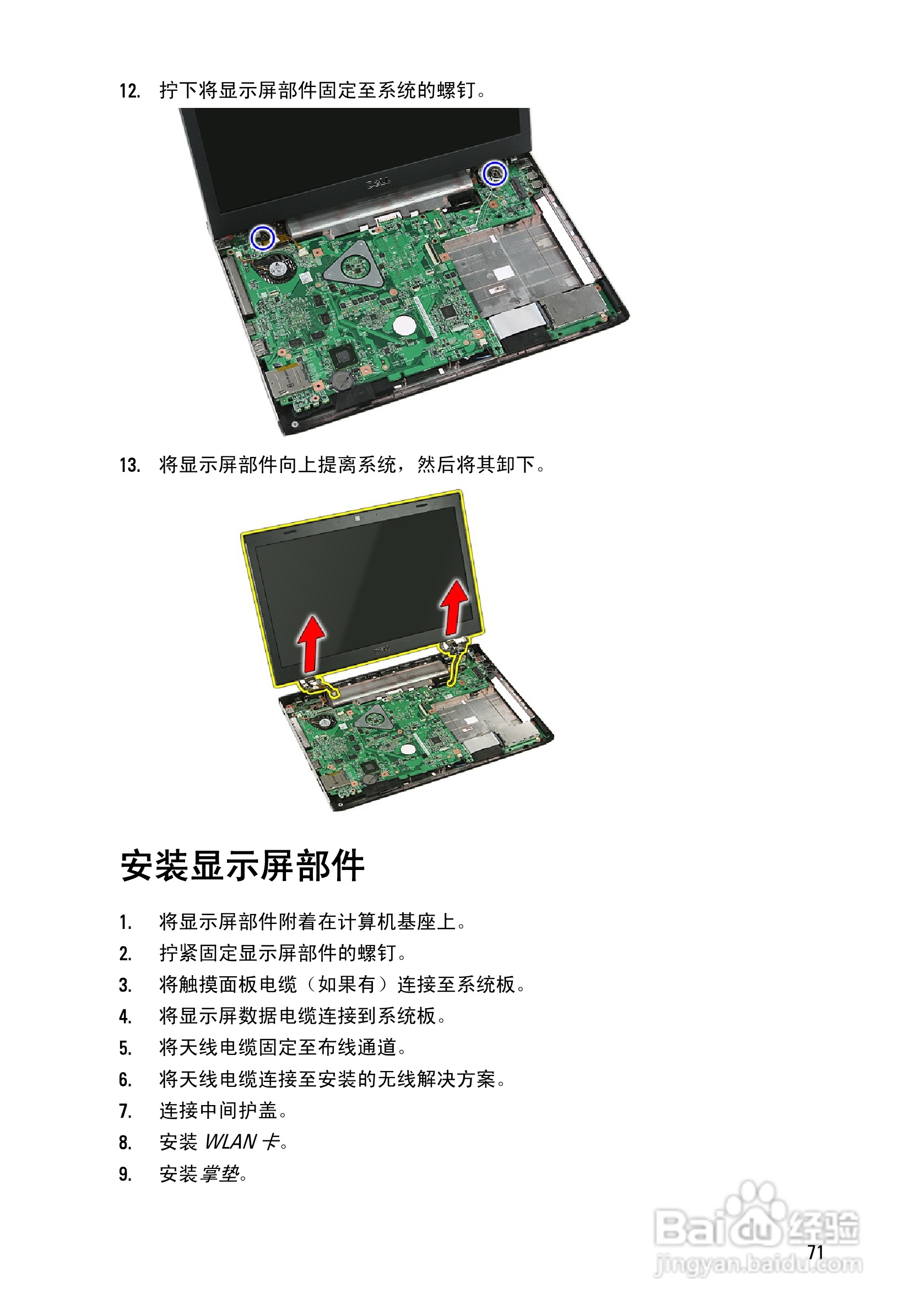 12. 拧下将显示屏部件固定至系统的螺钉。

13. 将显示屏部件向上提离系统，然后将其卸下。

安装显示屏部件

1. 将显示屏部件附着在计算机基座上。
2. 拧紧固定显示屏部件的螺钉。
3. 将触摸面板电缆（如果有）连接至系统板。
4. 将显示屏数据电缆连接到系统板。
5. 将天线电缆固定至布线通道。
6. 将天线电缆连接至安装的无线解决方案。
7. 连接中间护盖。
8. 安装 WLAN 卡。
9. 安装掌垫。

Baidu经验
jingyan.baidu.com

71