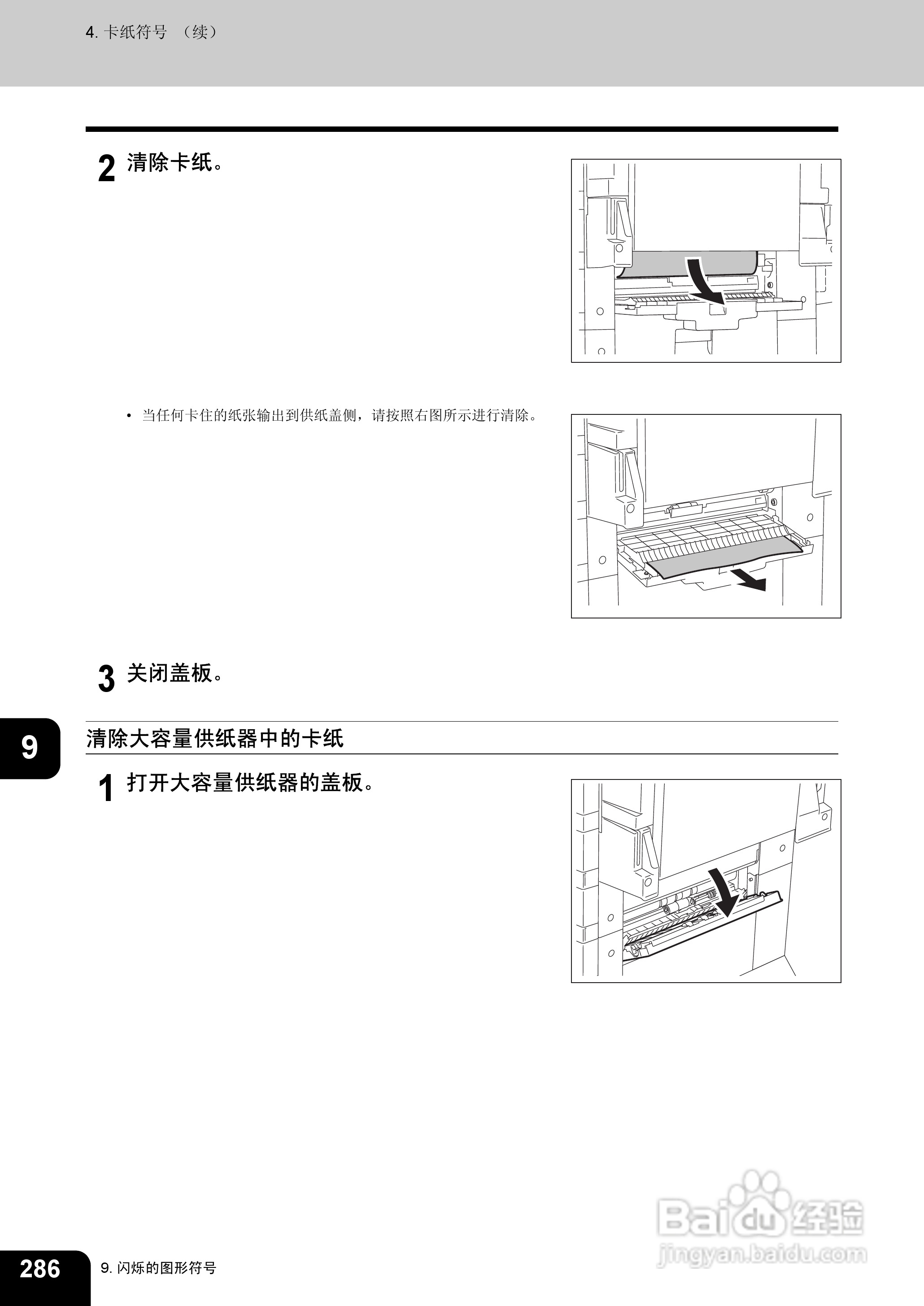 4. 卡纸符号 （续）

2 清除卡纸。

• 当任何卡住的纸张输出到供纸盖侧，请按照右图所示进行清除。

3 关闭盖板。

9

清除大容量供纸器中的卡纸

1 打开大容量供纸器的盖板。

Baidu 经验
jingyan.baidu.com

286 9. 闪烁的图形符号