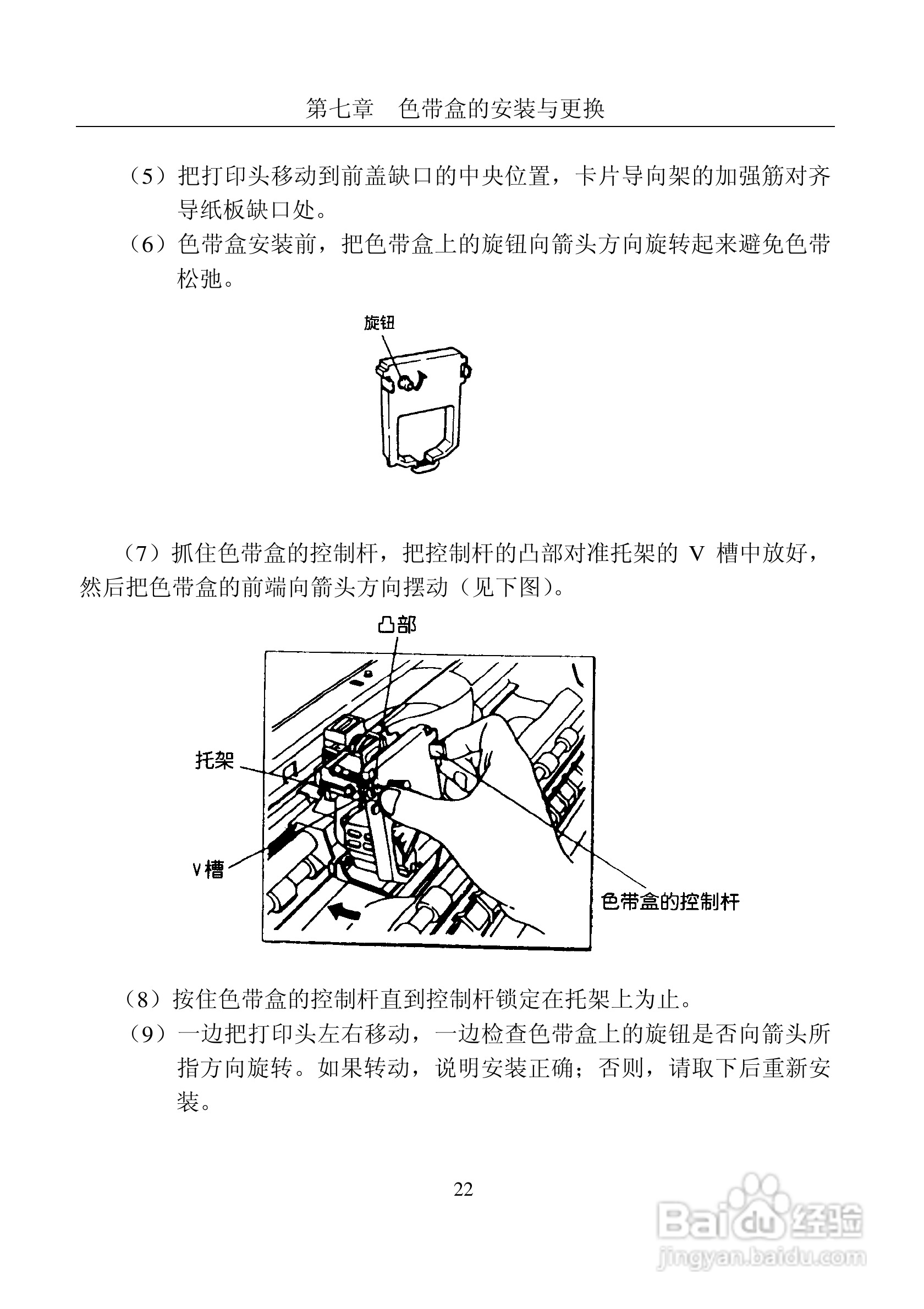 第七章　色带盒的安装与更换

（5）把打印头移动到前盖缺口的中央位置，卡片导向架的加强筋对齐导纸板缺口处。

（6）色带盒安装前，把色带盒上的旋钮向箭头方向旋转起来避免色带松弛。

旋钮

（7）抓住色带盒的控制杆，把控制杆的凸部对准托架的 V 槽中放好，然后把色带盒的前端向箭头方向摆动（见下图）。

凸部

托架

V槽

色带盒的控制杆

（8）按住色带盒的控制杆直到控制杆锁定在托架上为止。

（9）一边把打印头左右移动，一边检查色带盒上的旋钮是否向箭头所指方向旋转。如果转动，说明安装正确；否则，请取下后重新安装。

22

Baidu经验
jingyan.baidu.com