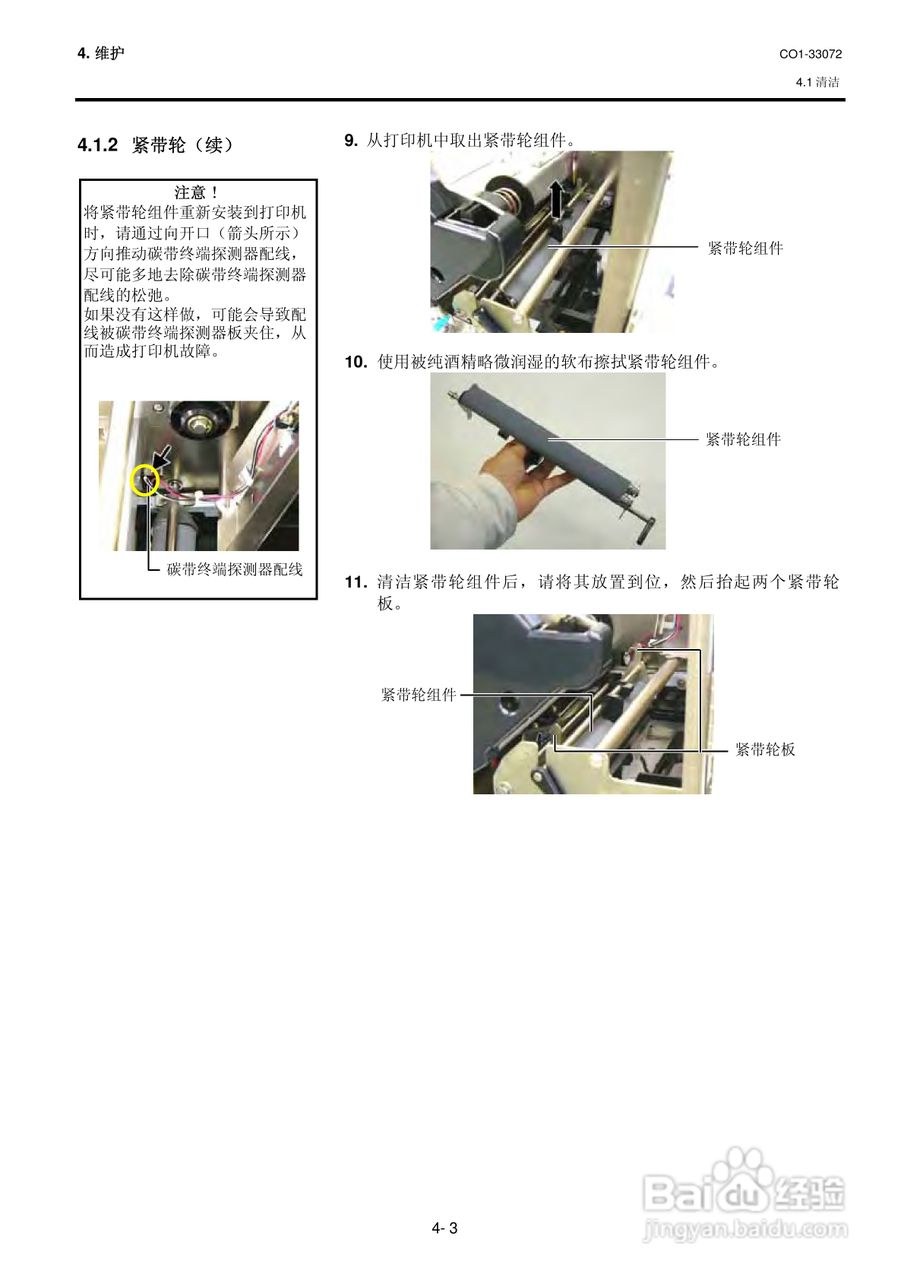 4. 维护

CO1-33072

4.1 清洁

4.1.2 紧带轮（续）

注意！
将紧带轮组件重新安装到打印机时，请通过向开口（箭头所示）方向推动碳带终端探测器配线，尽可能多地去除碳带终端探测器配线的松弛。
如果没有这样做，可能会导致配线被碳带终端探测器板夹住，从而造成打印机故障。

碳带终端探测器配线

9. 从打印机中取出紧带轮组件。

紧带轮组件

10. 使用被纯酒精略微润湿的软布擦拭紧带轮组件。

紧带轮组件

11. 清洁紧带轮组件后，请将其放置到位，然后抬起两个紧带轮板。

紧带轮组件

紧带轮板

4- 3

Baidu 经验
jingyan.baidu.com