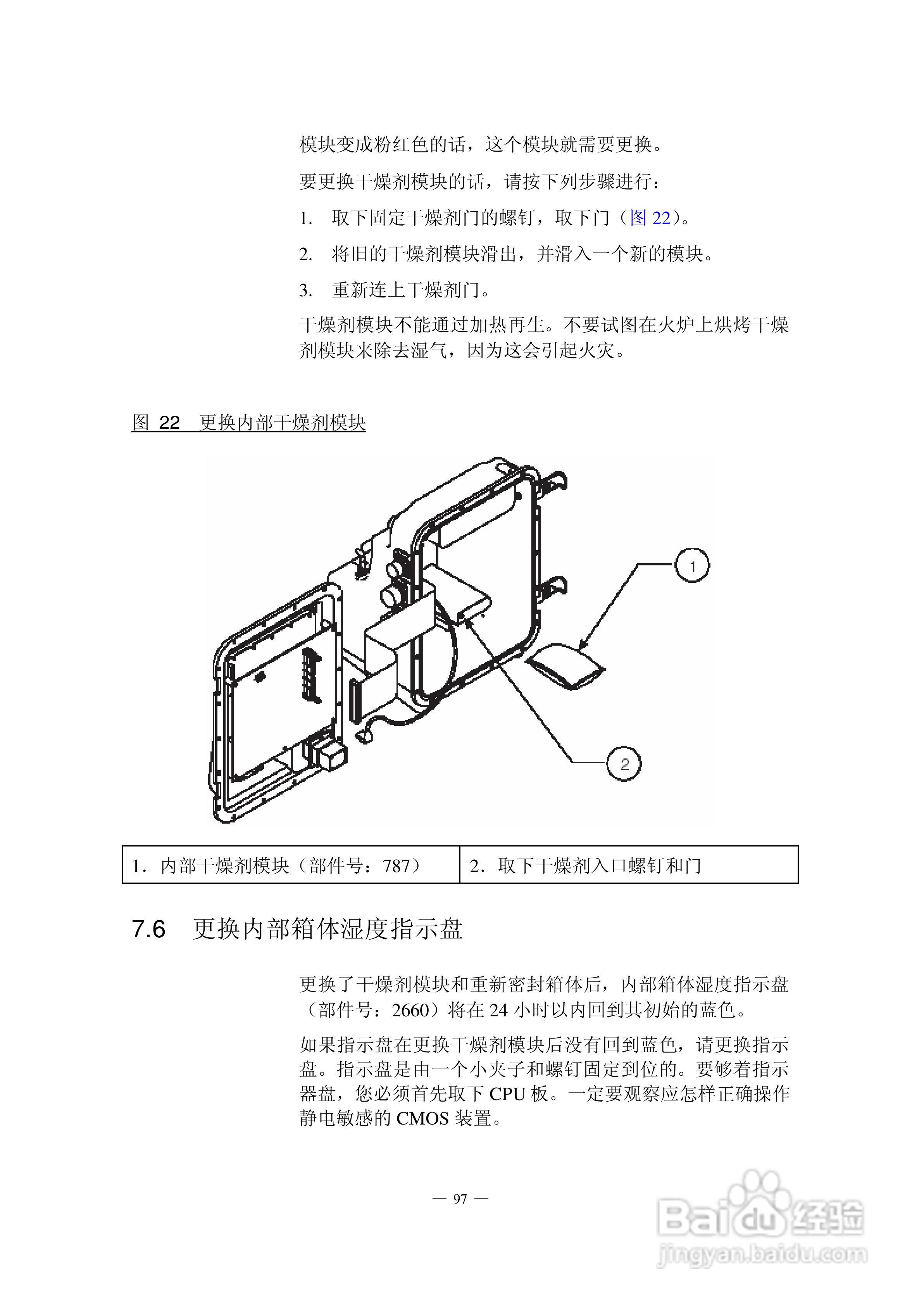 模块变成粉红色的话，这个模块就需要更换。

要更换干燥剂模块的话，请按下列步骤进行：

1. 取下固定干燥剂门的螺钉，取下门（图 22）。

2. 将旧的干燥剂模块滑出，并滑入一个新的模块。

3. 重新连上干燥剂门。

干燥剂模块不能通过加热再生。不要试图在火炉上烘烤干燥剂模块来除去湿气，因为这会引起火灾。

图 22 更换内部干燥剂模块

1

2

| 1. 内部干燥剂模块（部件号：787） | 2. 取下干燥剂入口螺钉和门 |
|---|---|

7.6 更换内部箱体湿度指示盘

更换了干燥剂模块和重新密封箱体后，内部箱体湿度指示盘（部件号：2660）将在 24 小时以内回到其初始的蓝色。

如果指示盘在更换干燥剂模块后没有回到蓝色，请更换指示盘。指示盘是由一个小夹子和螺钉固定到位的。要够着指示器盘，您必须首先取下 CPU 板。一定要观察应怎样正确操作静电敏感的 CMOS 装置。

— 97 —

Baidu 经验
jingyan.baidu.com