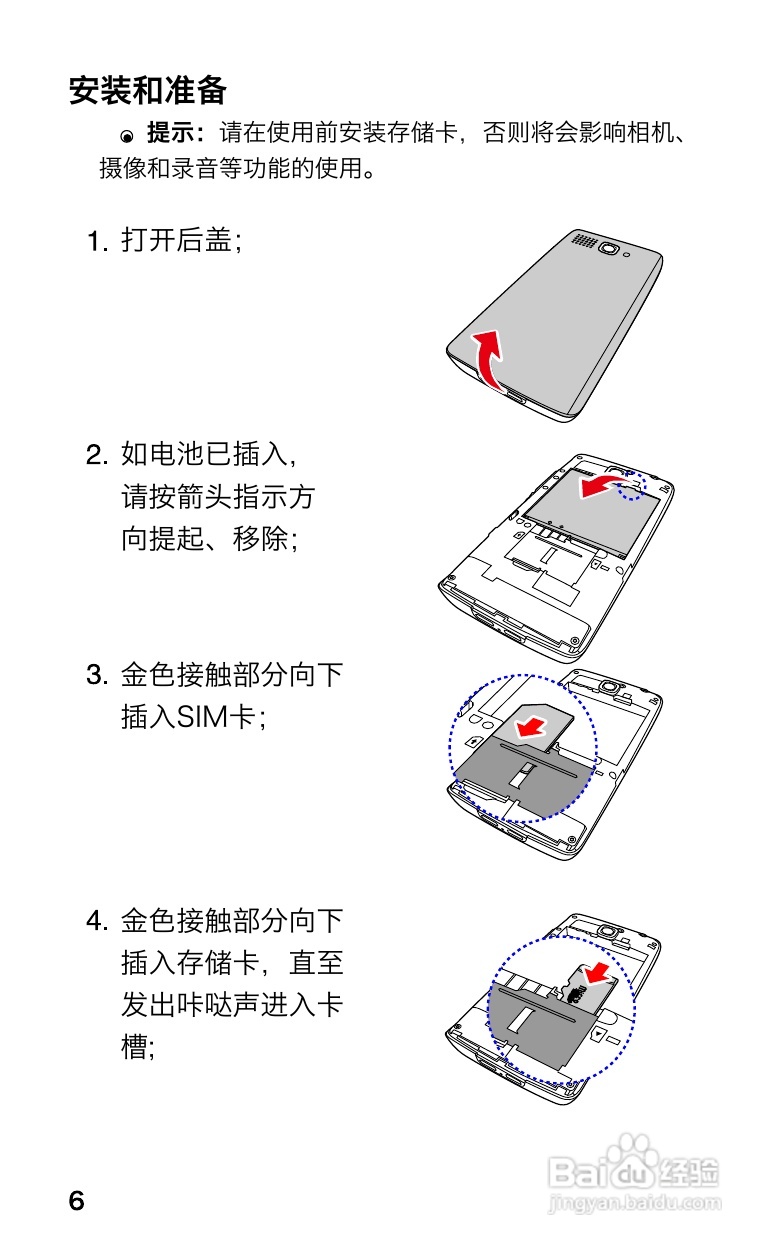 安装和准备

提示：请在使用前安装存储卡，否则将会影响相机、摄像和录音等功能的使用。

1. 打开后盖；

2. 如电池已插入，请按箭头指示方向提起、移除；

3. 金色接触部分向下插入SIM卡；

4. 金色接触部分向下插入存储卡，直至发出咔哒声进入卡槽；

6

Baidu经验
jingyan.baidu.com