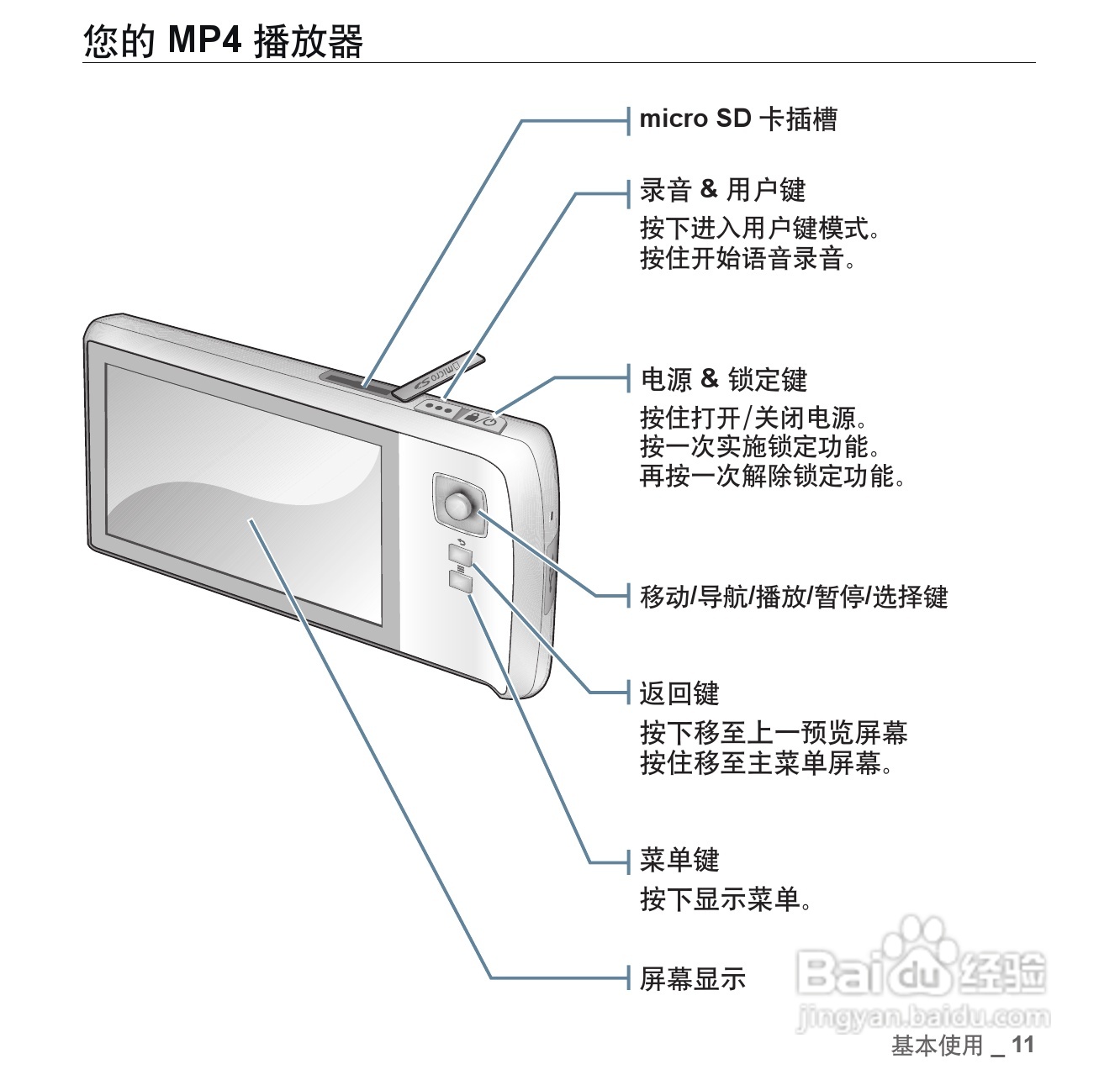 您的 MP4 播放器

micro SD 卡插槽

录音 & 用户键
按下进入用户键模式。
按住开始语音录音。

电源 & 锁定键
按住打开/关闭电源。
按一次实施锁定功能。
再按一次解除锁定功能。

移动/导航/播放/暂停/选择键

返回键
按下移至上一预览屏幕
按住移至主菜单屏幕。

菜单键
按下显示菜单。

屏幕显示

micro SD

Baidu 经验
jingyan.baidu.com

基本使用 _ 11