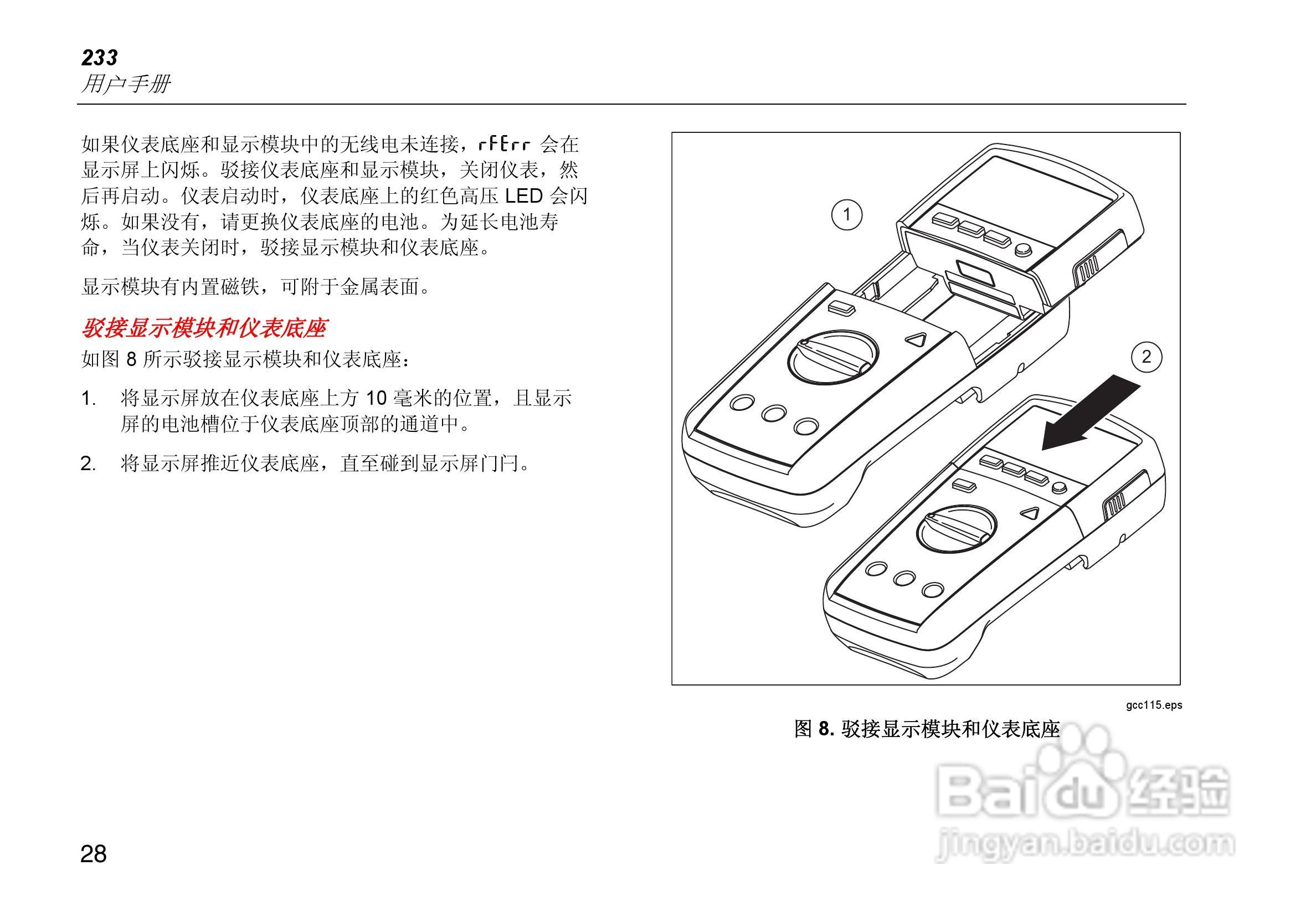 233
用户手册

如果仪表底座和显示模块中的无线电未连接，rFErr 会在显示屏上闪烁。驳接仪表底座和显示模块，关闭仪表，然后再启动。仪表启动时，仪表底座上的红色高压 LED 会闪烁。如果没有，请更换仪表底座的电池。为延长电池寿命，当仪表关闭时，驳接显示模块和仪表底座。

显示模块有内置磁铁，可附于金属表面。

驳接显示模块和仪表底座

如图 8 所示驳接显示模块和仪表底座：

1. 将显示屏放在仪表底座上方 10 毫米的位置，且显示屏的电池槽位于仪表底座顶部的通道中。

2. 将显示屏推近仪表底座，直至碰到显示屏门闩。

1

2

gcc115.eps

图 8. 驳接显示模块和仪表底座

Baidu 经验
jingyan.baidu.com

28