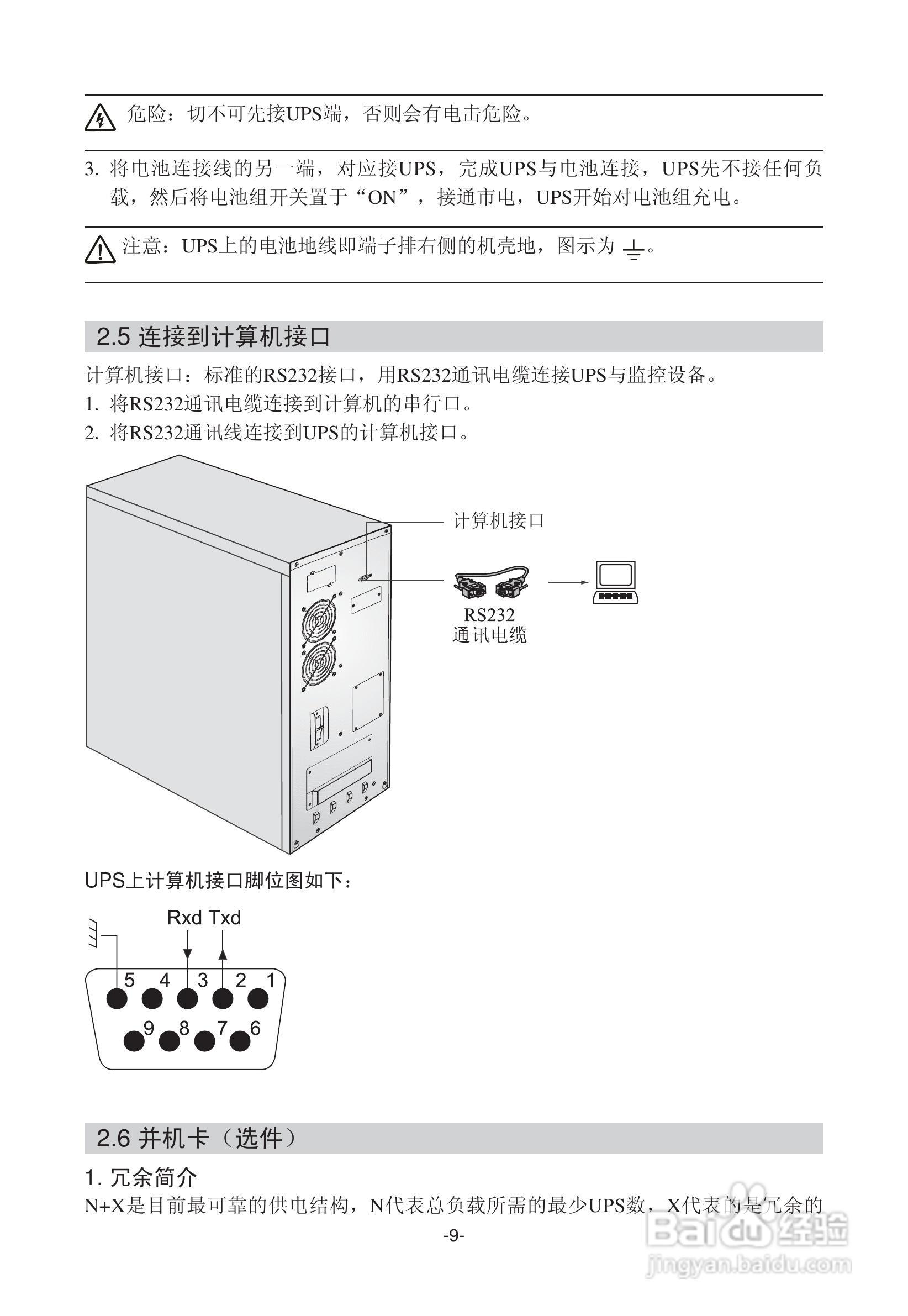 危险：切不可先接UPS端，否则会有电击危险。

3. 将电池连接线的另一端，对应接UPS，完成UPS与电池连接，UPS先不接任何负载，然后将电池组开关置于“ON”，接通市电，UPS开始对电池组充电。

注意：UPS上的电池地线即端子排右侧的机壳地，图示为 ⏚。

2.5 连接到计算机接口

计算机接口：标准的RS232接口，用RS232通讯电缆连接UPS与监控设备。
1. 将RS232通讯电缆连接到计算机的串行口。
2. 将RS232通讯线连接到UPS的计算机接口。

计算机接口

RS232
通讯电缆

UPS上计算机接口脚位图如下：

Rxd Txd

5 4 3 2 1
9 8 7 6

2.6 并机卡（选件）

1. 冗余简介
N+X是目前最可靠的供电结构，N代表总负载所需的最少UPS数，X代表的是冗余的

-9-

Baidu经验
jingyan.baidu.com