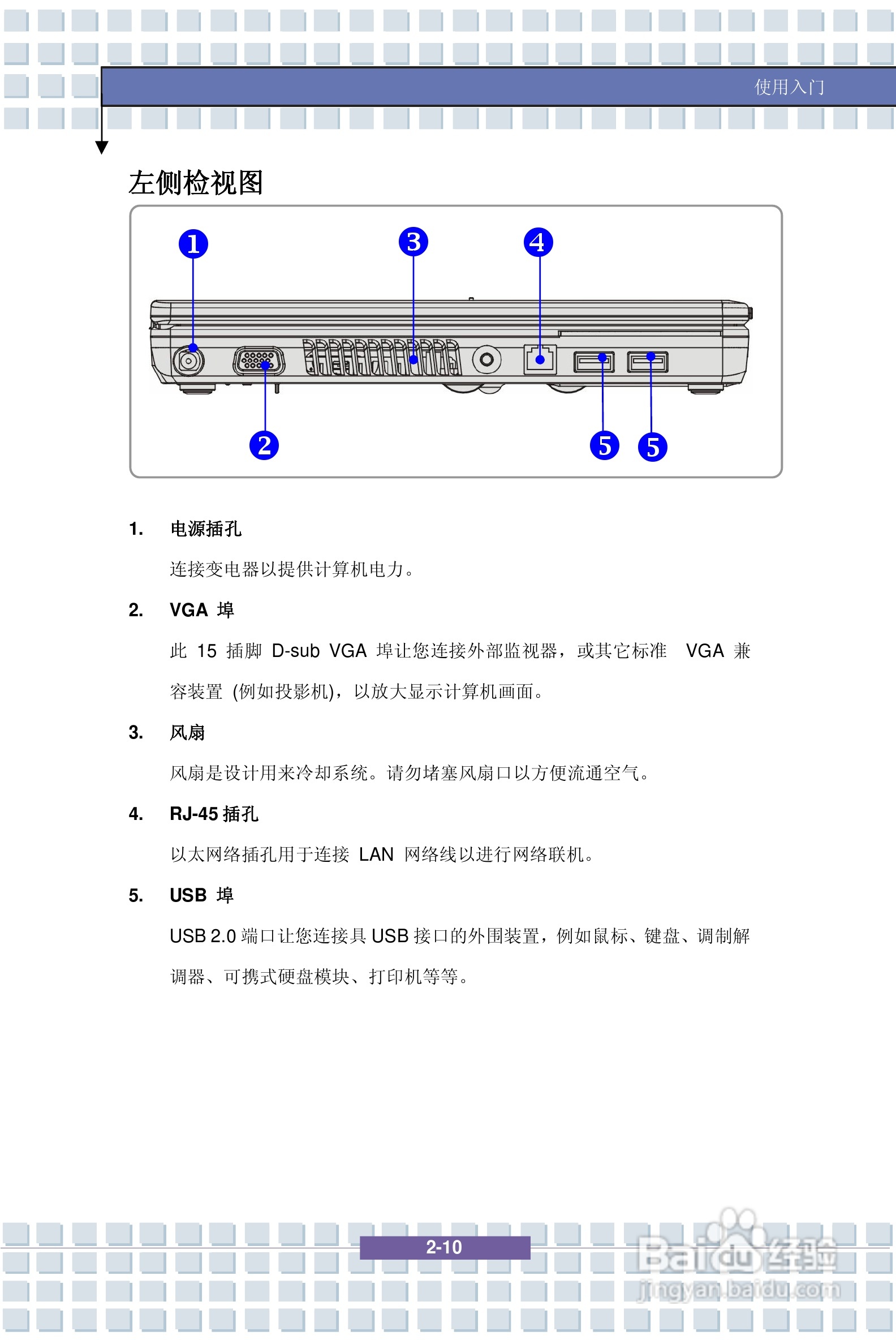 使用入门

左侧检视图

1 3 4

2 5 5

1. 电源插孔

连接变电器以提供计算机电力。

2. VGA 埠

此 15 插脚 D-sub VGA 埠让您连接外部监视器，或其它标准 VGA 兼容装置 (例如投影机)，以放大显示计算机画面。

3. 风扇

风扇是设计用来冷却系统。请勿堵塞风扇口以方便流通空气。

4. RJ-45 插孔

以太网络插孔用于连接 LAN 网络线以进行网络联机。

5. USB 埠

USB 2.0 端口让您连接具 USB 接口的外围装置，例如鼠标、键盘、调制解调器、可携式硬盘模块、打印机等等。

2-10

Baidu 经验
jingyan.baidu.com