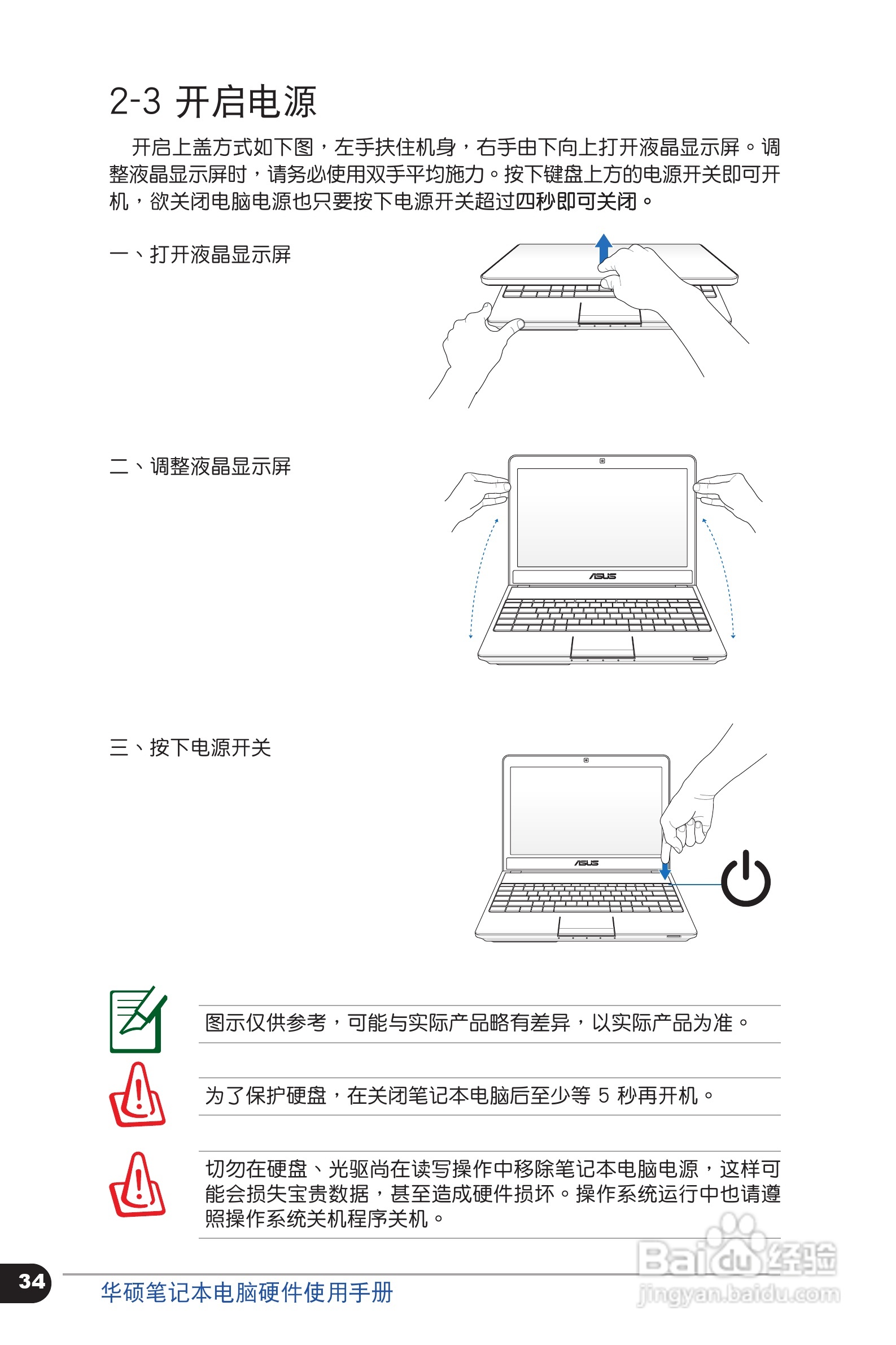 2-3 开启电源

开启上盖方式如下图，左手扶住机身，右手由下向上打开液晶显示屏。调整液晶显示屏时，请务必使用双手平均施力。按下键盘上方的电源开关即可开机，欲关闭电脑电源也只要按下电源开关超过四秒即可关闭。

一、打开液晶显示屏

二、调整液晶显示屏

ASUS

三、按下电源开关

ASUS

图示仅供参考，可能与实际产品略有差异，以实际产品为准。

为了保护硬盘，在关闭笔记本电脑后至少等 5 秒再开机。

切勿在硬盘、光驱尚在读写操作中移除笔记本电脑电源，这样可能会损失宝贵数据，甚至造成硬件损坏。操作系统运行中也请遵照操作系统关机程序关机。

34

华硕笔记本电脑硬件使用手册

Baidu经验
jingyan.baidu.com