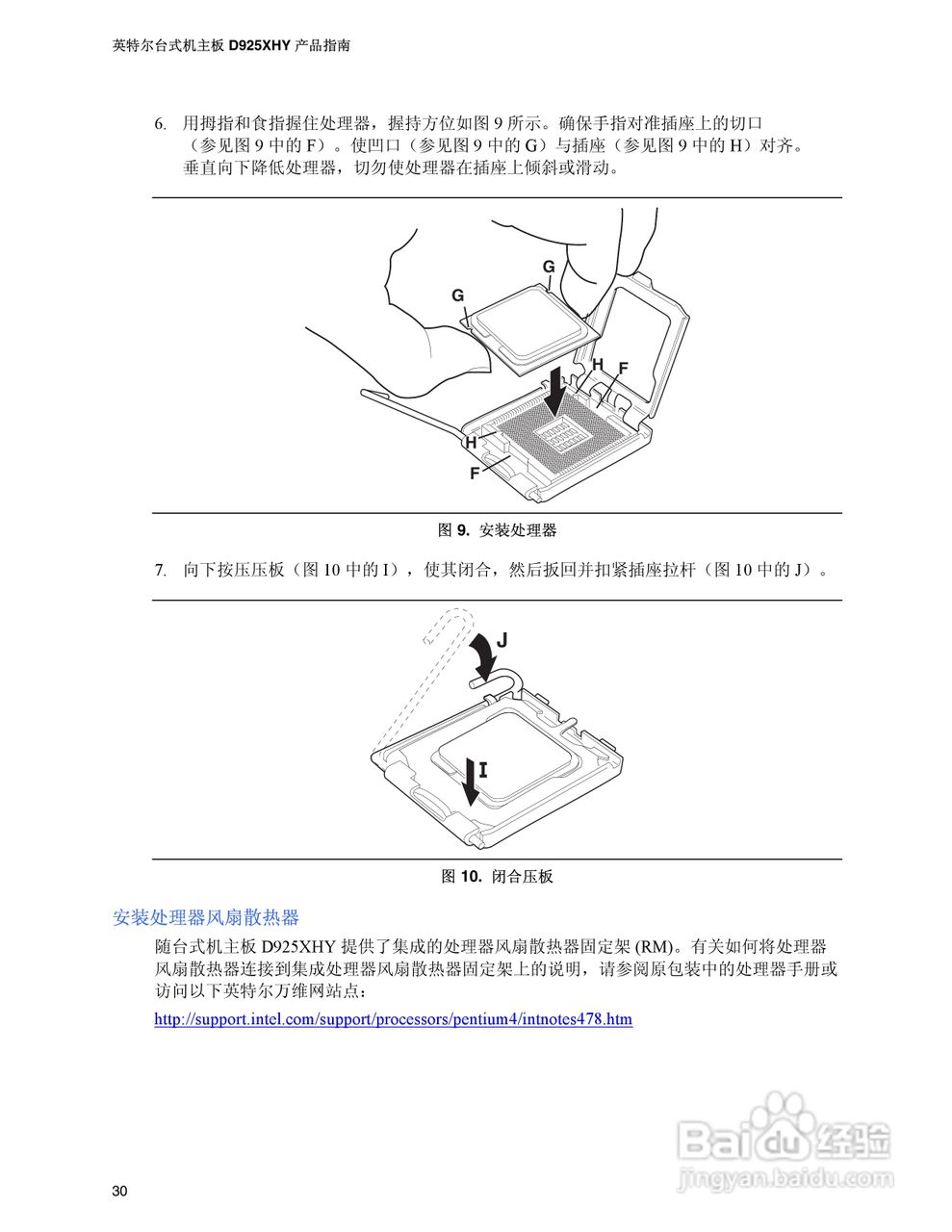 英特尔台式机主板 D925XHY 产品指南

6. 用拇指和食指握住处理器，握持方位如图 9 所示。确保手指对准插座上的切口（参见图 9 中的 F）。使凹口（参见图 9 中的 G）与插座（参见图 9 中的 H）对齐。垂直向下降低处理器，切勿使处理器在插座上倾斜或滑动。

G
G
H
F
H
F

图 9. 安装处理器

7. 向下按压压板（图 10 中的 I），使其闭合，然后扳回并扣紧插座拉杆（图 10 中的 J）。

J
I

图 10. 闭合压板

安装处理器风扇散热器

随台式机主板 D925XHY 提供了集成的处理器风扇散热器固定架 (RM)。有关如何将处理器风扇散热器连接到集成处理器风扇散热器固定架上的说明，请参阅原包装中的处理器手册或访问以下英特尔万维网站点：

http://support.intel.com/support/processors/pentium4/intnotes478.htm

Baidu 经验
jingyan.baidu.com

30