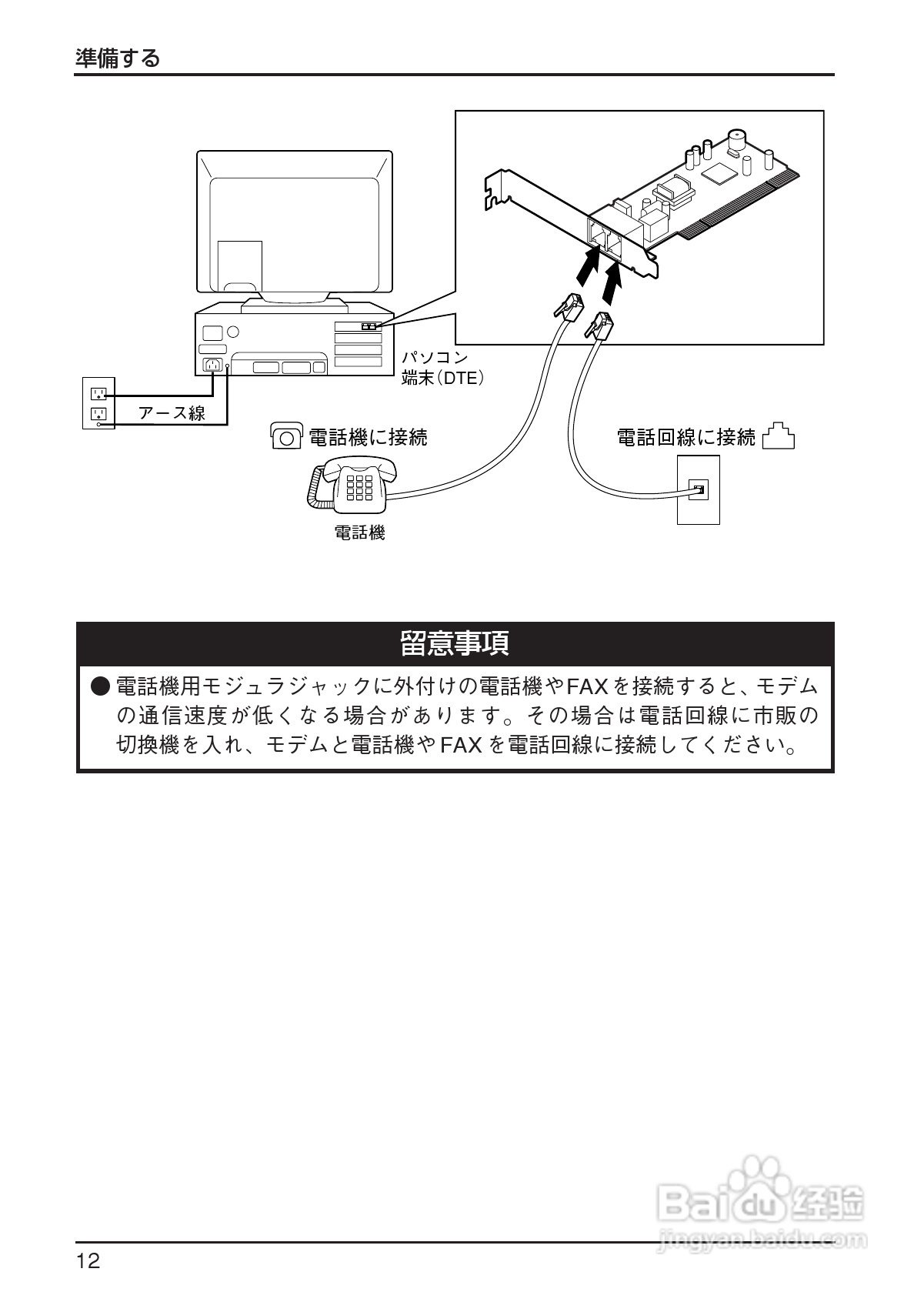 準備する

パソコン
端末（DTE）

アース線

電話機に接続

電話回線に接続

電話機

留意事項

● 電話機用モジュラジャックに外付けの電話機やFAXを接続すると、モデムの通信速度が低くなる場合があります。その場合は電話回線に市販の切換機を入れ、モデムと電話機やFAXを電話回線に接続してください。

Baidu 经验
jingyan.baidu.com

12