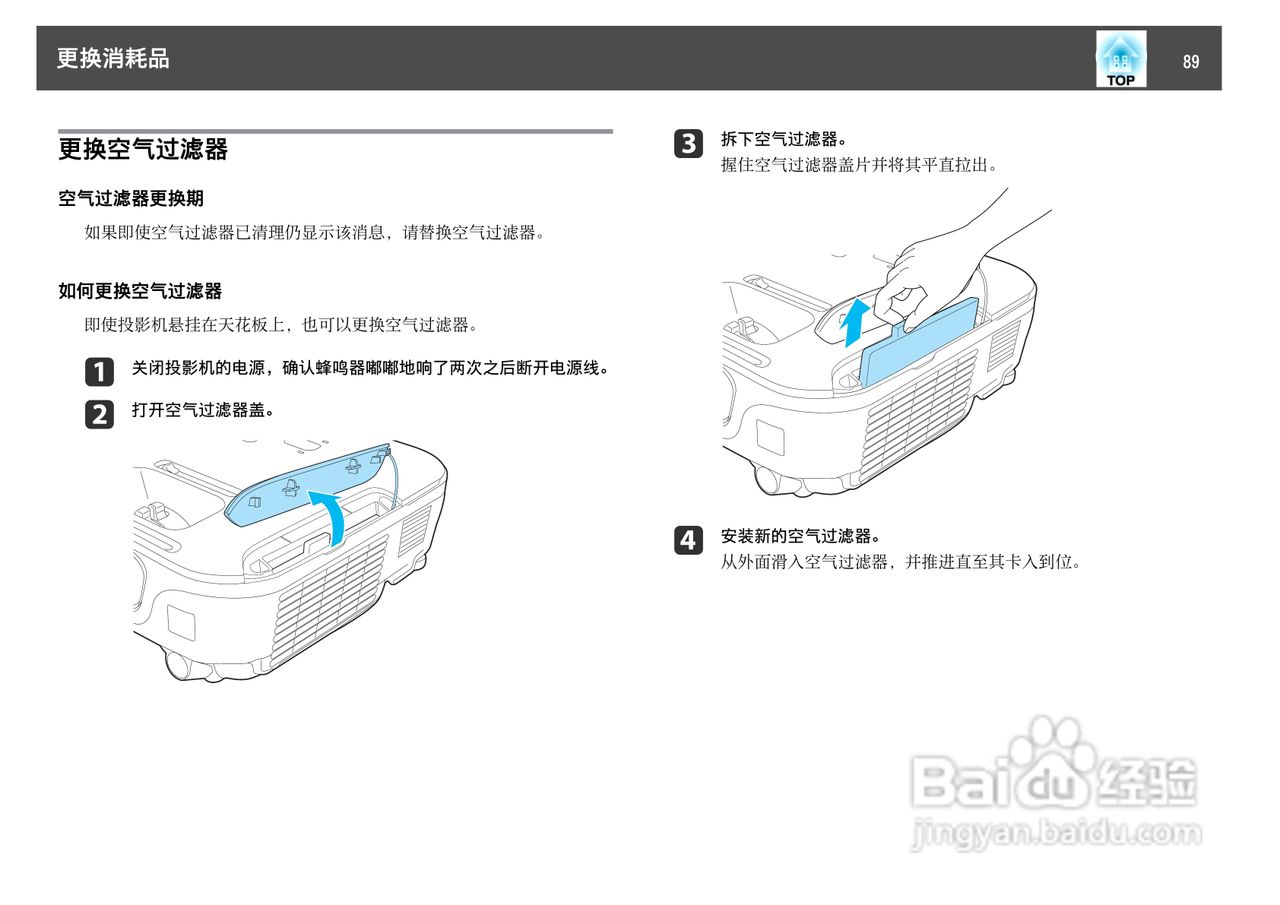 更换消耗品

TOP

89

更换空气过滤器

空气过滤器更换期

如果即使空气过滤器已清理仍显示该消息，请替换空气过滤器。

如何更换空气过滤器

即使投影机悬挂在天花板上，也可以更换空气过滤器。

1 关闭投影机的电源，确认蜂鸣器嘟嘟地响了两次之后断开电源线。

2 打开空气过滤器盖。

3 拆下空气过滤器。
握住空气过滤器盖片并将其平直拉出。

4 安装新的空气过滤器。
从外面滑入空气过滤器，并推进直至其卡入到位。

Baidu经验
jingyan.baidu.com