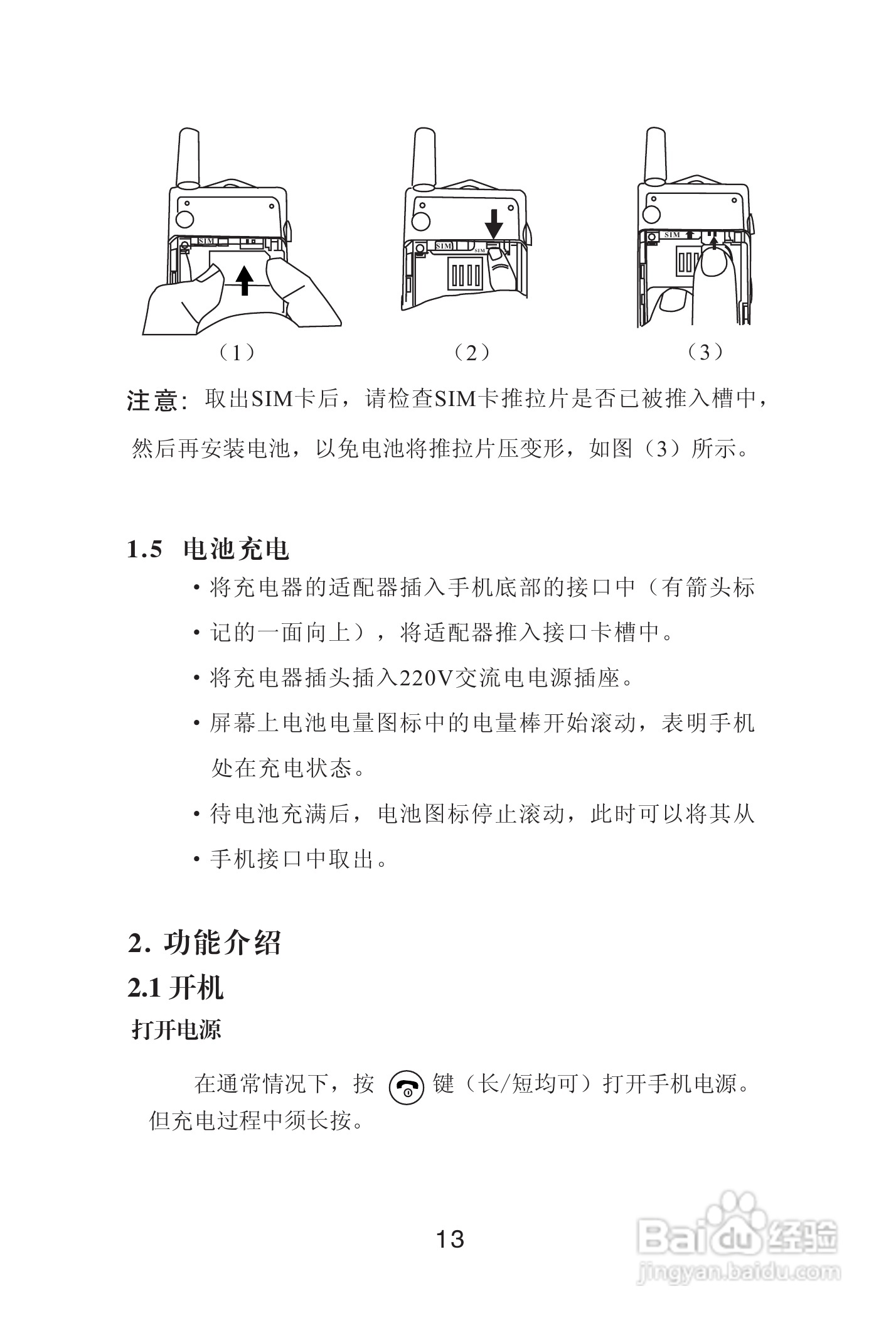 SIM

SIM

SIM

SIM

（1）

（2）

（3）

注意：取出SIM卡后，请检查SIM卡推拉片是否已被推入槽中，然后再安装电池，以免电池将推拉片压变形，如图（3）所示。

1.5 电池充电

• 将充电器的适配器插入手机底部的接口中（有箭头标

• 记的一面向上），将适配器推入接口卡槽中。

• 将充电器插头插入220V交流电电源插座。

• 屏幕上电池电量图标中的电量棒开始滚动，表明手机处在充电状态。

• 待电池充满后，电池图标停止滚动，此时可以将其从

• 手机接口中取出。

2. 功能介绍

2.1 开机

打开电源

在通常情况下，按 键（长/短均可）打开手机电源。但充电过程中须长按。

13

Baidu 经验
jingyan.baidu.com