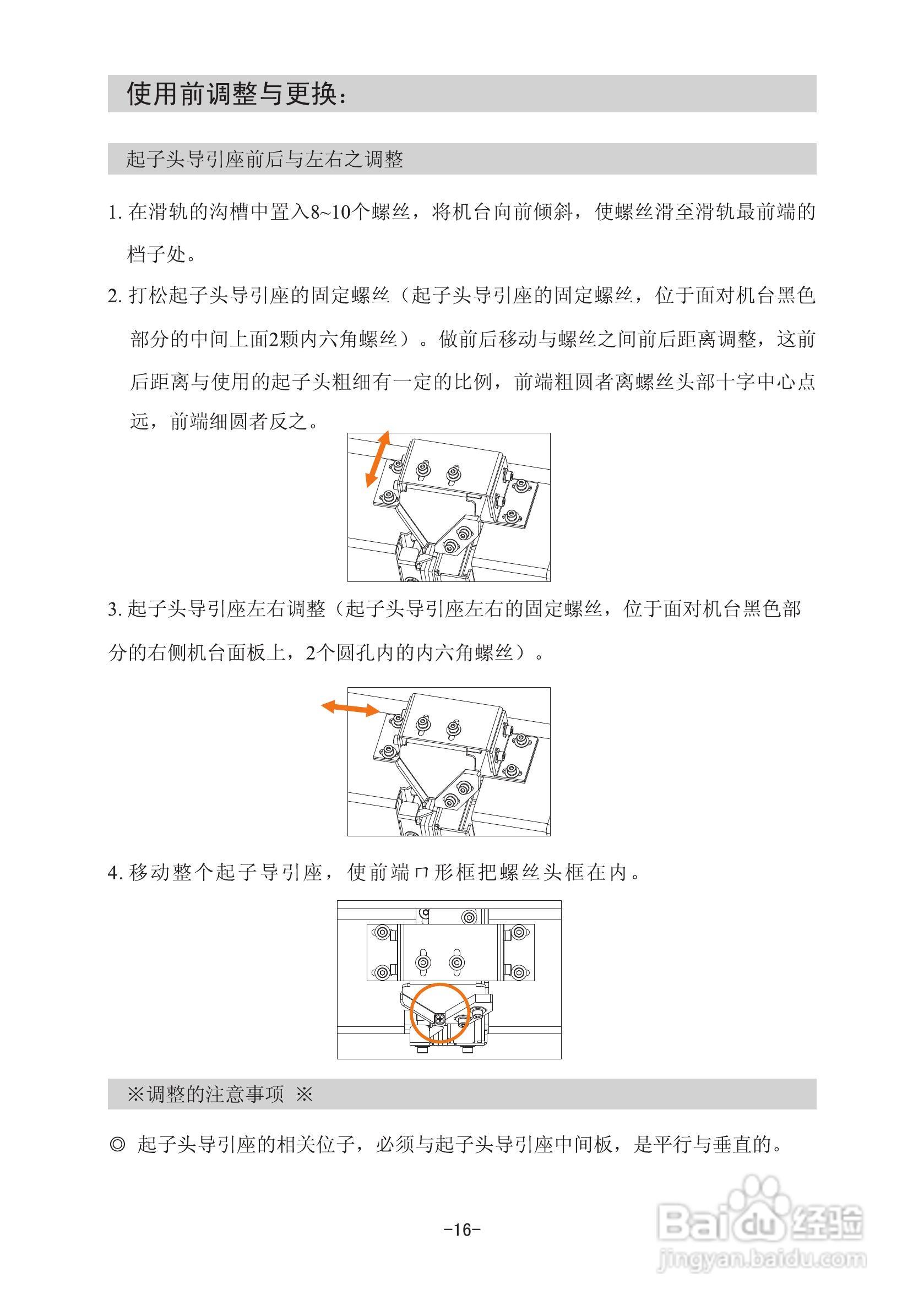 使用前调整与更换：

起子头导引座前后与左右之调整

1. 在滑轨的沟槽中置入8~10个螺丝，将机台向前倾斜，使螺丝滑至滑轨最前端的档子处。

2. 打松起子头导引座的固定螺丝（起子头导引座的固定螺丝，位于面对机台黑色部分的中间上面2颗内六角螺丝）。做前后移动与螺丝之间前后距离调整，这前后距离与使用的起子头粗细有一定的比例，前端粗圆者离螺丝头部十字中心点远，前端细圆者反之。

3. 起子头导引座左右调整（起子头导引座左右的固定螺丝，位于面对机台黑色部分的右侧机台面板上，2个圆孔内的内六角螺丝）。

4. 移动整个起子导引座，使前端ㄇ形框把螺丝头框在内。

※调整的注意事项 ※

◎ 起子头导引座的相关位子，必须与起子头导引座中间板，是平行与垂直的。

-16-

Baidu经验
jingyan.baidu.com