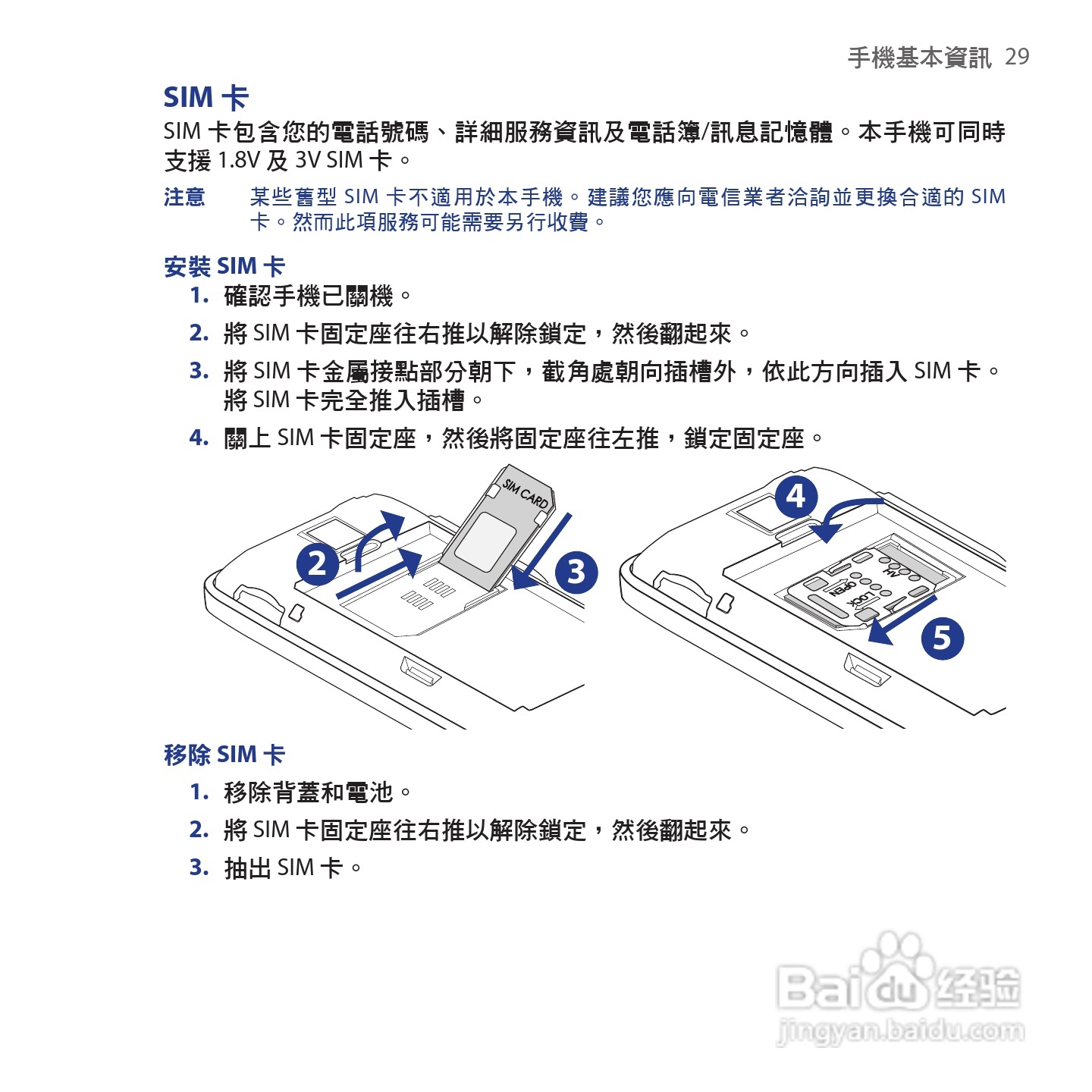 手機基本資訊 29

SIM 卡

SIM 卡包含您的電話號碼、詳細服務資訊及電話簿/訊息記憶體。本手機可同時支援 1.8V 及 3V SIM 卡。

注意　某些舊型 SIM 卡不適用於本手機。建議您應向電信業者洽詢並更換合適的 SIM 卡。然而此項服務可能需要另行收費。

安裝 SIM 卡

1. 確認手機已關機。
2. 將 SIM 卡固定座往右推以解除鎖定，然後翻起來。
3. 將 SIM 卡金屬接點部分朝下，截角處朝向插槽外，依此方向插入 SIM 卡。將 SIM 卡完全推入插槽。
4. 關上 SIM 卡固定座，然後將固定座往左推，鎖定固定座。

SIM CARD
2
3
4
OPEN
LOCK
5

移除 SIM 卡

1. 移除背蓋和電池。
2. 將 SIM 卡固定座往右推以解除鎖定，然後翻起來。
3. 抽出 SIM 卡。

Baidu 经验
jingyan.baidu.com