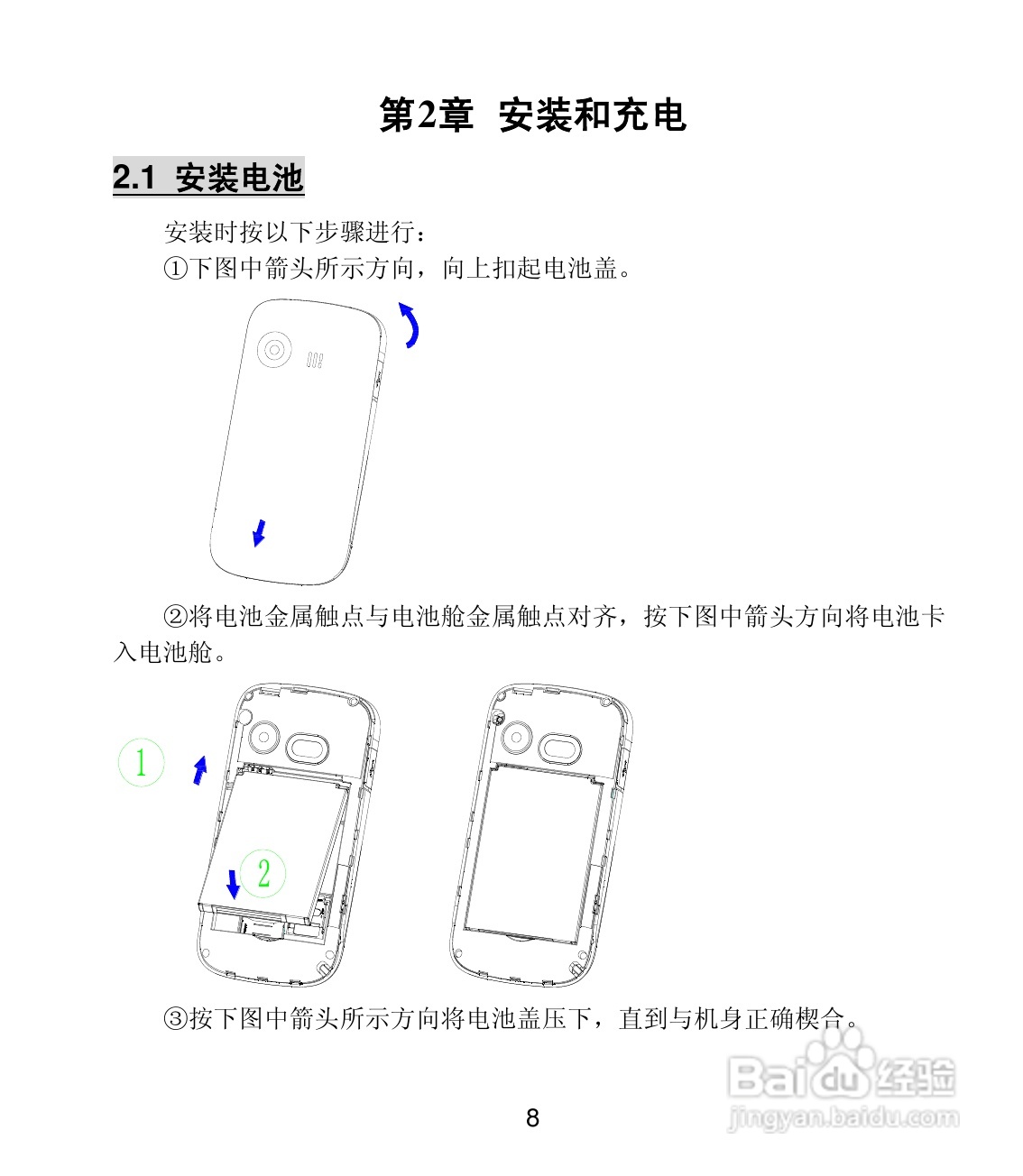 第2章 安装和充电

2.1 安装电池

安装时按以下步骤进行：

①下图中箭头所示方向，向上扣起电池盖。

②将电池金属触点与电池舱金属触点对齐，按下图中箭头方向将电池卡入电池舱。

1

2

③按下图中箭头所示方向将电池盖压下，直到与机身正确楔合。

Baidu经验
jingyan.baidu.com

8