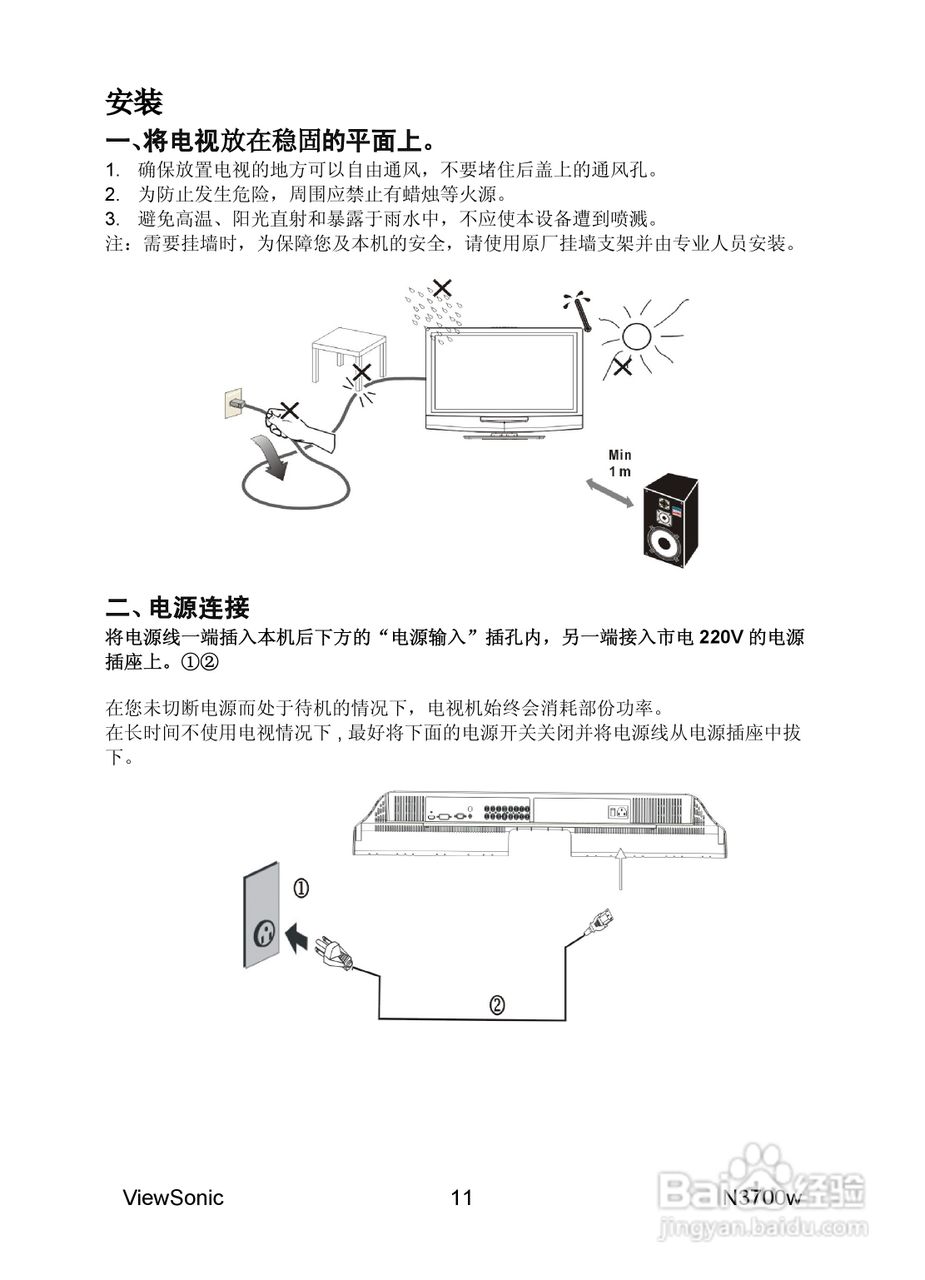 安装

一、将电视放在稳固的平面上。

1. 确保放置电视的地方可以自由通风，不要堵住后盖上的通风孔。
2. 为防止发生危险，周围应禁止有蜡烛等火源。
3. 避免高温、阳光直射和暴露于雨水中，不应使本设备遭到喷溅。
注：需要挂墙时，为保障您及本机的安全，请使用原厂挂墙支架并由专业人员安装。

Min
1 m

二、电源连接

将电源线一端插入本机后下方的“电源输入”插孔内，另一端接入市电 220V 的电源插座上。①②

在您未切断电源而处于待机的情况下，电视机始终会消耗部份功率。
在长时间不使用电视情况下，最好将下面的电源开关关闭并将电源线从电源插座中拔下。

①

②

ViewSonic 11 N3700w

Baidu经验
jingyan.baidu.com