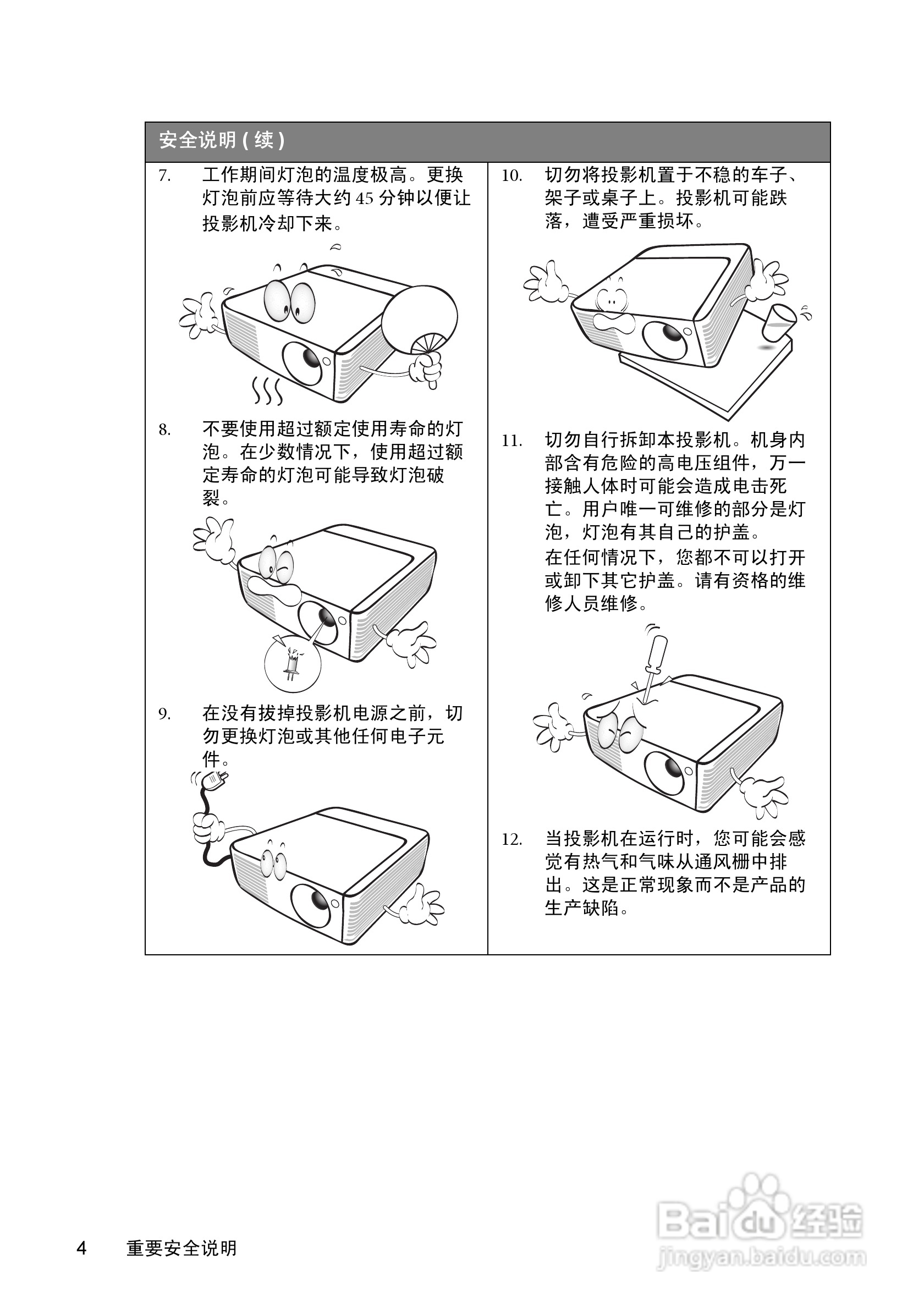 安全说明 ( 续 )

7. 工作期间灯泡的温度极高。更换灯泡前应等待大约 45 分钟以便让投影机冷却下来。

8. 不要使用超过额定使用寿命的灯泡。在少数情况下，使用超过额定寿命的灯泡可能导致灯泡破裂。

9. 在没有拔掉投影机电源之前，切勿更换灯泡或其他任何电子元件。

10. 切勿将投影机置于不稳的车子、架子或桌子上。投影机可能跌落，遭受严重损坏。

11. 切勿自行拆卸本投影机。机身内部含有危险的高电压组件，万一接触人体时可能会造成电击死亡。用户唯一可维修的部分是灯泡，灯泡有其自己的护盖。
在任何情况下，您都不可以打开或卸下其它护盖。请有资格的维修人员维修。

12. 当投影机在运行时，您可能会感觉有热气和气味从通风栅中排出。这是正常现象而不是产品的生产缺陷。

4 重要安全说明

Baidu 经验
jingyan.baidu.com